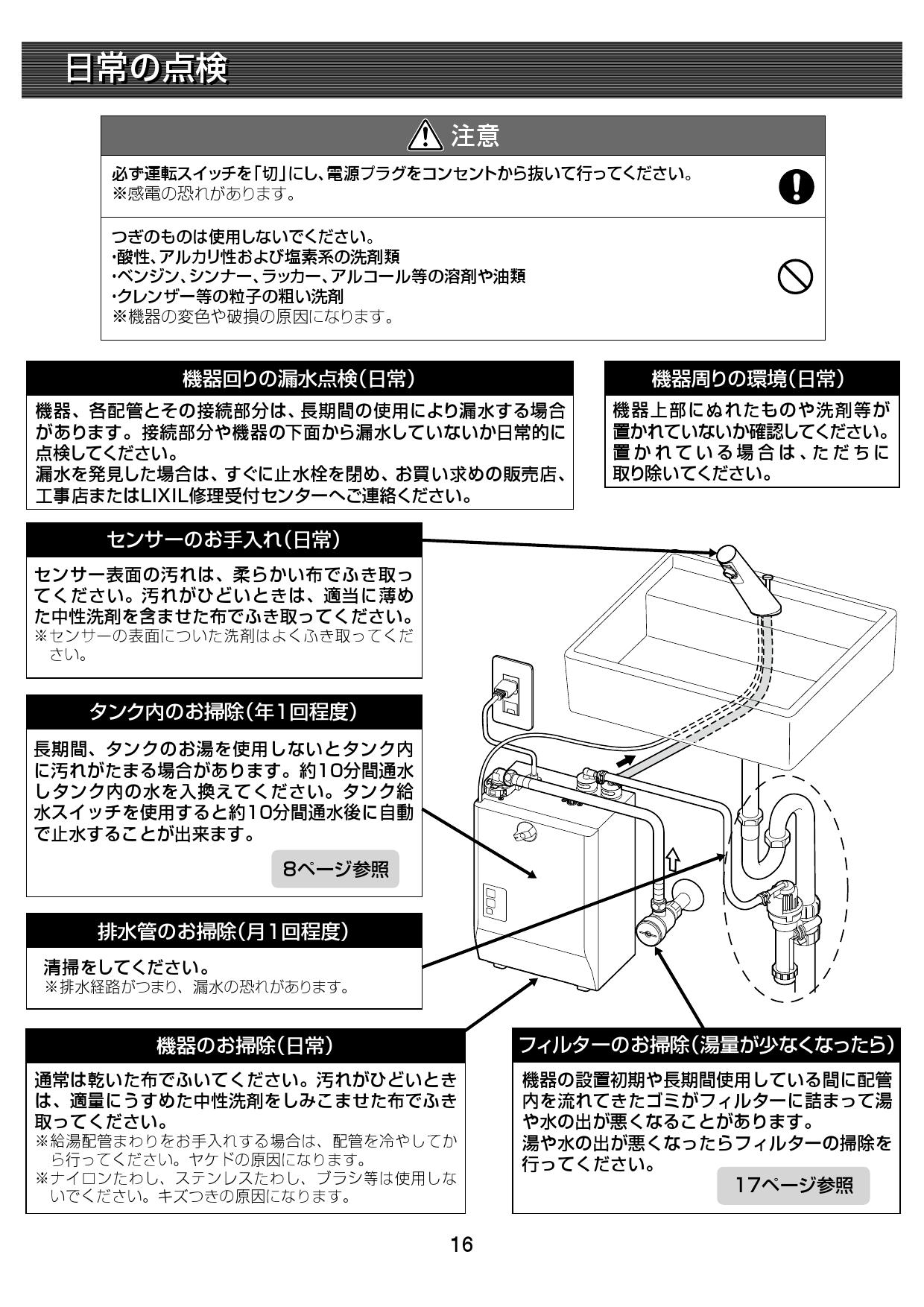 日常の点検

注意

必ず運転スイッチを「切」にし、電源プラグをコンセントから抜いて行ってください。
※感電の恐れがあります。

つぎのものは使用しないでください。
・酸性、アルカリ性および塩素系の洗剤類
・ベンジン、シンナー、ラッカー、アルコール等の溶剤や油類
・クレンザー等の粒子の粗い洗剤
※機器の変色や破損の原因になります。

機器回りの漏水点検(日常)

機器、各配管とその接続部分は、長期間の使用により漏水する場合があります。接続部分や機器の下面から漏水していないか日常的に点検してください。
漏水を発見した場合は、すぐに止水栓を閉め、お買い求めの販売店、工事店またはLIXIL修理受付センターへご連絡ください。

機器周りの環境(日常)

機器上部にぬれたものや洗剤等が置かれていないか確認してください。置かれている場合は、ただちに取り除いてください。

センサーのお手入れ(日常)

センサー表面の汚れは、柔らかい布でふき取ってください。汚れがひどいときは、適当に薄めた中性洗剤を含ませた布でふき取ってください。
※センサーの表面についた洗剤はよくふき取ってください。

タンク内のお掃除(年1回程度)

長期間、タンクのお湯を使用しないとタンク内に汚れがたまる場合があります。約10分間通水しタンク内の水を入換えてください。タンク給水スイッチを使用すると約10分間通水後に自動で止水することが出来ます。

8ページ参照

排水管のお掃除(月1回程度)

清掃をしてください。
※排水経路がつまり、漏水の恐れがあります。

機器のお掃除(日常)

通常は乾いた布でふいてください。汚れがひどいときは、適量にうすめた中性洗剤をしみこませた布でふき取ってください。
※給湯配管まわりをお手入れする場合は、配管を冷やしてから行ってください。ヤケドの原因になります。
※ナイロンたわし、ステンレスたわし、ブラシ等は使用しないでください。キズつきの原因になります。

フィルターのお掃除(湯量が少なくなったら)

機器の設置初期や長期間使用している間に配管内を流れてきたゴミがフィルターに詰まって湯や水の出が悪くなることがあります。
湯や水の出が悪くなったらフィルターの掃除を行ってください。

17ページ参照

16