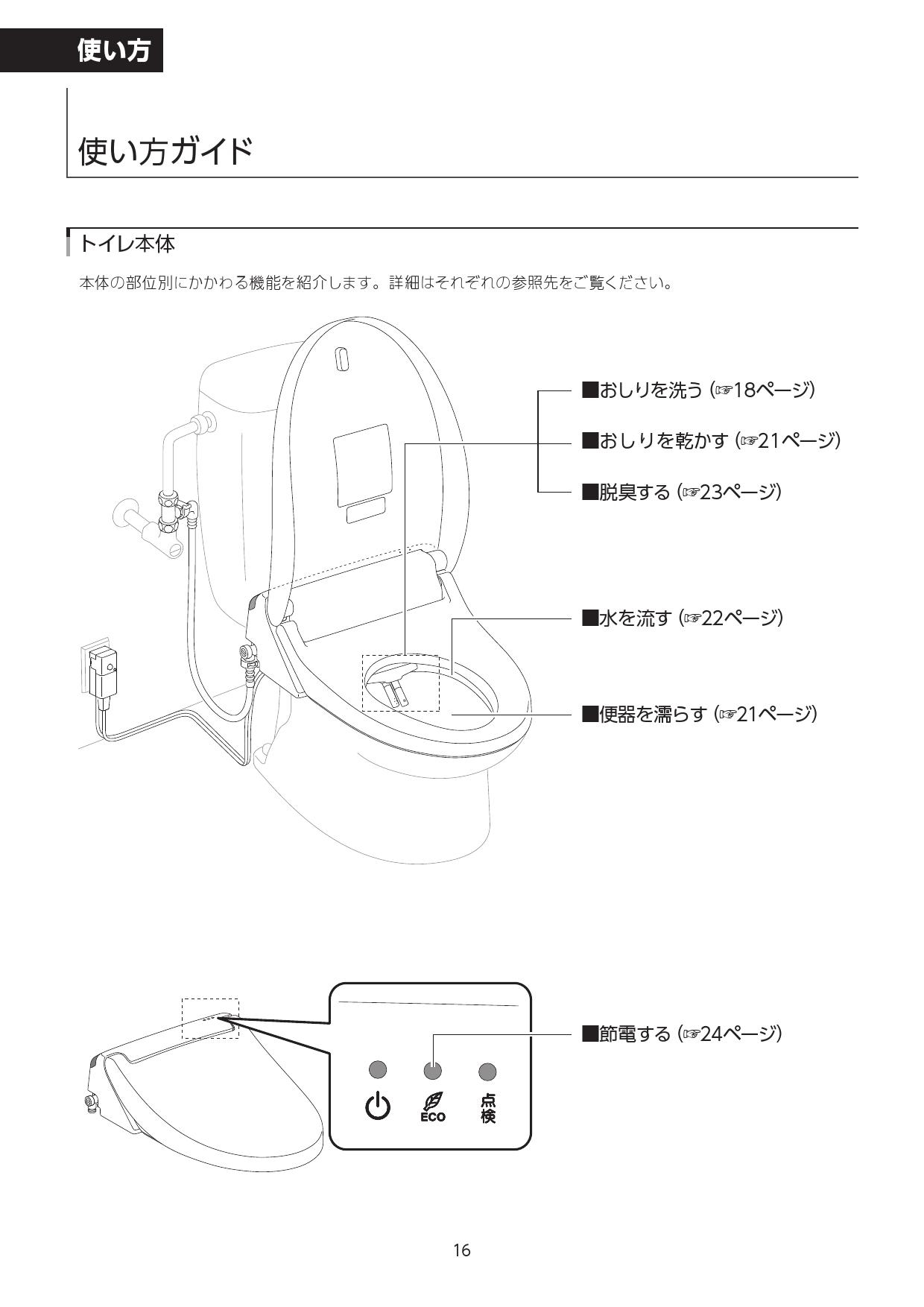 使い方

使い方ガイド

トイレ本体

本体の部位別にかかわる機能を紹介します。詳細はそれぞれの参照先をご覧ください。

■おしりを洗う (☞18ページ)

■おしりを乾かす (☞21ページ)

■脱臭する (☞23ページ)

■水を流す (☞22ページ)

■便器を濡らす (☞21ページ)

■節電する (☞24ページ)

ECO

点検

16