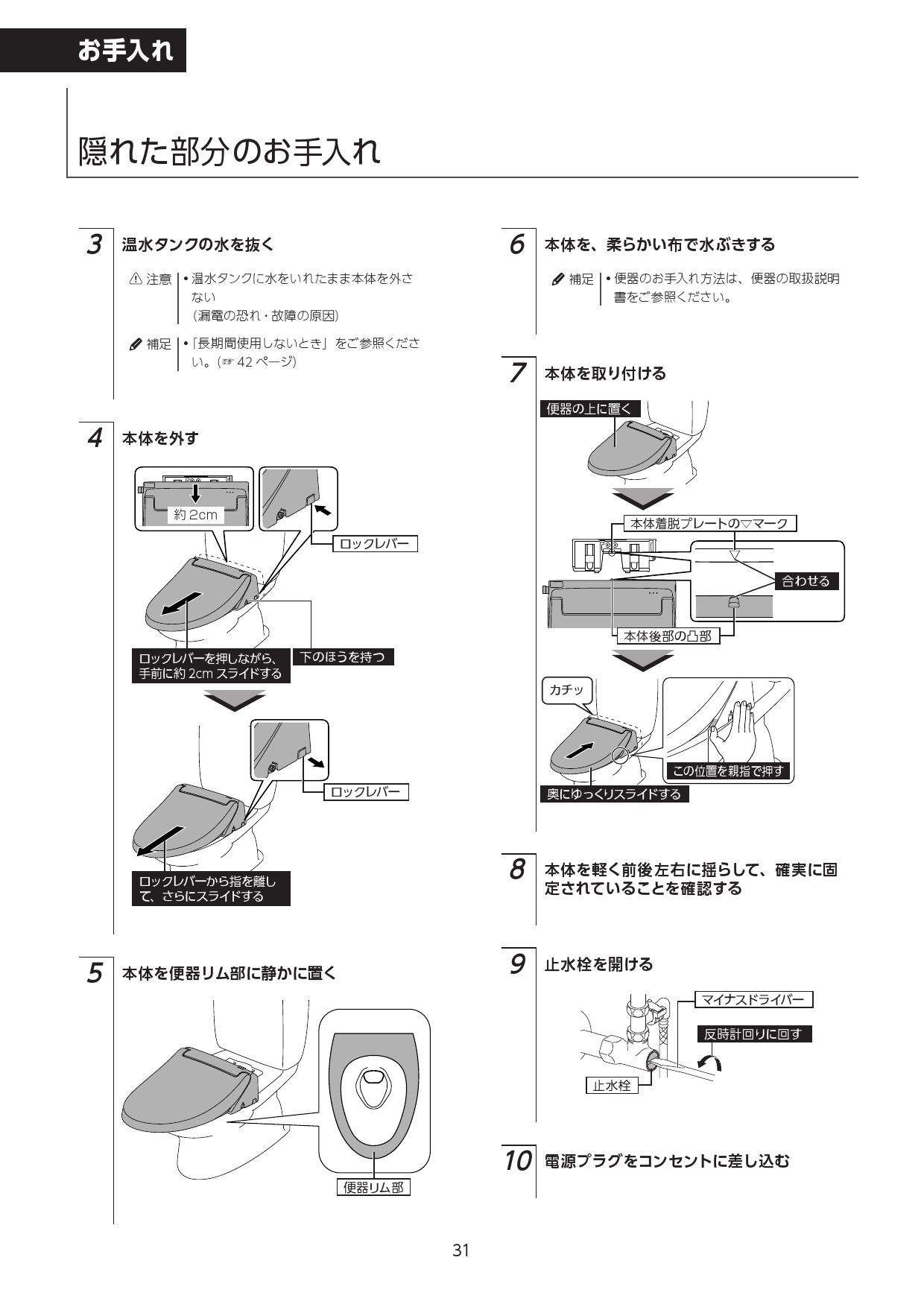 お手入れ

隠れた部分のお手入れ

3 温水タンクの水を抜く

⚠ 注意 • 温水タンクに水をいれたまま本体を外さない
(漏電の恐れ・故障の原因)

補足 •「長期間使用しないとき」をご参照ください。(☞ 42 ページ)

4 本体を外す

約 2cm

ロックレバー

ロックレバーを押しながら、手前に約 2cm スライドする

下のほうを持つ

ロックレバー

ロックレバーから指を離して、さらにスライドする

5 本体を便器リム部に静かに置く

便器リム部

6 本体を、柔らかい布で水ぶきする

補足 • 便器のお手入れ方法は、便器の取扱説明書をご参照ください。

7 本体を取り付ける

便器の上に置く

本体着脱プレートの▽マーク

合わせる

本体後部の凸部

カチッ

この位置を親指で押す

奥にゆっくりスライドする

8 本体を軽く前後左右に揺らして、確実に固定されていることを確認する

9 止水栓を開ける

マイナスドライバー

反時計回りに回す

止水栓

10 電源プラグをコンセントに差し込む

31