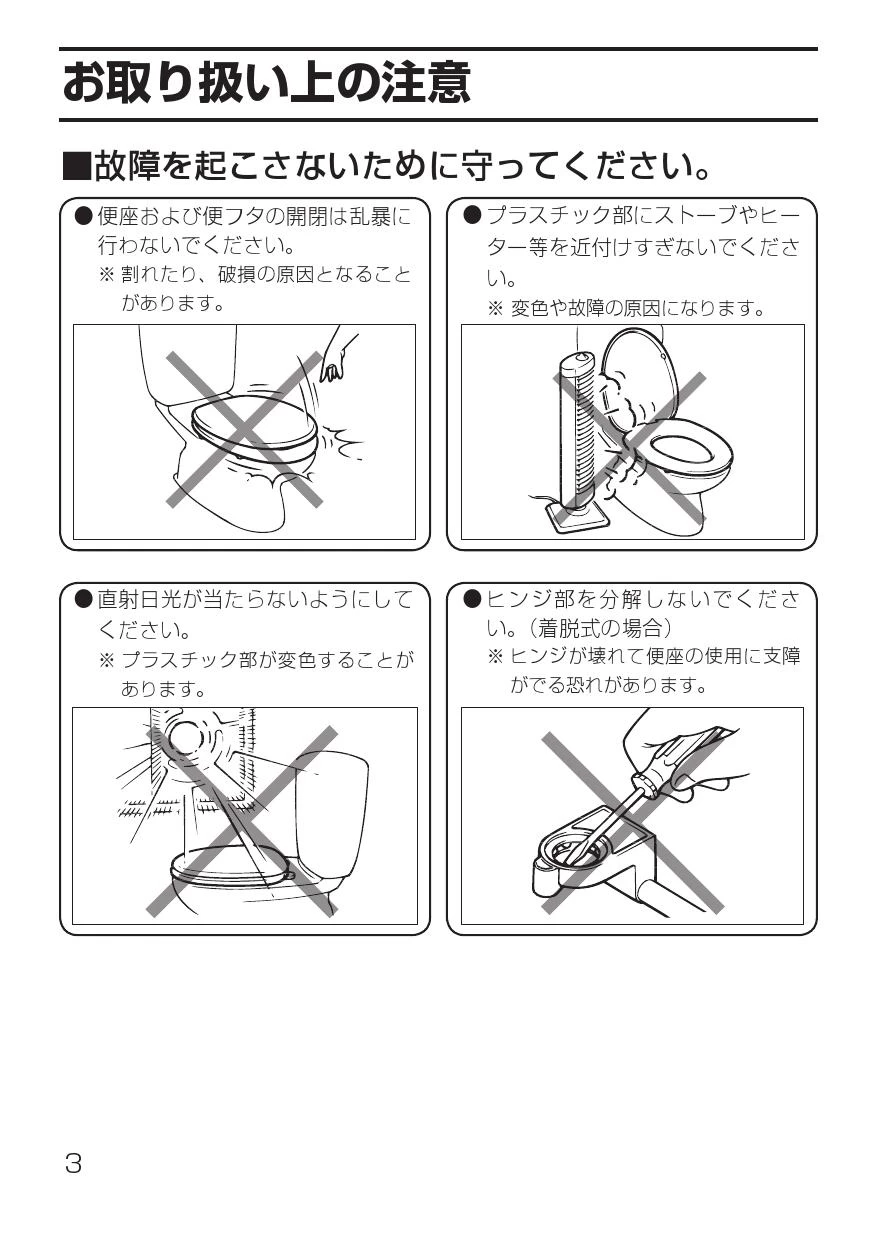 お取り扱い上の注意

■故障を起こさないために守ってください。

●便座および便フタの開閉は乱暴に行わないでください。
※ 割れたり、破損の原因となることがあります。

●プラスチック部にストーブやヒーター等を近付けすぎないでください。
※ 変色や故障の原因になります。

●直射日光が当たらないようにしてください。
※ プラスチック部が変色することがあります。

●ヒンジ部を分解しないでください。（着脱式の場合）
※ ヒンジが壊れて便座の使用に支障がでる恐れがあります。

3