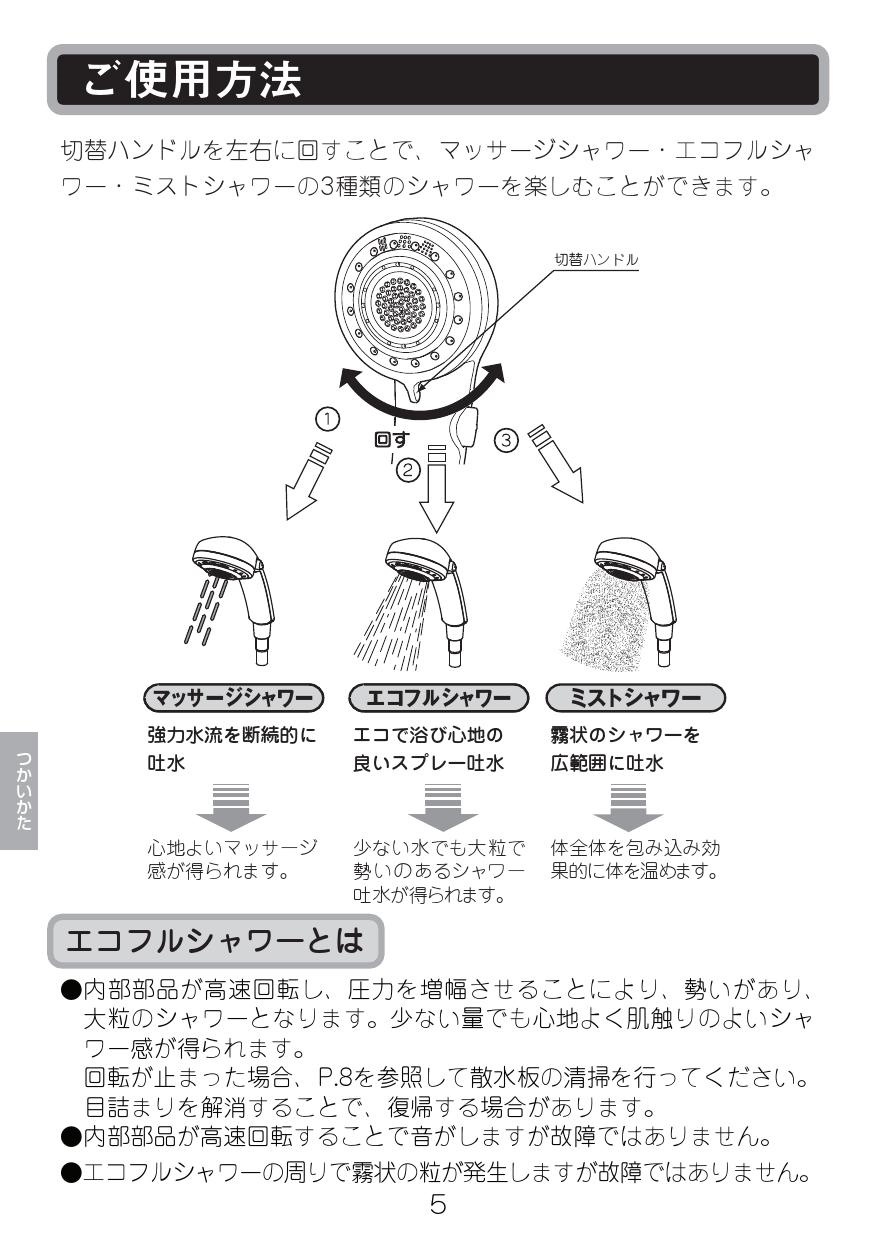 ご使用方法

切替ハンドルを左右に回すことで、マッサージシャワー・エコフルシャワー・ミストシャワーの3種類のシャワーを楽しむことができます。

切替ハンドル

①

回す

②

③

マッサージシャワー

強力水流を断続的に吐水

心地よいマッサージ感が得られます。

エコフルシャワー

エコで浴び心地の良いスプレー吐水

少ない水でも大粒で勢いのあるシャワー吐水が得られます。

ミストシャワー

霧状のシャワーを広範囲に吐水

体全体を包み込み効果的に体を温めます。

つかいかた

エコフルシャワーとは

●内部部品が高速回転し、圧力を増幅させることにより、勢いがあり、大粒のシャワーとなります。少ない量でも心地よく肌触りのよいシャワー感が得られます。
回転が止まった場合、P.8を参照して散水板の清掃を行ってください。目詰まりを解消することで、復帰する場合があります。
●内部部品が高速回転することで音がしますが故障ではありません。
●エコフルシャワーの周りで霧状の粒が発生しますが故障ではありません。

5