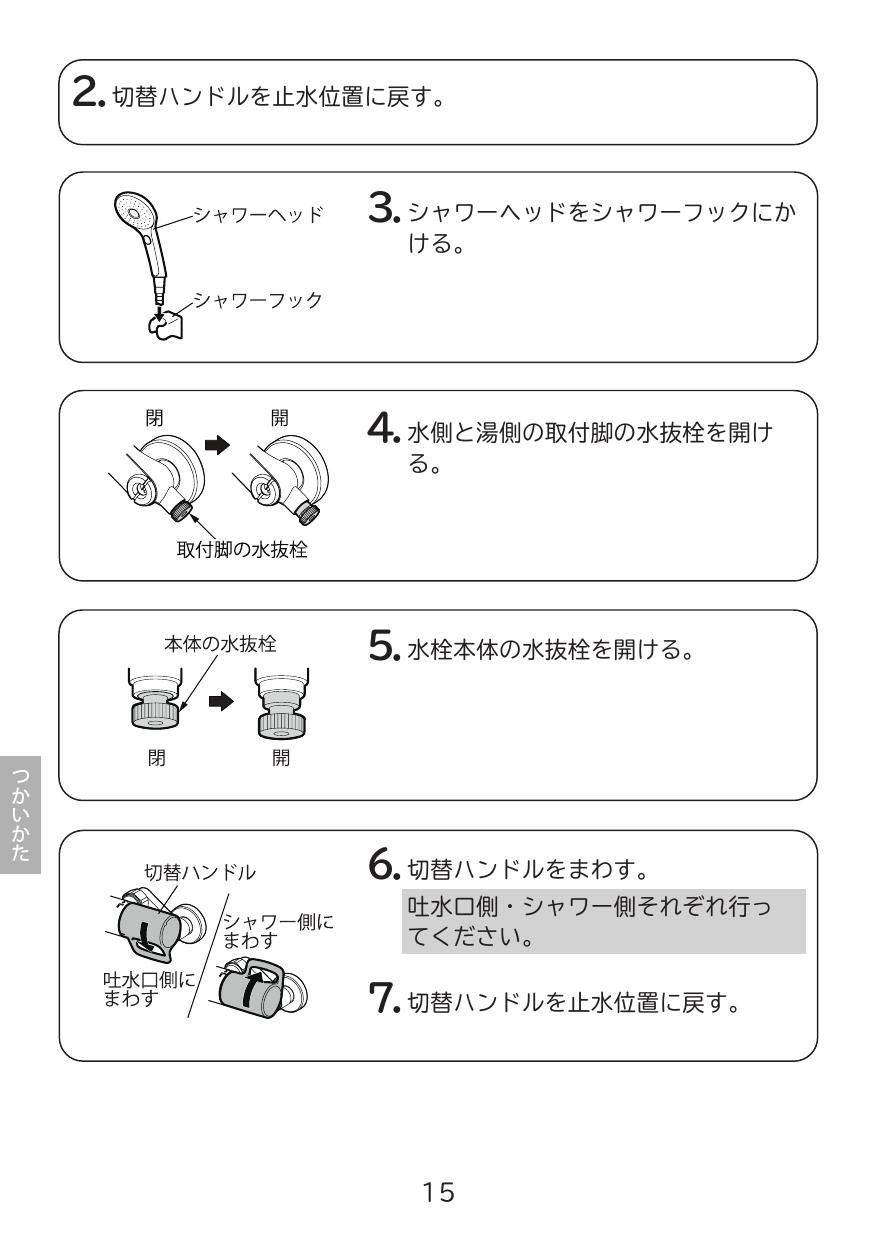 2. 切替ハンドルを止水位置に戻す。

シャワーヘッド

シャワーフック

3. シャワーヘッドをシャワーフックにかける。

閉 開

取付脚の水抜栓

4. 水側と湯側の取付脚の水抜栓を開ける。

本体の水抜栓

閉 開

5. 水栓本体の水抜栓を開ける。

つかいかた

切替ハンドル

シャワー側にまわす

吐水口側にまわす

6. 切替ハンドルをまわす。

吐水口側・シャワー側それぞれ行ってください。

7. 切替ハンドルを止水位置に戻す。

15