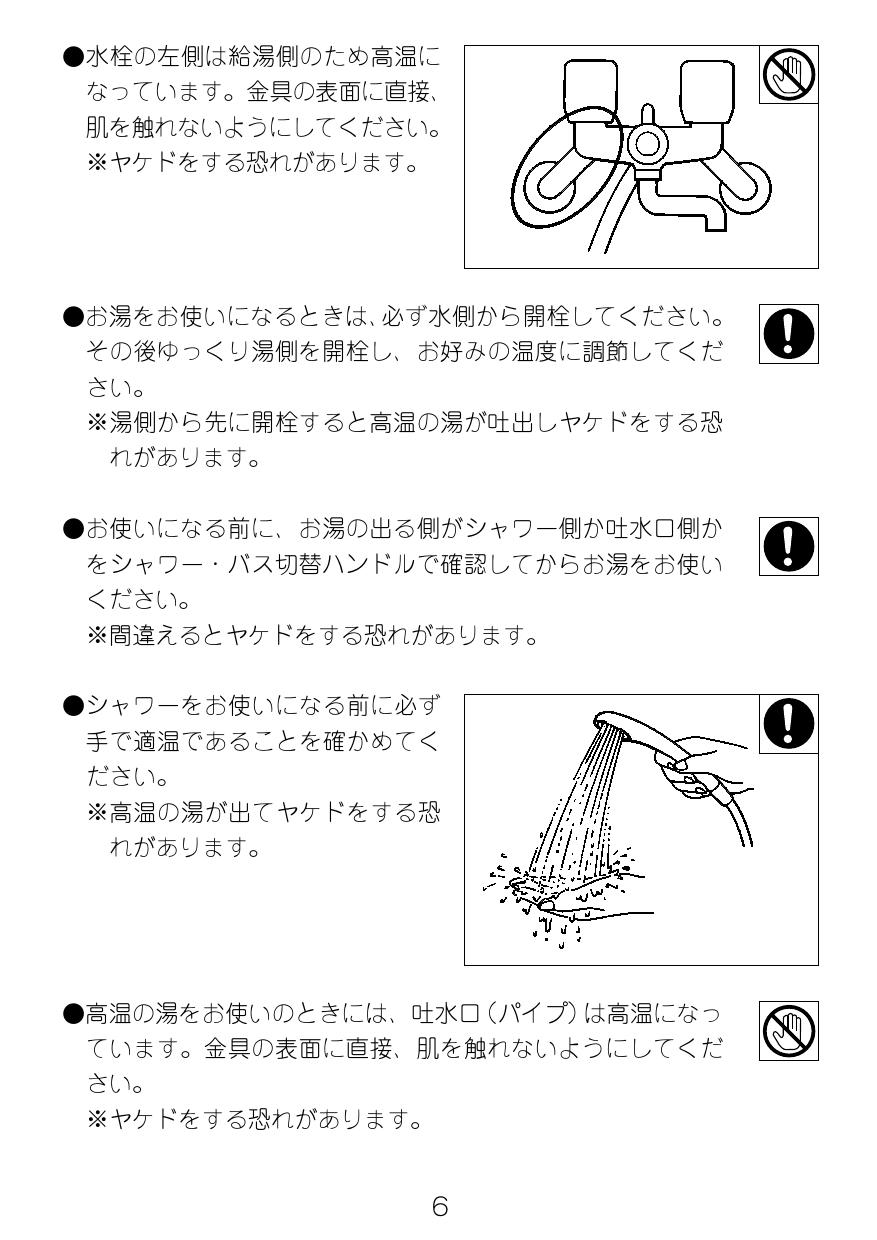 ●水栓の左側は給湯側のため高温になっています。金具の表面に直接、肌を触れないようにしてください。
※ヤケドをする恐れがあります。

●お湯をお使いになるときは、必ず水側から開栓してください。その後ゆっくり湯側を開栓し、お好みの温度に調節してください。
※湯側から先に開栓すると高温の湯が吐出しヤケドをする恐れがあります。

●お使いになる前に、お湯の出る側がシャワー側か吐水口側かをシャワー・バス切替ハンドルで確認してからお湯をお使いください。
※間違えるとヤケドをする恐れがあります。

●シャワーをお使いになる前に必ず手で適温であることを確かめてください。
※高温の湯が出てヤケドをする恐れがあります。

●高温の湯をお使いのときには、吐水口（パイプ）は高温になっています。金具の表面に直接、肌を触れないようにしてください。
※ヤケドをする恐れがあります。

6