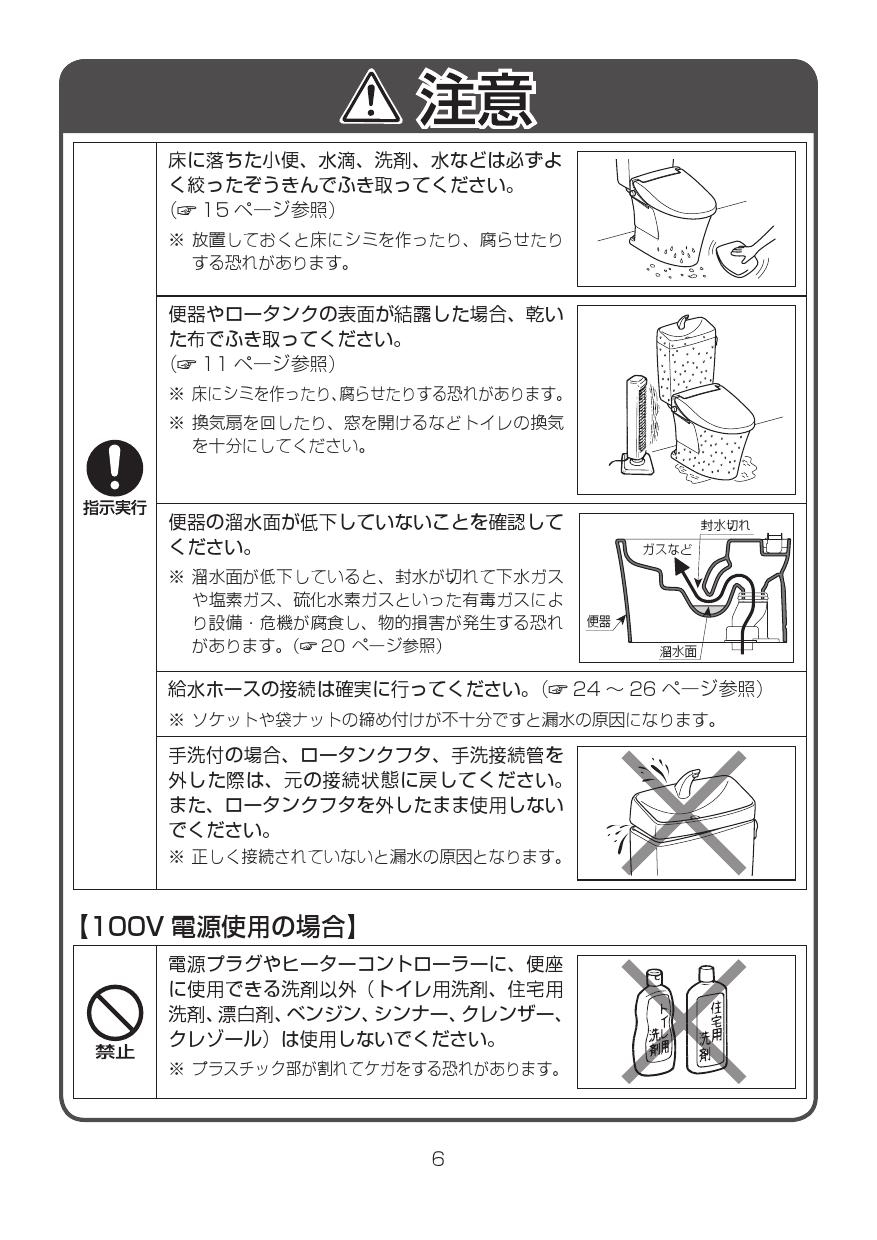 ⚠ 注意

指示実行

床に落ちた小便、水滴、洗剤、水などは必ずよく絞ったぞうきんでふき取ってください。
(☞ 15 ページ参照)
※ 放置しておくと床にシミを作ったり、腐らせたりする恐れがあります。

便器やロータンクの表面が結露した場合、乾いた布でふき取ってください。
(☞ 11 ページ参照)
※ 床にシミを作ったり、腐らせたりする恐れがあります。
※ 換気扇を回したり、窓を開けるなどトイレの換気を十分にしてください。

便器の溜水面が低下していないことを確認してください。
※ 溜水面が低下していると、封水が切れて下水ガスや塩素ガス、硫化水素ガスといった有毒ガスにより設備・危機が腐食し、物的損害が発生する恐れがあります。(☞ 20 ページ参照)

封水切れ
ガスなど
便器
溜水面

給水ホースの接続は確実に行ってください。(☞ 24 ~ 26 ページ参照)
※ ソケットや袋ナットの締め付けが不十分ですと漏水の原因になります。

手洗付の場合、ロータンクフタ、手洗接続管を外した際は、元の接続状態に戻してください。また、ロータンクフタを外したまま使用しないでください。
※ 正しく接続されていないと漏水の原因となります。

【100V 電源使用の場合】

禁止

電源プラグやヒーターコントローラーに、便座に使用できる洗剤以外(トイレ用洗剤、住宅用洗剤、漂白剤、ベンジン、シンナー、クレンザー、クレゾール)は使用しないでください。
※ プラスチック部が割れてケガをする恐れがあります。

トイレ用洗剤
住宅用洗剤

6