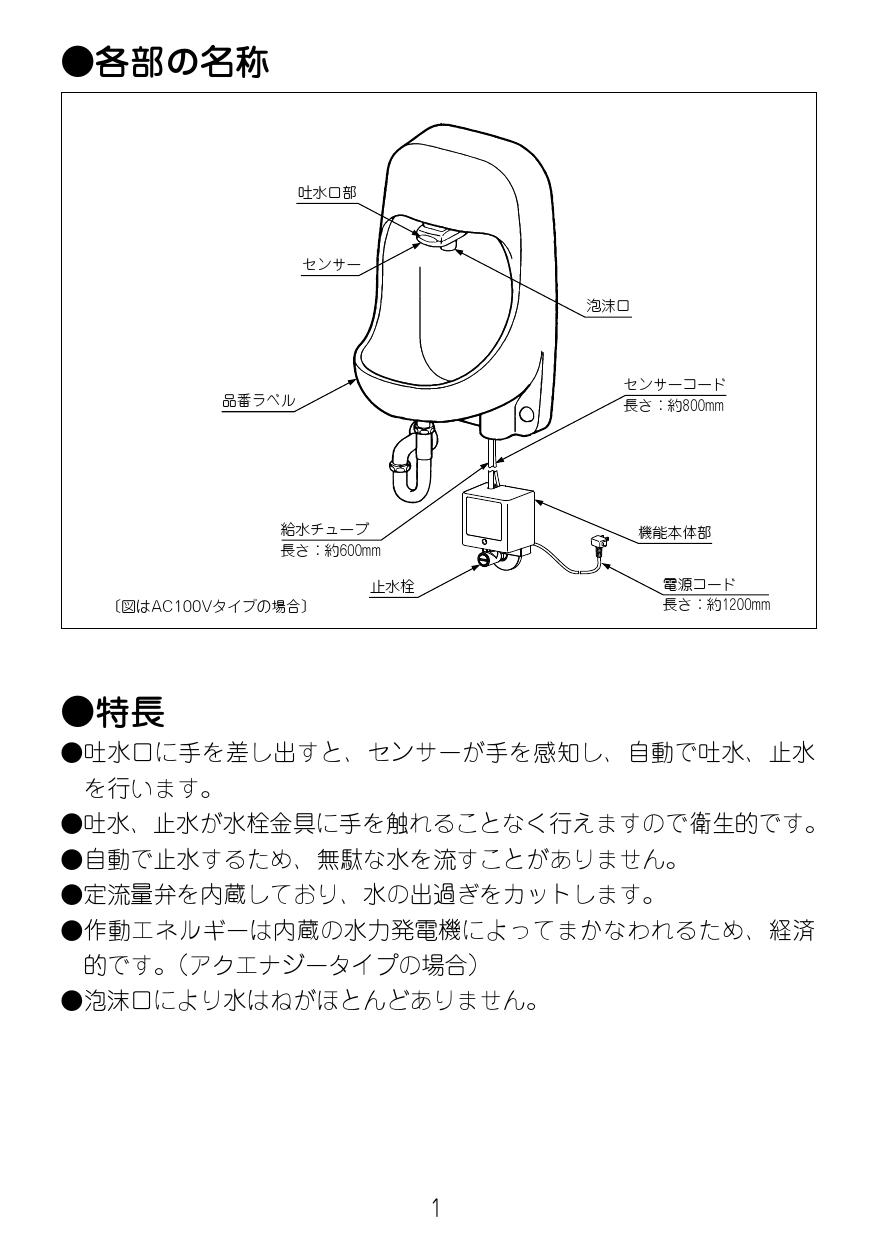 ●各部の名称

吐水口部

センサー

泡沫口

品番ラベル

センサーコード
長さ：約800mm

給水チューブ
長さ：約600mm

機能本体部

止水栓

電源コード
長さ：約1200mm

〔図はAC100Vタイプの場合〕

●特長

●吐水口に手を差し出すと、センサーが手を感知し、自動で吐水、止水を行います。

●吐水、止水が水栓金具に手を触れることなく行えますので衛生的です。

●自動で止水するため、無駄な水を流すことがありません。

●定流量弁を内蔵しており、水の出過ぎをカットします。

●作動エネルギーは内蔵の水力発電機によってまかなわれるため、経済的です。(アクエナジータイプの場合)

●泡沫口により水はねがほとんどありません。

1