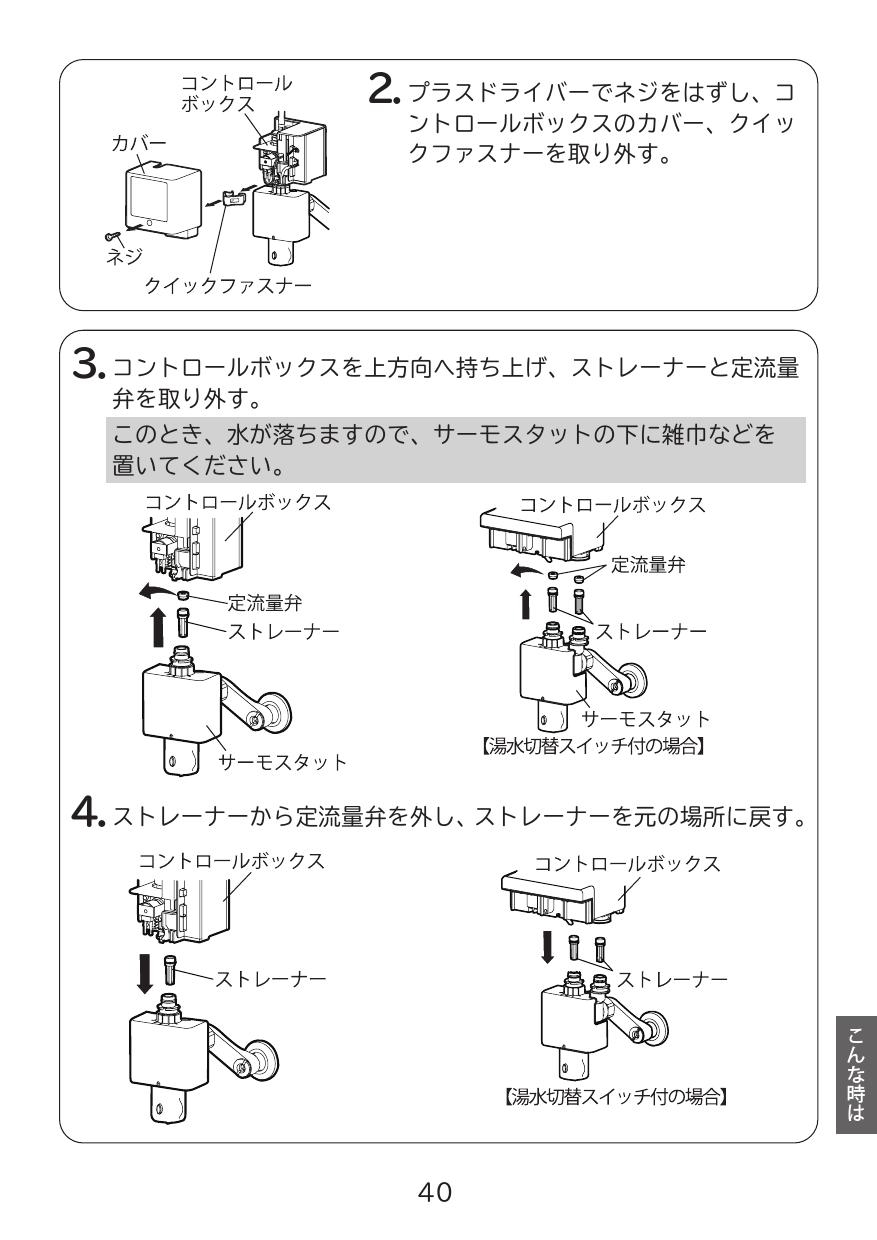 コントロールボックス

カバー

ネジ

クイックファスナー

2. プラスドライバーでネジをはずし、コントロールボックスのカバー、クイックファスナーを取り外す。

3. コントロールボックスを上方向へ持ち上げ、ストレーナーと定流量弁を取り外す。

このとき、水が落ちますので、サーモスタットの下に雑巾などを置いてください。

コントロールボックス

定流量弁

ストレーナー

サーモスタット

コントロールボックス

定流量弁

ストレーナー

サーモスタット

【湯水切替スイッチ付の場合】

4. ストレーナーから定流量弁を外し、ストレーナーを元の場所に戻す。

コントロールボックス

ストレーナー

コントロールボックス

ストレーナー

【湯水切替スイッチ付の場合】

こんな時は

40