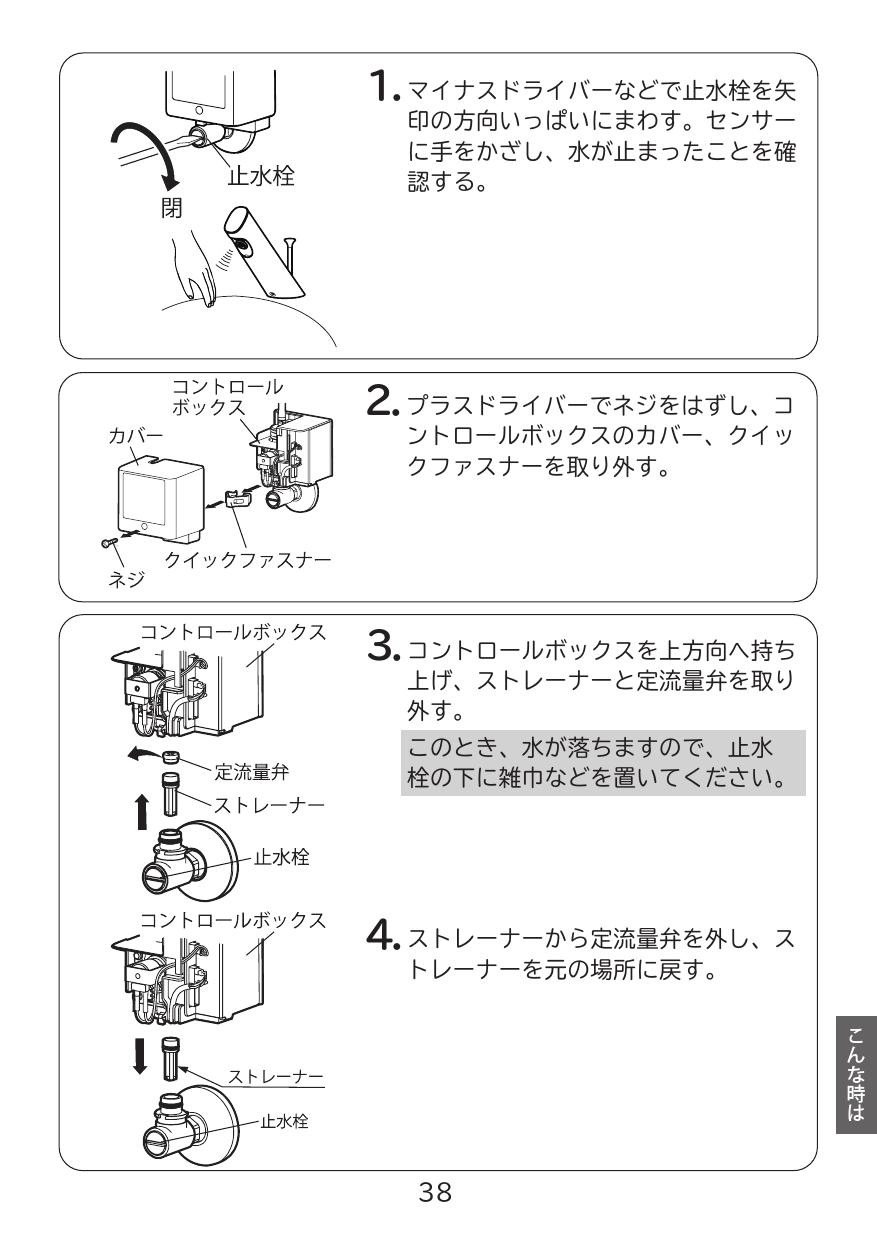 止水栓

閉

1. マイナスドライバーなどで止水栓を矢印の方向いっぱいにまわす。センサーに手をかざし、水が止まったことを確認する。

コントロールボックス

カバー

クイックファスナー

ネジ

2. プラスドライバーでネジをはずし、コントロールボックスのカバー、クイックファスナーを取り外す。

コントロールボックス

定流量弁

ストレーナー

止水栓

3. コントロールボックスを上方向へ持ち上げ、ストレーナーと定流量弁を取り外す。

このとき、水が落ちますので、止水栓の下に雑巾などを置いてください。

コントロールボックス

ストレーナー

止水栓

4. ストレーナーから定流量弁を外し、ストレーナーを元の場所に戻す。

こんな時は

38