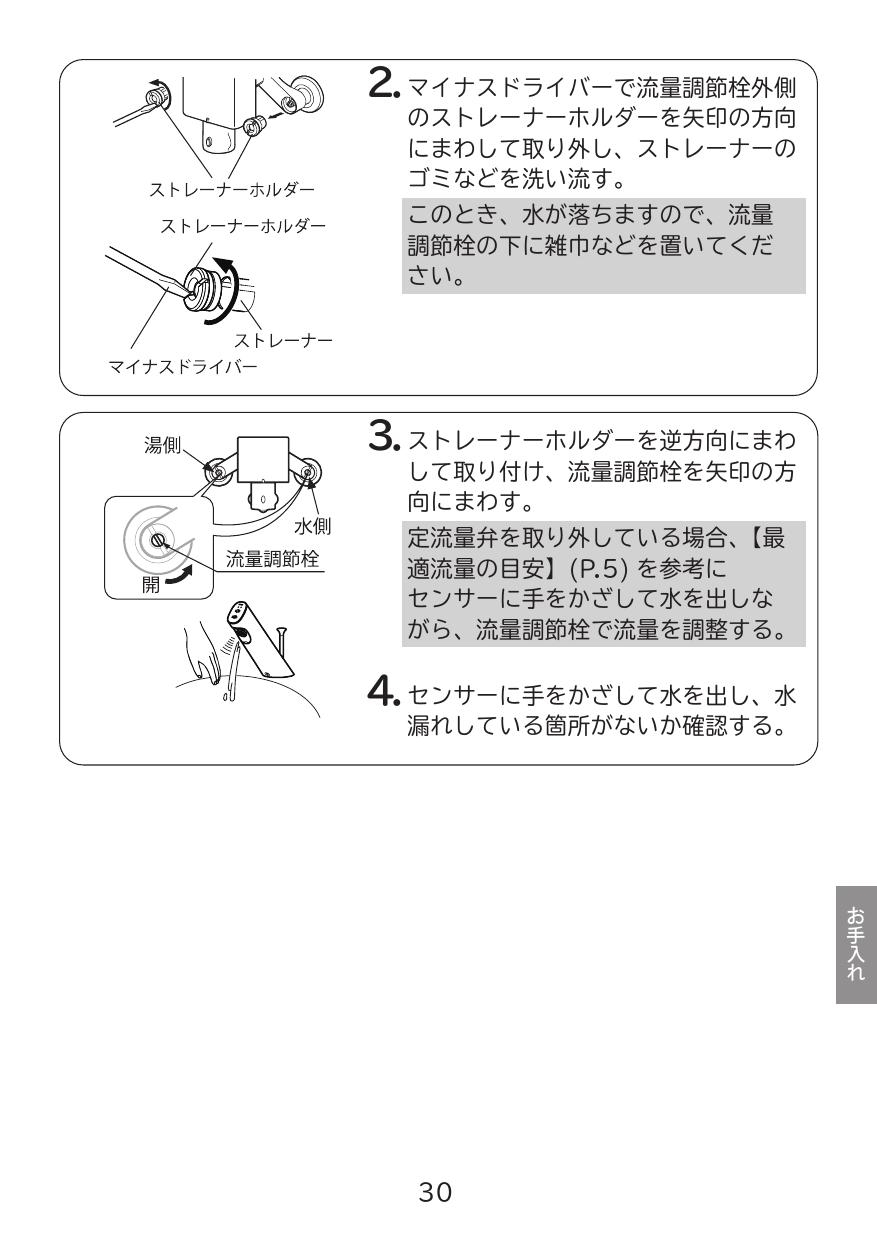 ストレーナーホルダー

ストレーナーホルダー

ストレーナー

マイナスドライバー

2. マイナスドライバーで流量調節栓外側のストレーナーホルダーを矢印の方向にまわして取り外し、ストレーナーのゴミなどを洗い流す。

このとき、水が落ちますので、流量調節栓の下に雑巾などを置いてください。

湯側

水側

流量調節栓

開

3. ストレーナーホルダーを逆方向にまわして取り付け、流量調節栓を矢印の方向にまわす。

定流量弁を取り外している場合、【最適流量の目安】(P.5) を参考にセンサーに手をかざして水を出しながら、流量調節栓で流量を調整する。

4. センサーに手をかざして水を出し、水漏れしている箇所がないか確認する。

お手入れ

30