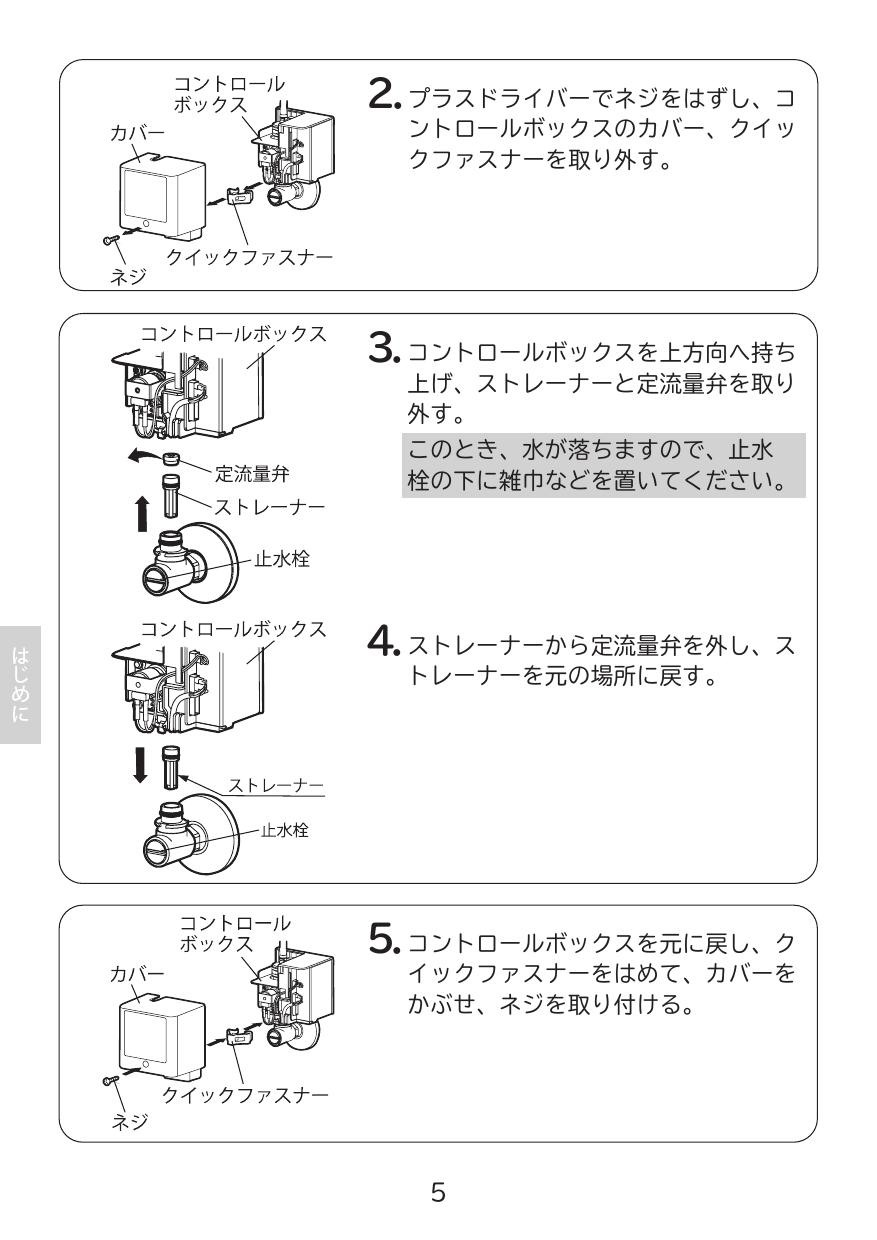 コントロールボックス
カバー
クイックファスナー
ネジ

2. プラスドライバーでネジをはずし、コントロールボックスのカバー、クイックファスナーを取り外す。

コントロールボックス
定流量弁
ストレーナー
止水栓

3. コントロールボックスを上方向へ持ち上げ、ストレーナーと定流量弁を取り外す。

このとき、水が落ちますので、止水栓の下に雑巾などを置いてください。

はじめに

コントロールボックス
ストレーナー
止水栓

4. ストレーナーから定流量弁を外し、ストレーナーを元の場所に戻す。

コントロールボックス
カバー
クイックファスナー
ネジ

5. コントロールボックスを元に戻し、クイックファスナーをはめて、カバーをかぶせ、ネジを取り付ける。

5