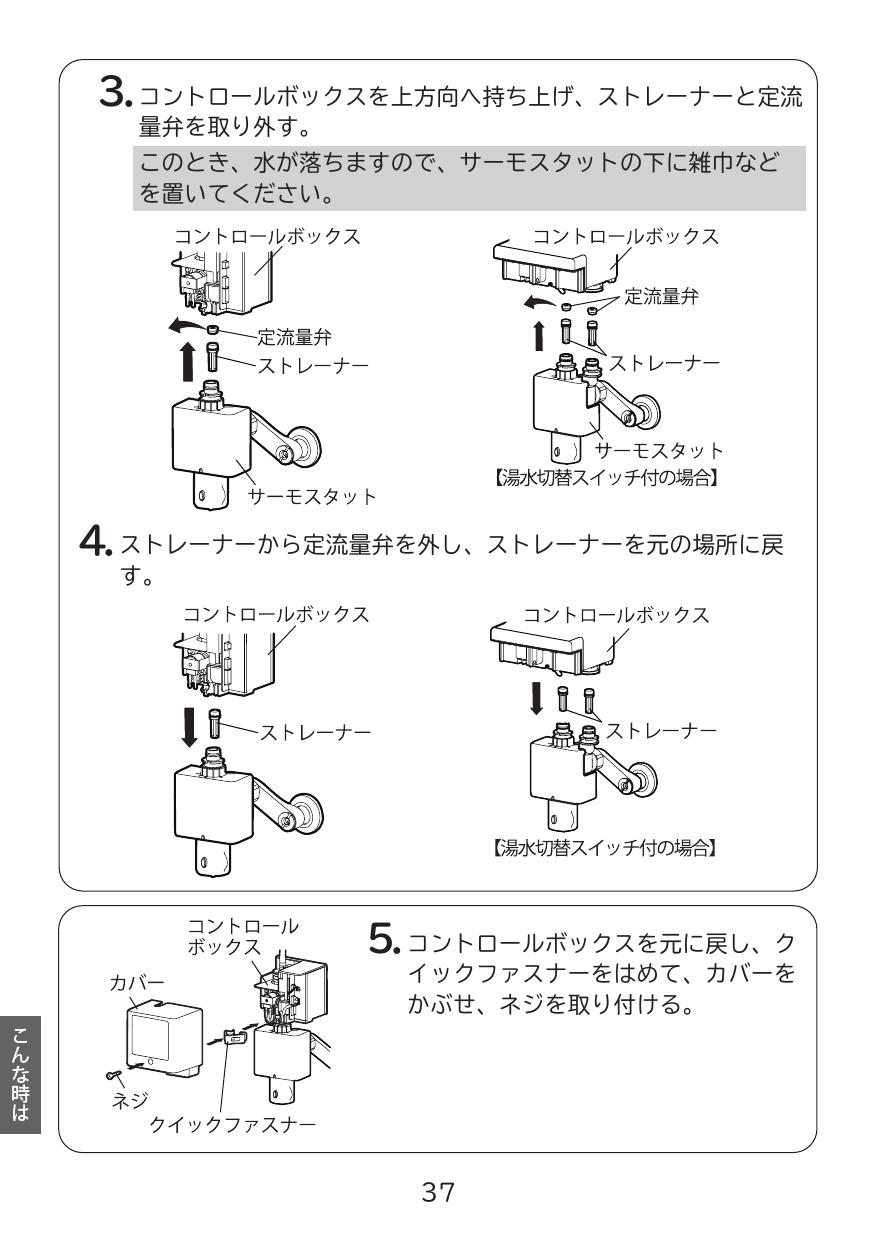 3. コントロールボックスを上方向へ持ち上げ、ストレーナーと定流量弁を取り外す。

このとき、水が落ちますので、サーモスタットの下に雑巾などを置いてください。

コントロールボックス
定流量弁
ストレーナー
サーモスタット

コントロールボックス
定流量弁
ストレーナー
サーモスタット
【湯水切替スイッチ付の場合】

4. ストレーナーから定流量弁を外し、ストレーナーを元の場所に戻す。

コントロールボックス
ストレーナー

コントロールボックス
ストレーナー
【湯水切替スイッチ付の場合】

コントロールボックス
カバー
ネジ
クイックファスナー

5. コントロールボックスを元に戻し、クイックファスナーをはめて、カバーをかぶせ、ネジを取り付ける。

こんな時は

37