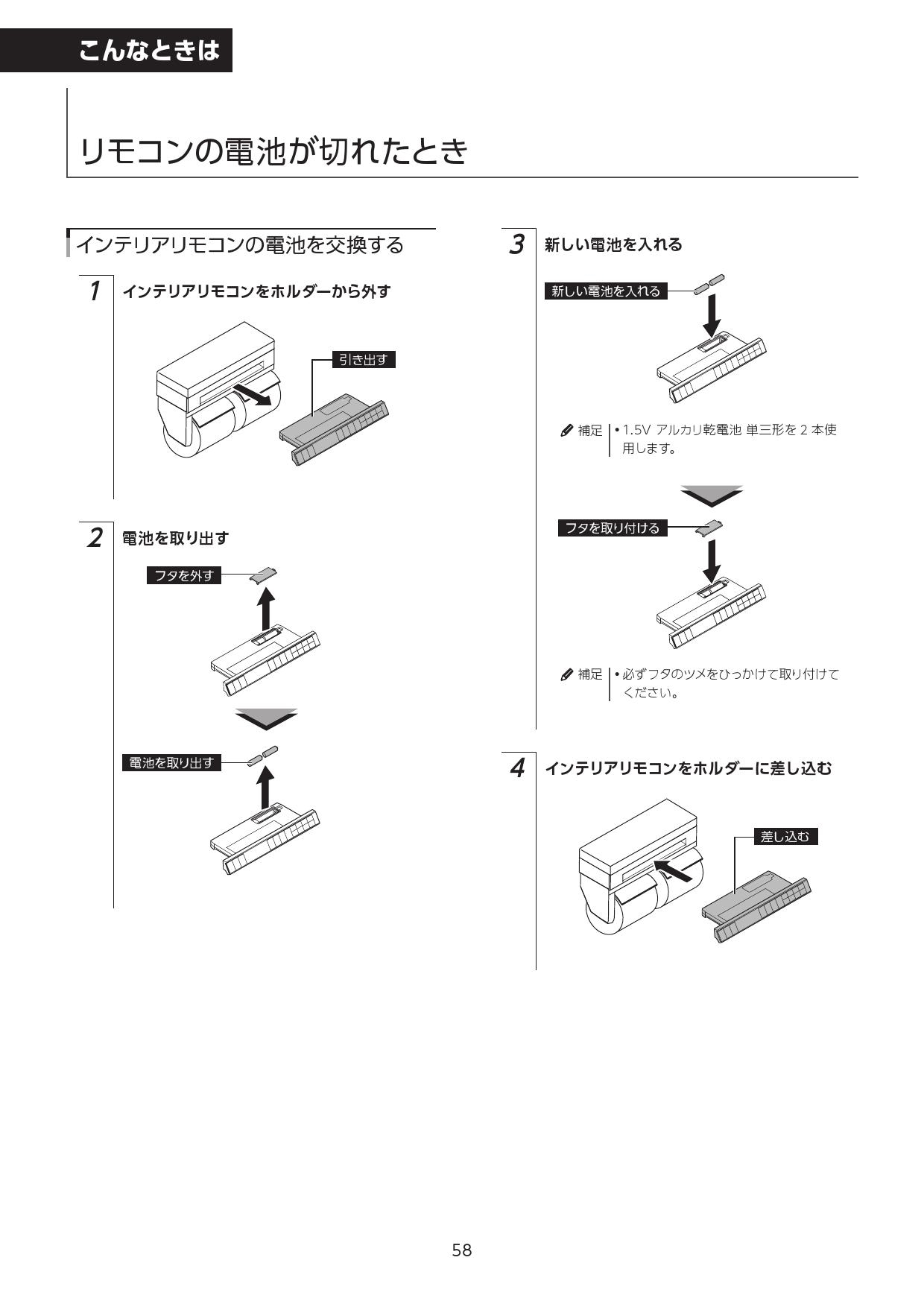 こんなときは

リモコンの電池が切れたとき

インテリアリモコンの電池を交換する

1 インテリアリモコンをホルダーから外す

引き出す

2 電池を取り出す

フタを外す

電池を取り出す

3 新しい電池を入れる

新しい電池を入れる

補足 • 1.5V アルカリ乾電池 単三形を 2 本使用します。

フタを取り付ける

補足 • 必ずフタのツメをひっかけて取り付けてください。

4 インテリアリモコンをホルダーに差し込む

差し込む

58