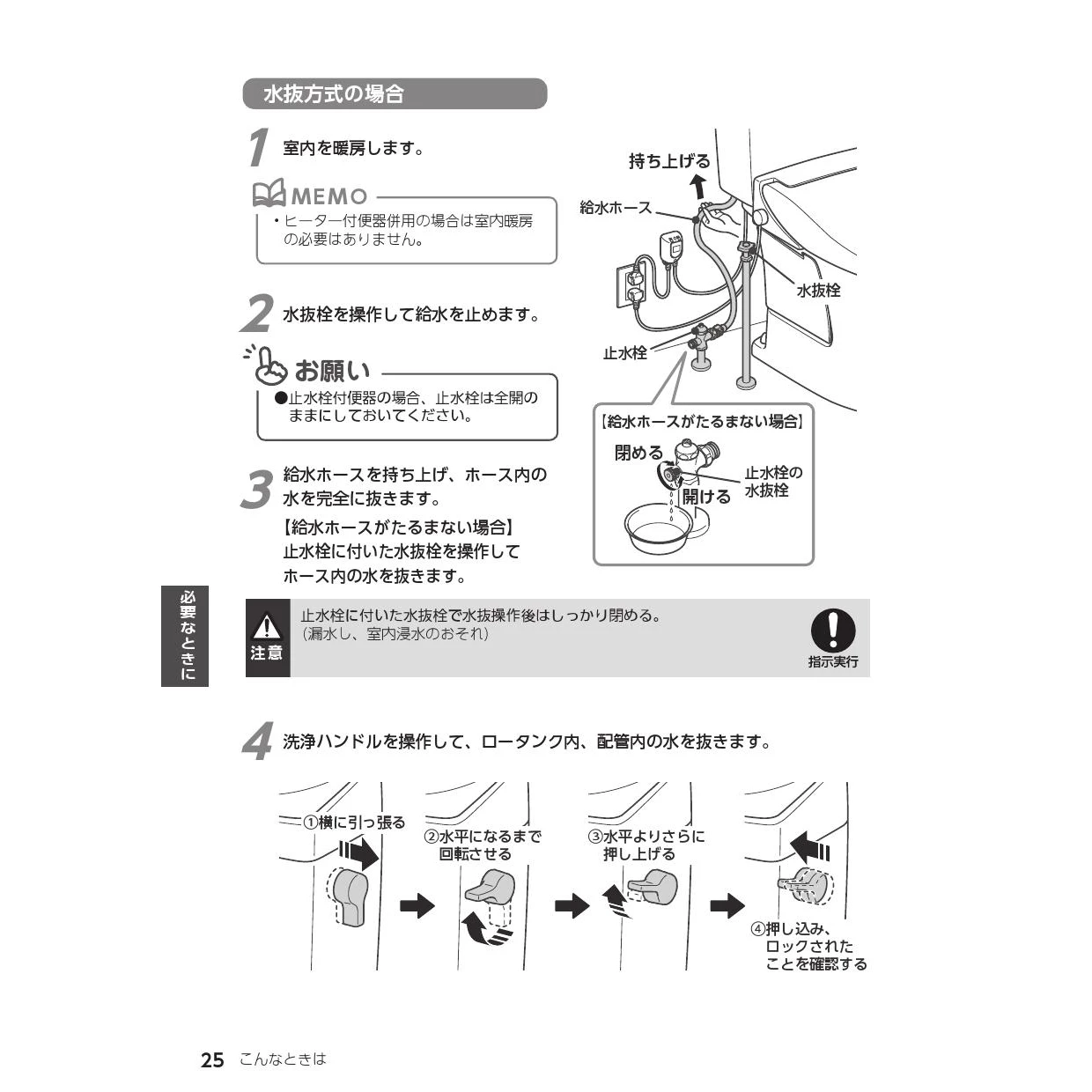 水抜方式の場合

1 室内を暖房します。

MEMO
・ヒーター付便器併用の場合は室内暖房の必要はありません。

2 水抜栓を操作して給水を止めます。

お願い
●止水栓付便器の場合、止水栓は全開のままにしておいてください。

3 給水ホースを持ち上げ、ホース内の水を完全に抜きます。
【給水ホースがたるまない場合】
止水栓に付いた水抜栓を操作してホース内の水を抜きます。

持ち上げる
給水ホース
水抜栓
止水栓
【給水ホースがたるまない場合】
閉める
開ける
止水栓の水抜栓

必要なときに

注意
止水栓に付いた水抜栓で水抜操作後はしっかり閉める。
(漏水し、室内浸水のおそれ)
指示実行

4 洗浄ハンドルを操作して、ロータンク内、配管内の水を抜きます。

①横に引っ張る
②水平になるまで回転させる
③水平よりさらに押し上げる
④押し込み、ロックされたことを確認する

25 こんなときは