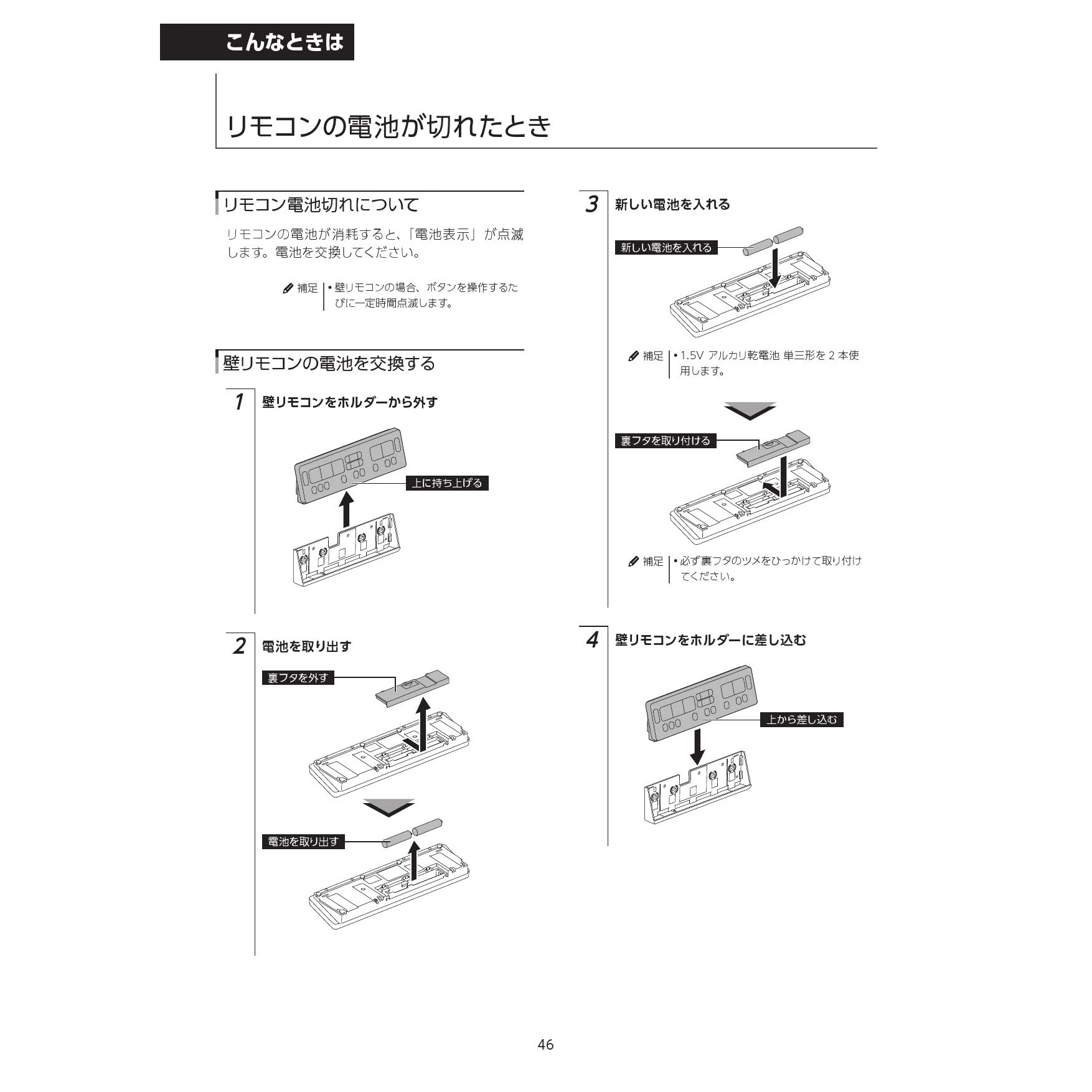 こんなときは

リモコンの電池が切れたとき

リモコン電池切れについて

リモコンの電池が消耗すると、「電池表示」が点滅します。電池を交換してください。

補足 • 壁リモコンの場合、ボタンを操作するたびに一定時間点滅します。

壁リモコンの電池を交換する

1 壁リモコンをホルダーから外す

上に持ち上げる

2 電池を取り出す

裏フタを外す

電池を取り出す

3 新しい電池を入れる

新しい電池を入れる

補足 • 1.5V アルカリ乾電池 単三形を 2 本使用します。

裏フタを取り付ける

補足 • 必ず裏フタのツメをひっかけて取り付けてください。

4 壁リモコンをホルダーに差し込む

上から差し込む

46