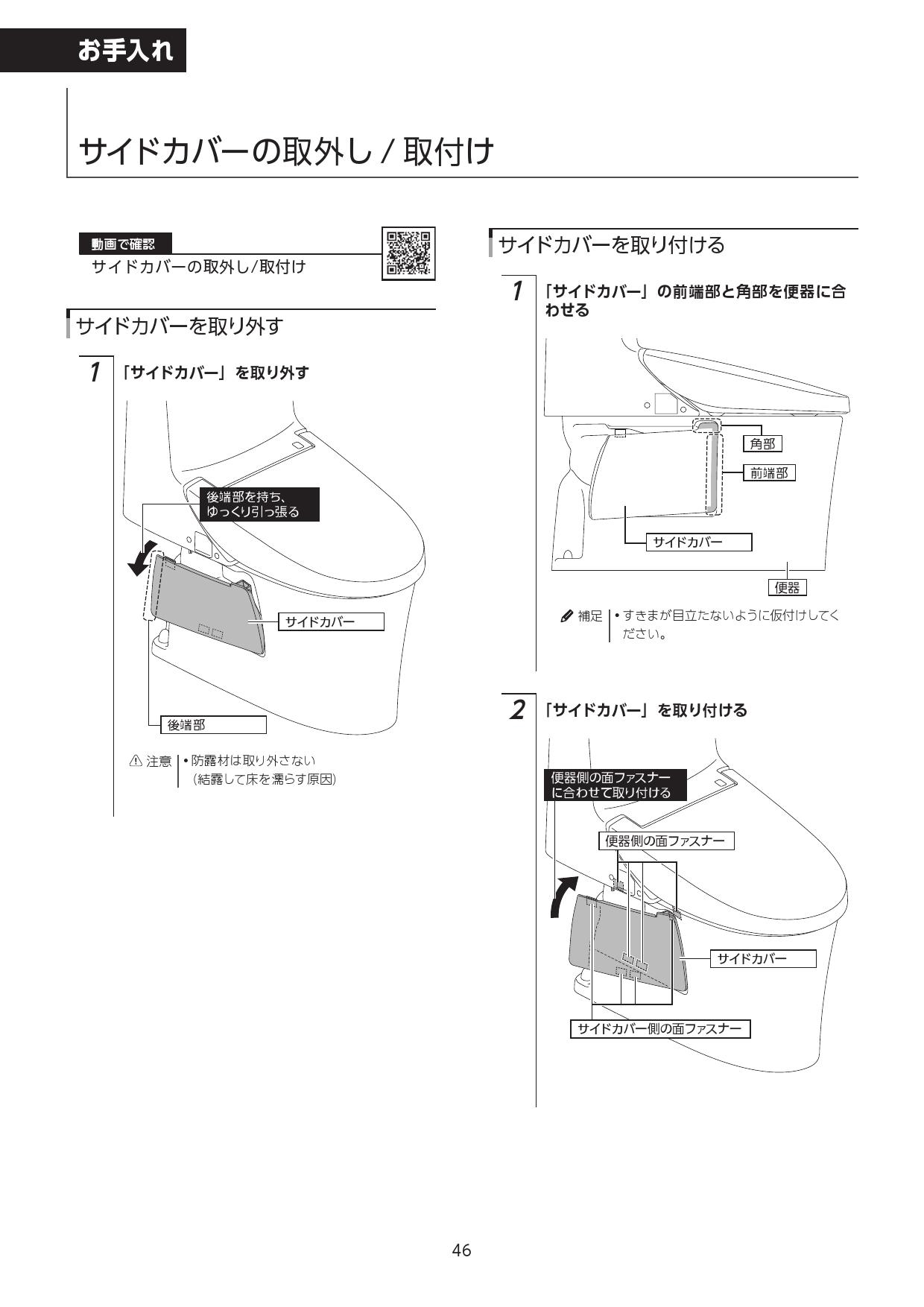 お手入れ

サイドカバーの取外し / 取付け

動画で確認
サイドカバーの取外し/取付け

サイドカバーを取り外す

1 「サイドカバー」を取り外す

後端部を持ち、ゆっくり引っ張る

サイドカバー

後端部

⚠ 注意 • 防露材は取り外さない（結露して床を濡らす原因）

サイドカバーを取り付ける

1 「サイドカバー」の前端部と角部を便器に合わせる

角部
前端部
サイドカバー
便器

補足 • すきまが目立たないように仮付けしてください。

2 「サイドカバー」を取り付ける

便器側の面ファスナーに合わせて取り付ける

便器側の面ファスナー

サイドカバー

サイドカバー側の面ファスナー

46