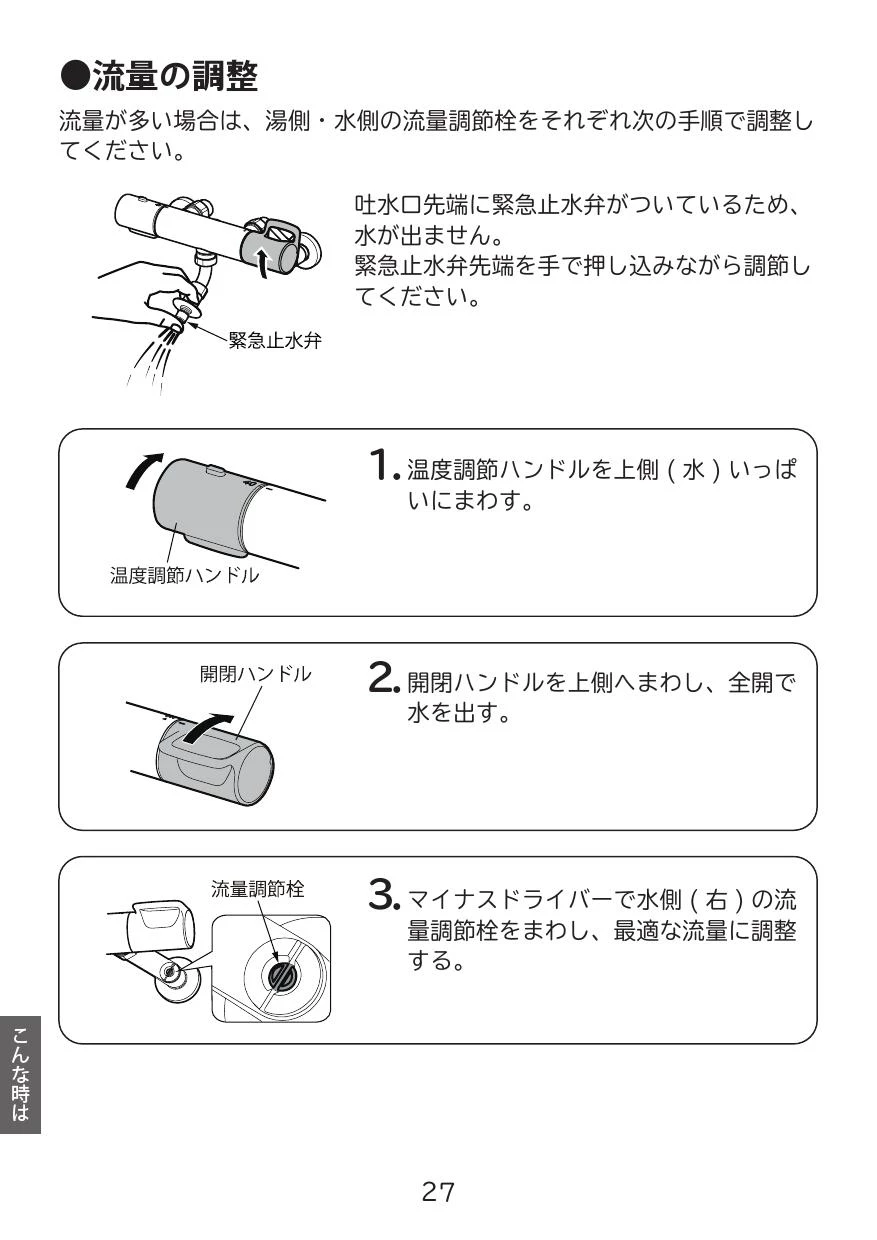 ●流量の調整

流量が多い場合は、湯側・水側の流量調節栓をそれぞれ次の手順で調整してください。

吐水口先端に緊急止水弁がついているため、水が出ません。
緊急止水弁先端を手で押し込みながら調節してください。

緊急止水弁

1. 温度調節ハンドルを上側（水）いっぱいにまわす。

温度調節ハンドル

開閉ハンドル

2. 開閉ハンドルを上側へまわし、全開で水を出す。

流量調節栓

3. マイナスドライバーで水側（右）の流量調節栓をまわし、最適な流量に調整する。

こんな時は

27