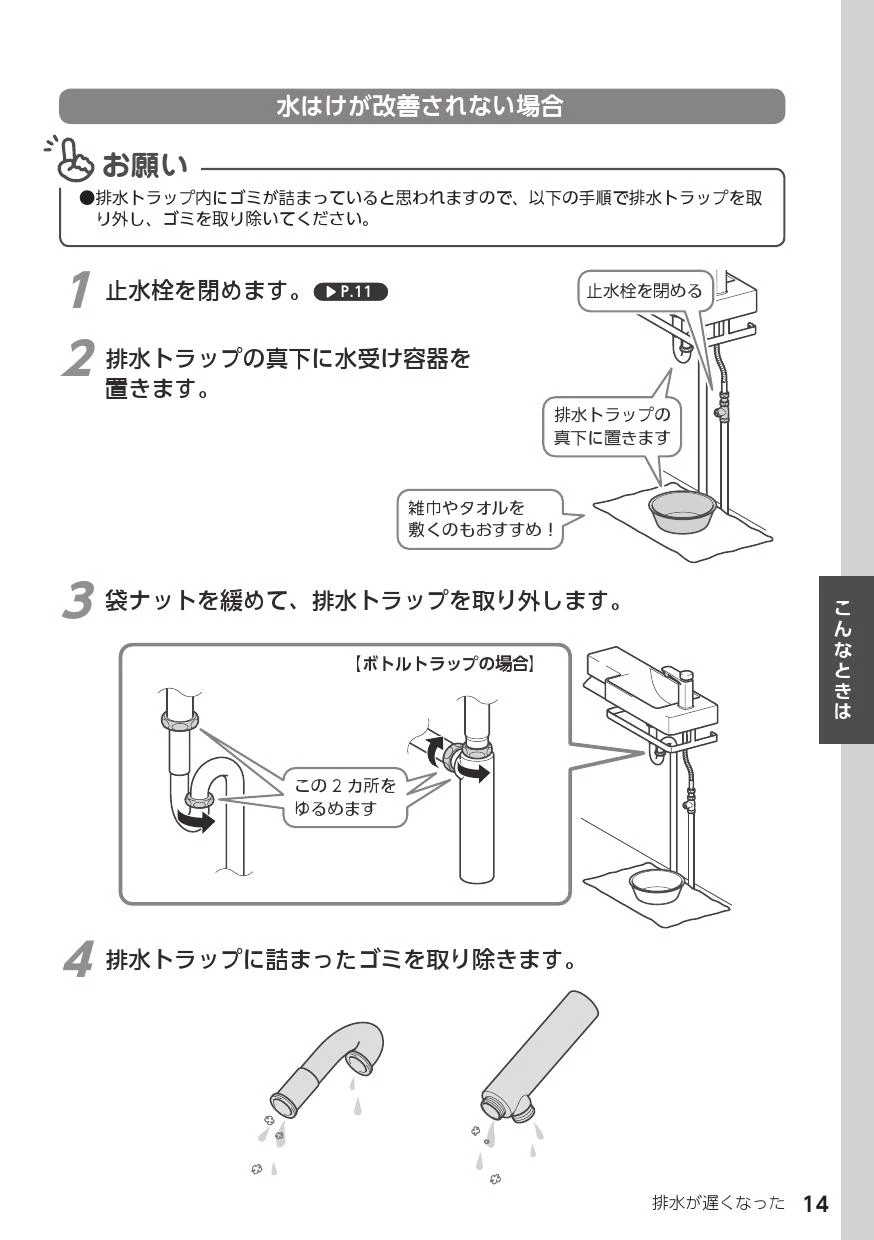 水はけが改善されない場合

お願い

●排水トラップ内にゴミが詰まっていると思われますので、以下の手順で排水トラップを取り外し、ゴミを取り除いてください。

1 止水栓を閉めます。 ▶P.11

止水栓を閉める

2 排水トラップの真下に水受け容器を置きます。

排水トラップの真下に置きます

雑巾やタオルを敷くのもおすすめ！

3 袋ナットを緩めて、排水トラップを取り外します。

【ボトルトラップの場合】

この 2 カ所をゆるめます

4 排水トラップに詰まったゴミを取り除きます。

こんなときは

排水が遅くなった 14