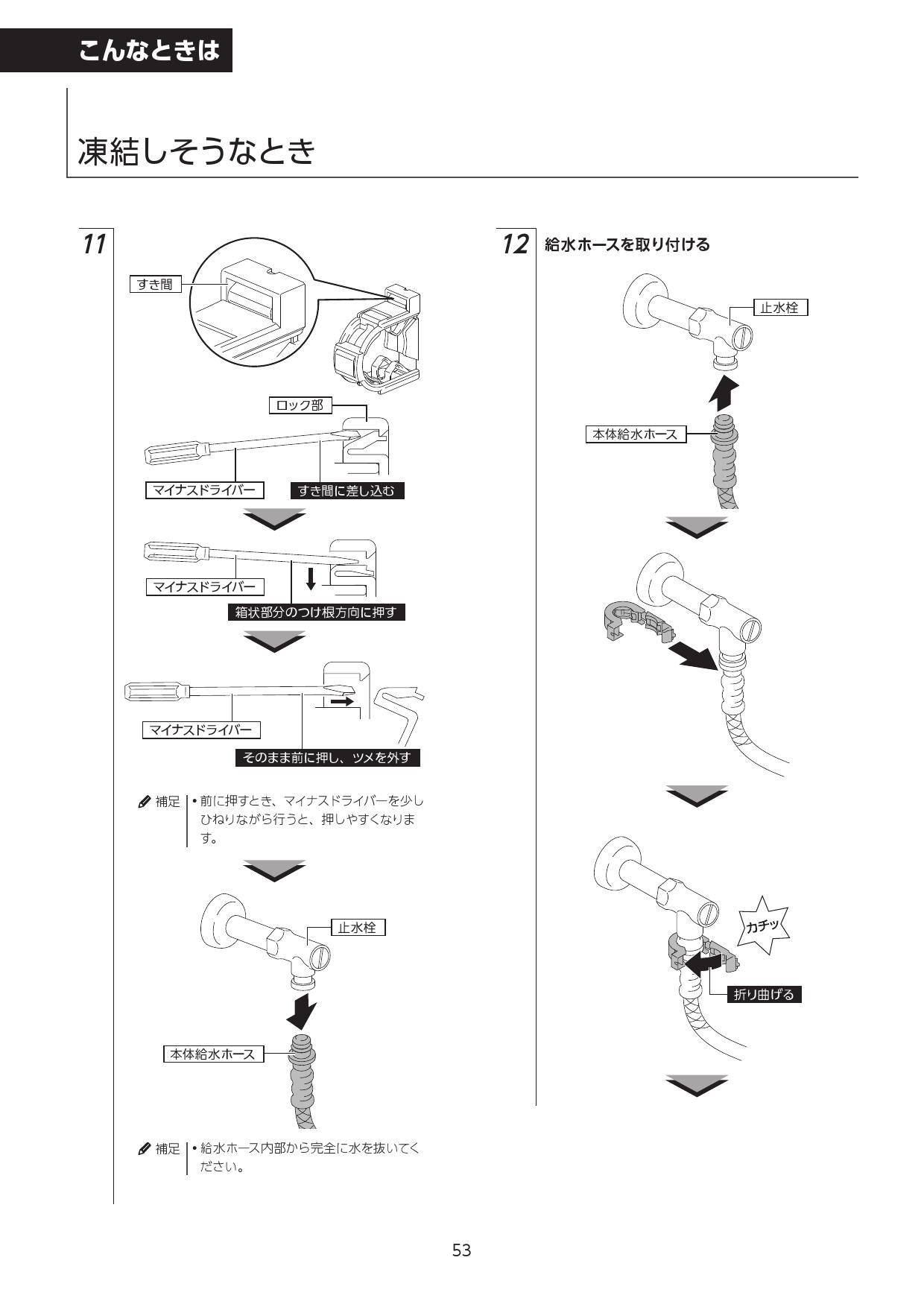 こんなときは

凍結しそうなとき

11

すき間

ロック部

マイナスドライバー

すき間に差し込む

マイナスドライバー

箱状部分のつけ根方向に押す

マイナスドライバー

そのまま前に押し、ツメを外す

補足 • 前に押すとき、マイナスドライバーを少しひねりながら行うと、押しやすくなります。

止水栓

本体給水ホース

補足 • 給水ホース内部から完全に水を抜いてください。

12 給水ホースを取り付ける

止水栓

本体給水ホース

カチッ

折り曲げる

53