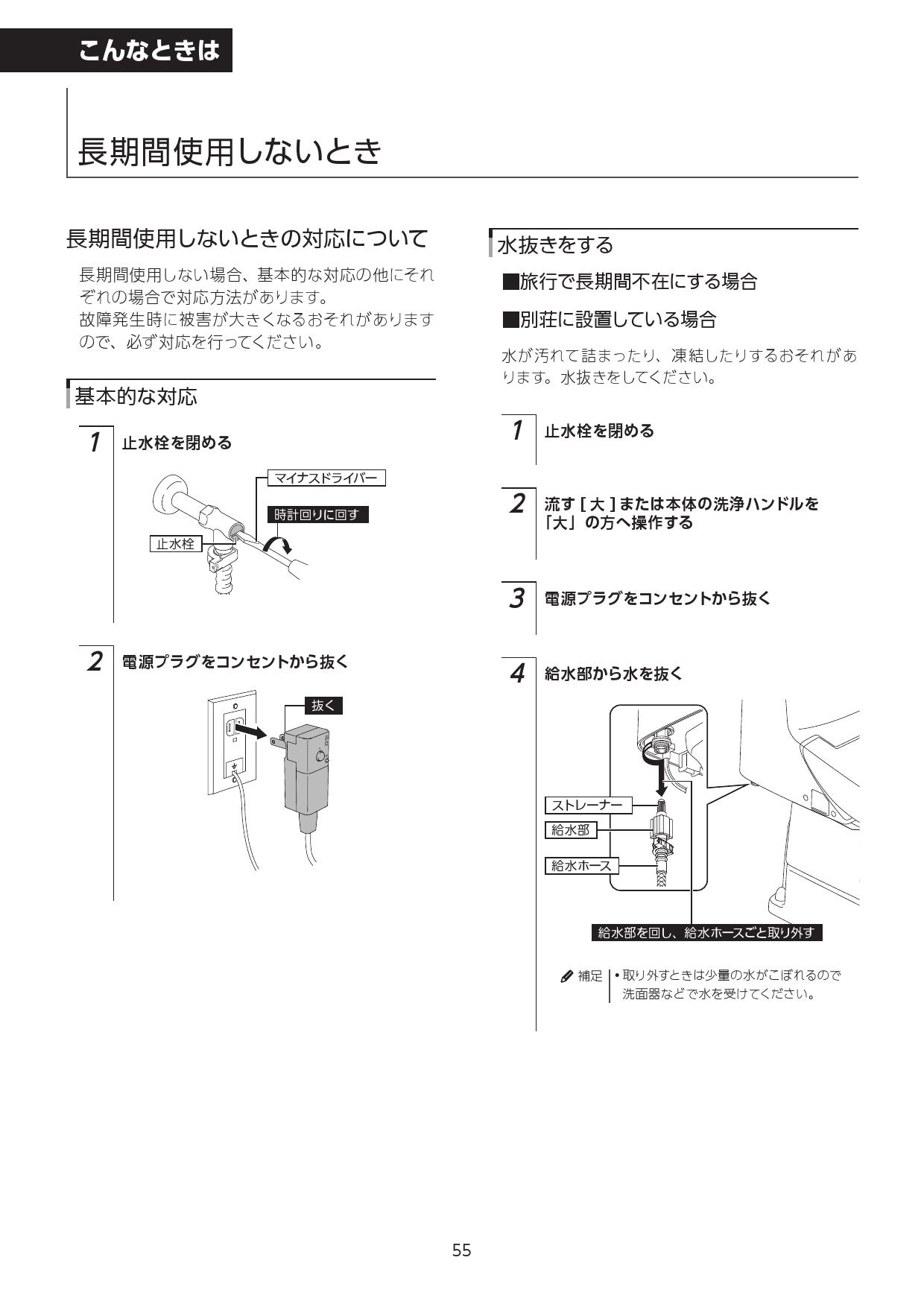 こんなときは

長期間使用しないとき

長期間使用しないときの対応について

長期間使用しない場合、基本的な対応の他にそれぞれの場合で対応方法があります。
故障発生時に被害が大きくなるおそれがありますので、必ず対応を行ってください。

基本的な対応

1 止水栓を閉める

マイナスドライバー
時計回りに回す
止水栓

2 電源プラグをコンセントから抜く

抜く

水抜きをする

■旅行で長期間不在にする場合

■別荘に設置している場合

水が汚れて詰まったり、凍結したりするおそれがあります。水抜きをしてください。

1 止水栓を閉める

2 流す [ 大 ] または本体の洗浄ハンドルを「大」の方へ操作する

3 電源プラグをコンセントから抜く

4 給水部から水を抜く

ストレーナー
給水部
給水ホース
給水部を回し、給水ホースごと取り外す

補足 • 取り外すときは少量の水がこぼれるので洗面器などで水を受けてください。

55