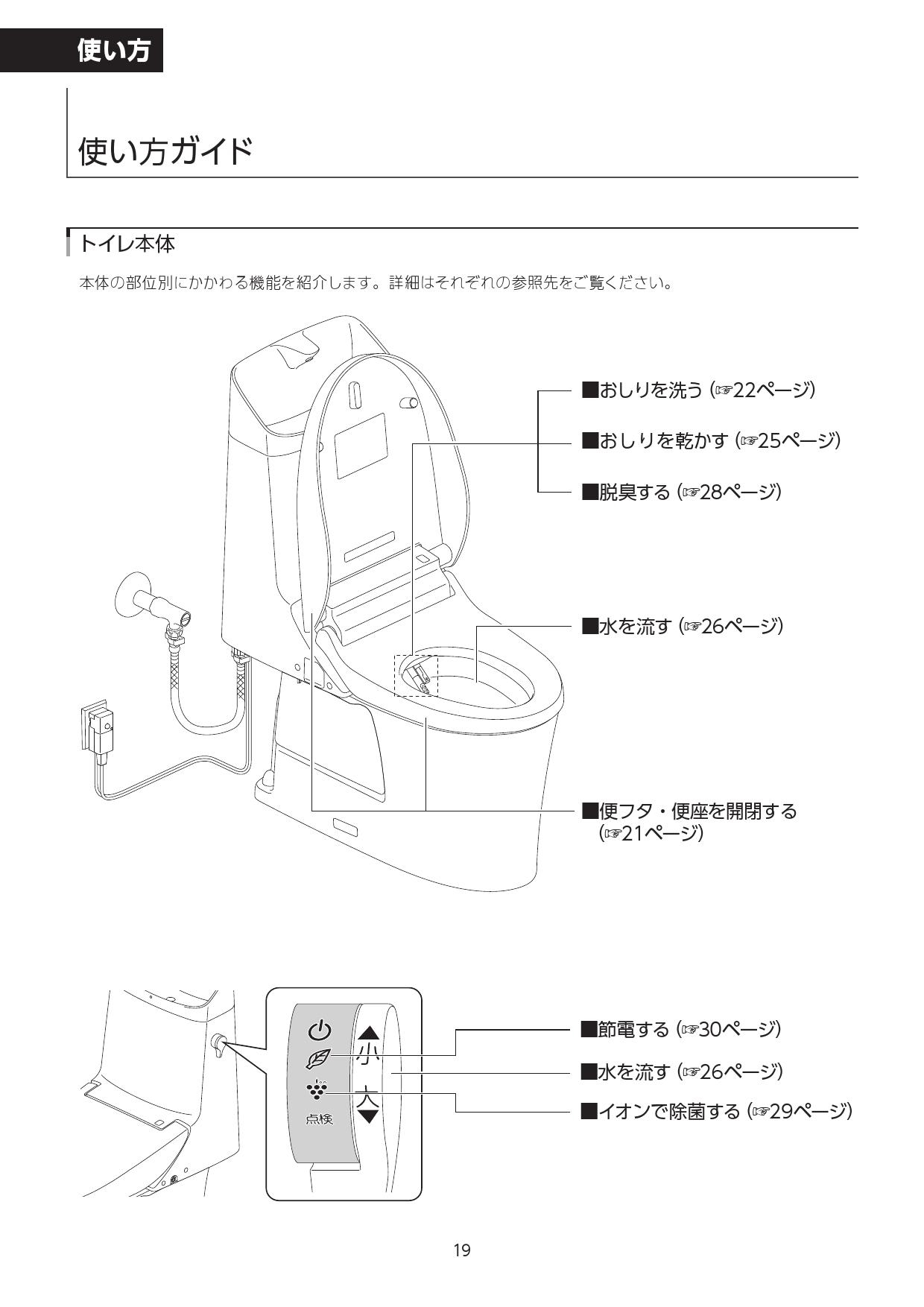 使い方

使い方ガイド

トイレ本体

本体の部位別にかかわる機能を紹介します。詳細はそれぞれの参照先をご覧ください。

■おしりを洗う (☞22ページ)

■おしりを乾かす (☞25ページ)

■脱臭する (☞28ページ)

■水を流す (☞26ページ)

■便フタ・便座を開閉する (☞21ページ)

小

大

点検

■節電する (☞30ページ)

■水を流す (☞26ページ)

■イオンで除菌する (☞29ページ)

19