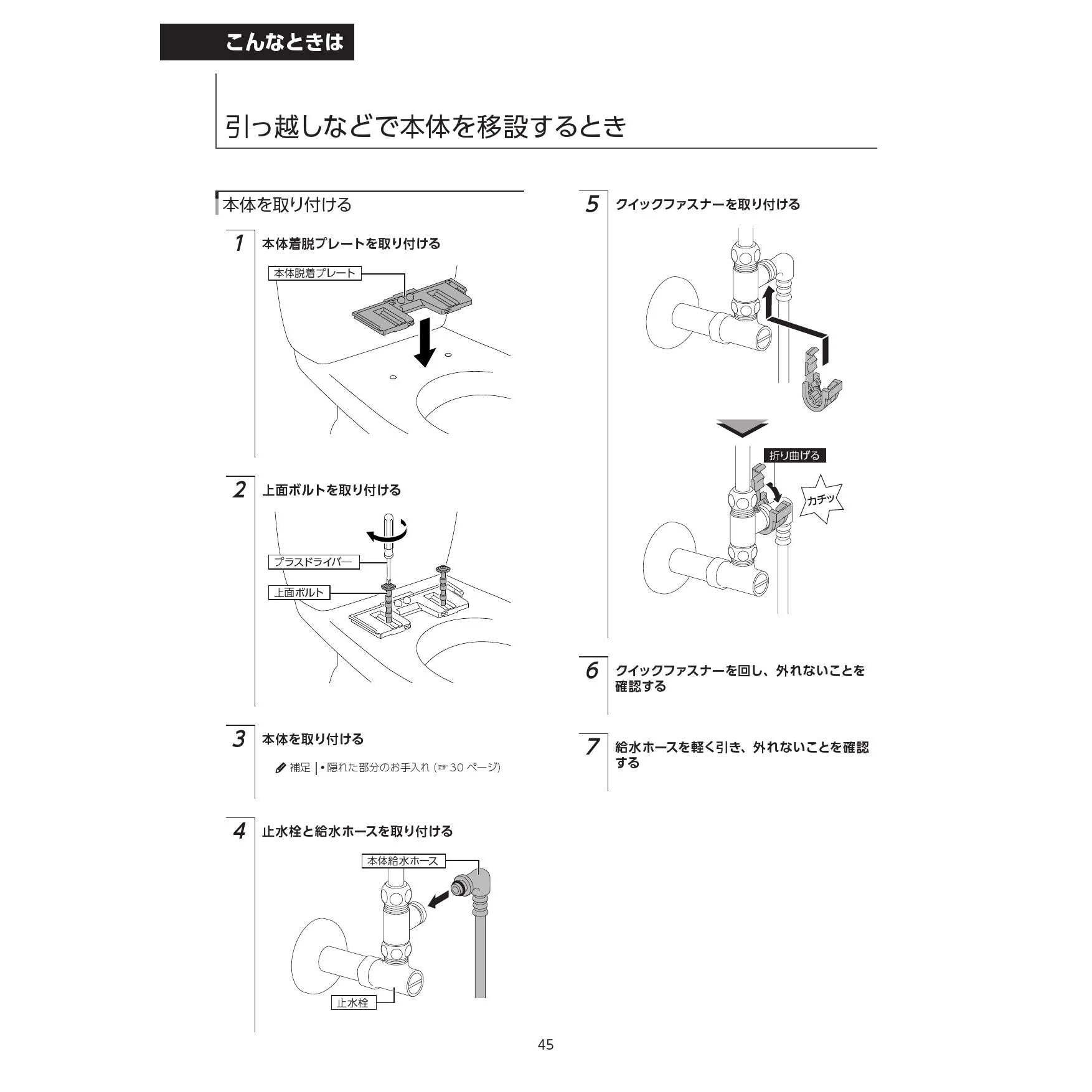 こんなときは

引っ越しなどで本体を移設するとき

本体を取り付ける

1 本体着脱プレートを取り付ける

本体脱着プレート

2 上面ボルトを取り付ける

プラスドライバー

上面ボルト

3 本体を取り付ける

補足 • 隠れた部分のお手入れ (☞ 30 ページ)

4 止水栓と給水ホースを取り付ける

本体給水ホース

止水栓

5 クイックファスナーを取り付ける

折り曲げる

カチッ

6 クイックファスナーを回し、外れないことを確認する

7 給水ホースを軽く引き、外れないことを確認する

45