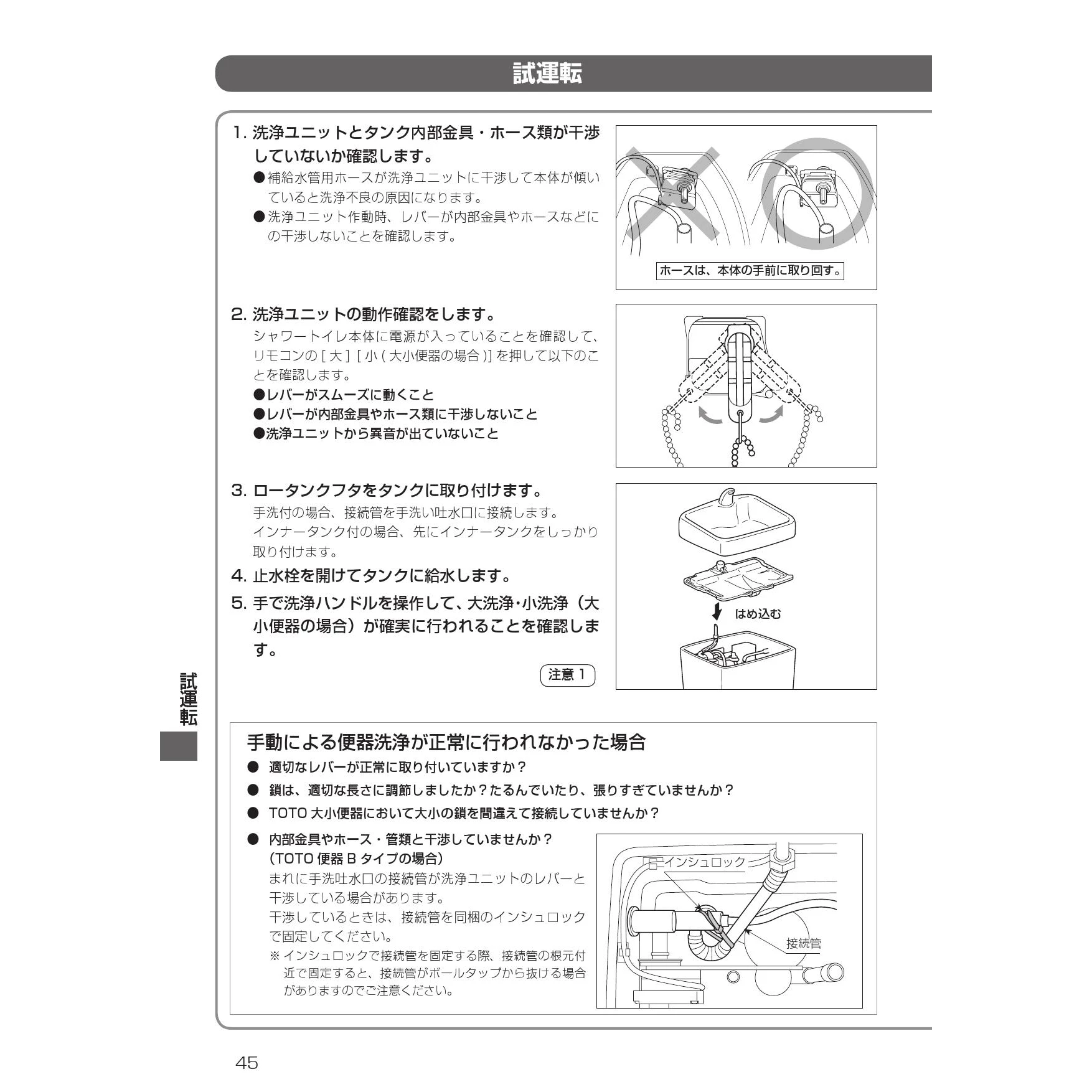 試運転

1. 洗浄ユニットとタンク内部金具・ホース類が干渉していないか確認します。

●補給水管用ホースが洗浄ユニットに干渉して本体が傾いていると洗浄不良の原因になります。

●洗浄ユニット作動時、レバーが内部金具やホースなどにの干渉しないことを確認します。

ホースは、本体の手前に取り回す。

2. 洗浄ユニットの動作確認をします。

シャワートイレ本体に電源が入っていることを確認して、リモコンの [ 大 ] [ 小 ( 大小便器の場合 )] を押して以下のことを確認します。

●レバーがスムーズに動くこと
●レバーが内部金具やホース類に干渉しないこと
●洗浄ユニットから異音が出ていないこと

3. ロータンクフタをタンクに取り付けます。

手洗付の場合、接続管を手洗い吐水口に接続します。
インナータンク付の場合、先にインナータンクをしっかり取り付けます。

4. 止水栓を開けてタンクに給水します。

5. 手で洗浄ハンドルを操作して、大洗浄・小洗浄（大小便器の場合）が確実に行われることを確認します。

注意 1

はめ込む

試運転

手動による便器洗浄が正常に行われなかった場合

● 適切なレバーが正常に取り付いていますか？
● 鎖は、適切な長さに調節しましたか？たるんでいたり、張りすぎていませんか？
● TOTO 大小便器において大小の鎖を間違えて接続していませんか？
● 内部金具やホース・管類と干渉していませんか？
(TOTO 便器 B タイプの場合)
まれに手洗吐水口の接続管が洗浄ユニットのレバーと干渉している場合があります。
干渉しているときは、接続管を同梱のインシュロックで固定してください。
※ インシュロックで接続管を固定する際、接続管の根元付近で固定すると、接続管がボールタップから抜ける場合がありますのでご注意ください。

インシュロック
接続管

45