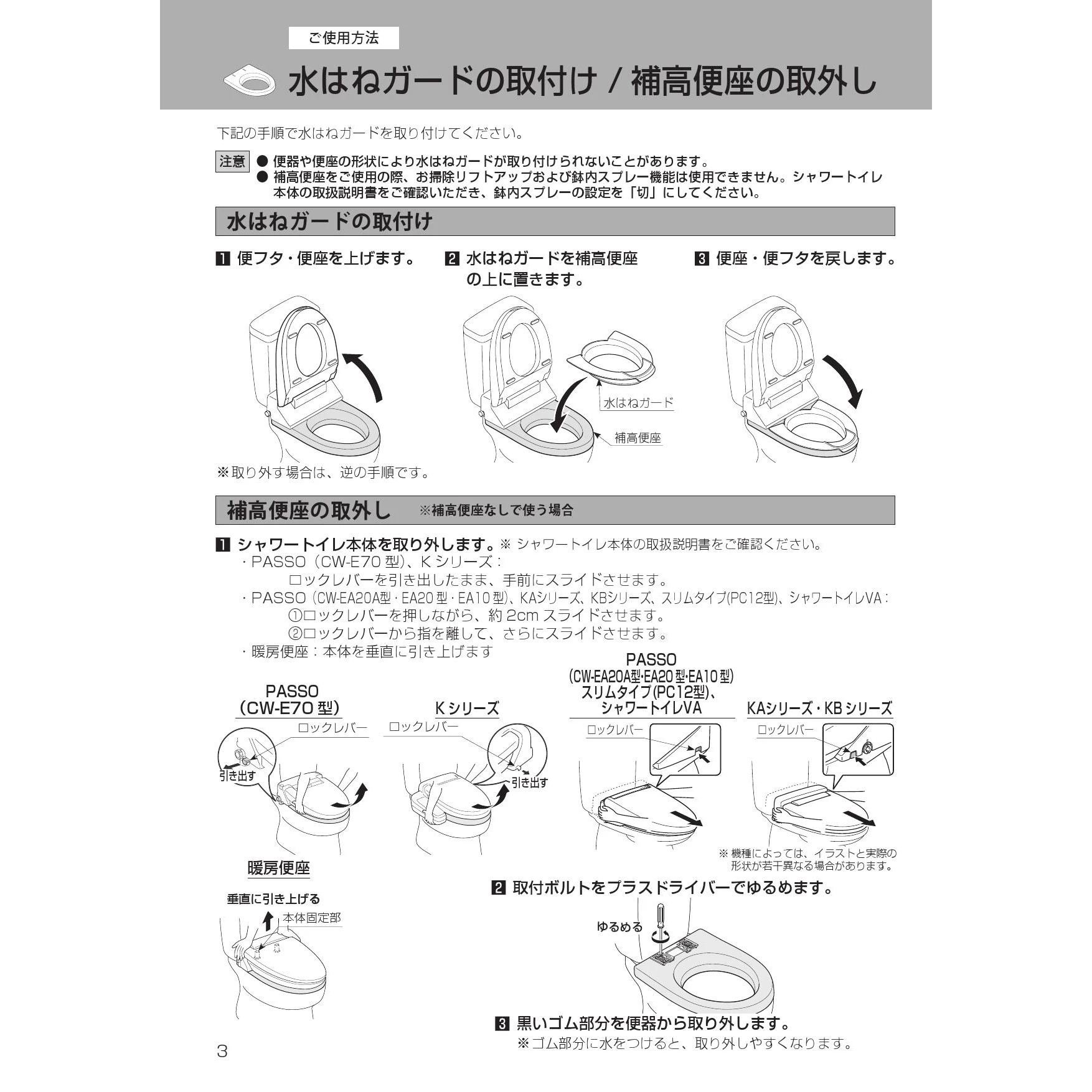 ご使用方法

水はねガードの取付け / 補高便座の取外し

下記の手順で水はねガードを取り付けてください。

注意 ● 便器や便座の形状により水はねガードが取り付けられないことがあります。
● 補高便座をご使用の際、お掃除リフトアップおよび鉢内スプレー機能は使用できません。シャワートイレ本体の取扱説明書をご確認いただき、鉢内スプレーの設定を「切」にしてください。

水はねガードの取付け

1 便フタ・便座を上げます。

2 水はねガードを補高便座の上に置きます。

3 便座・便フタを戻します。

水はねガード

補高便座

※取り外す場合は、逆の手順です。

補高便座の取外し ※補高便座なしで使う場合

1 シャワートイレ本体を取り外します。※ シャワートイレ本体の取扱説明書をご確認ください。
・PASSO（CW-E70 型）、K シリーズ：
ロックレバーを引き出したまま、手前にスライドさせます。
・PASSO（CW-EA20A型・EA20 型・EA10 型）、KAシリーズ、KBシリーズ、スリムタイプ(PC12型)、シャワートイレVA：
①ロックレバーを押しながら、約 2cm スライドさせます。
②ロックレバーから指を離して、さらにスライドさせます。
・暖房便座：本体を垂直に引き上げます

PASSO
（CW-E70 型）

ロックレバー

引き出す

K シリーズ

ロックレバー

引き出す

PASSO
（CW-EA20A型・EA20 型・EA10 型）
スリムタイプ(PC12型)、
シャワートイレVA

ロックレバー

KAシリーズ・KB シリーズ

ロックレバー

※ 機種によっては、イラストと実際の形状が若干異なる場合があります。

暖房便座

垂直に引き上げる

本体固定部

2 取付ボルトをプラスドライバーでゆるめます。

ゆるめる

3 黒いゴム部分を便器から取り外します。
※ゴム部分に水をつけると、取り外しやすくなります。

3