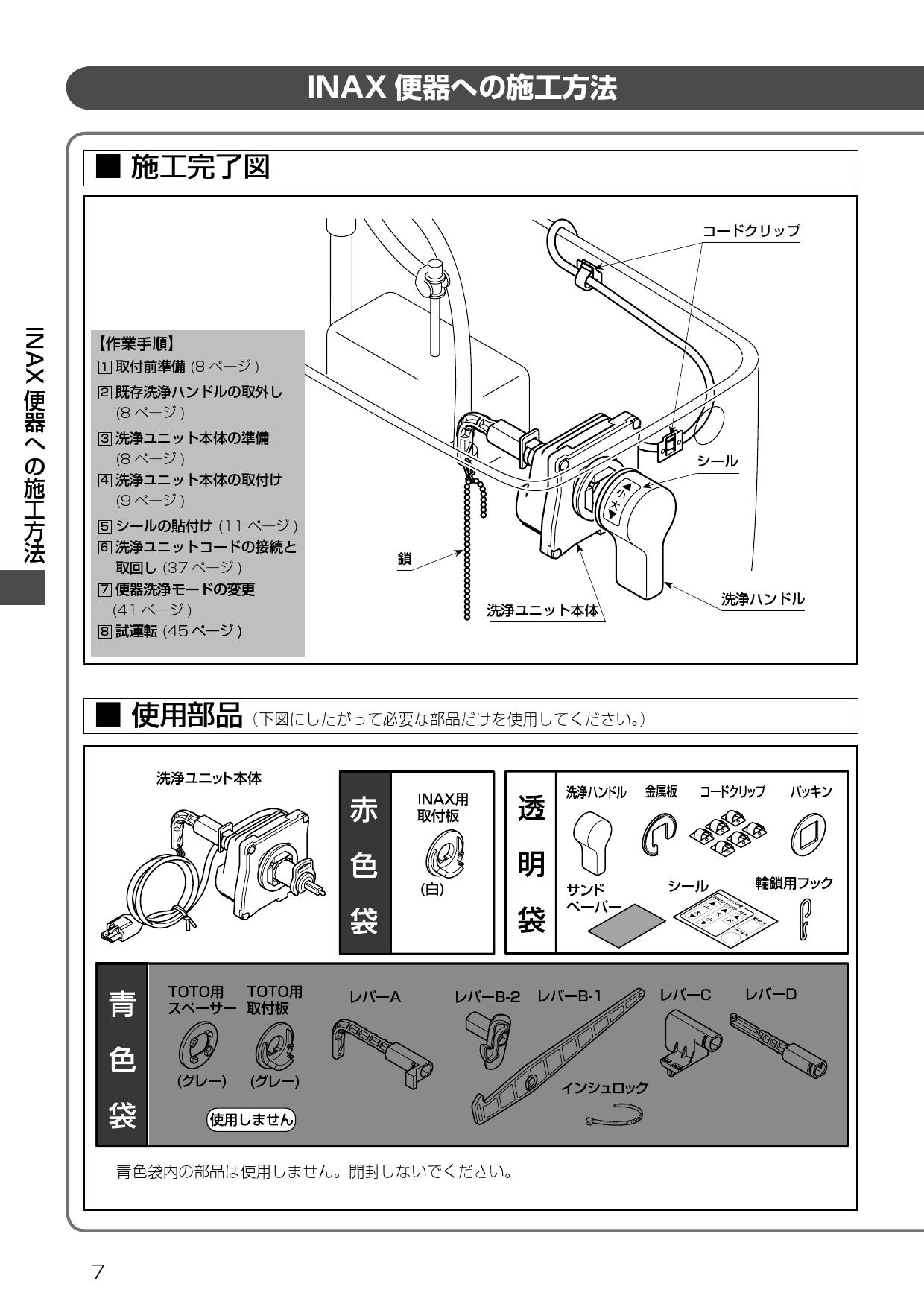 INAX 便器への施工方法

INAX 便器への施工方法

■ 施工完了図

【作業手順】
1 取付前準備 (8 ページ)
2 既存洗浄ハンドルの取外し (8 ページ)
3 洗浄ユニット本体の準備 (8 ページ)
4 洗浄ユニット本体の取付け (9 ページ)
5 シールの貼付け (11 ページ)
6 洗浄ユニットコードの接続と取回し (37 ページ)
7 便器洗浄モードの変更 (41 ページ)
8 試運転 (45 ページ)

コードクリップ
シール
小
大
鎖
洗浄ユニット本体
洗浄ハンドル

■ 使用部品 (下図にしたがって必要な部品だけを使用してください。)

洗浄ユニット本体

赤色袋
INAX用取付板
(白)

透明袋
洗浄ハンドル
金属板
コードクリップ
パッキン
サンドペーパー
シール
輪鎖用フック

青色袋
TOTO用スペーサー
(グレー)
TOTO用取付板
(グレー)
使用しません
レバーA
レバーB-2
レバーB-1
レバーC
レバーD
インシュロック

青色袋内の部品は使用しません。開封しないでください。

7