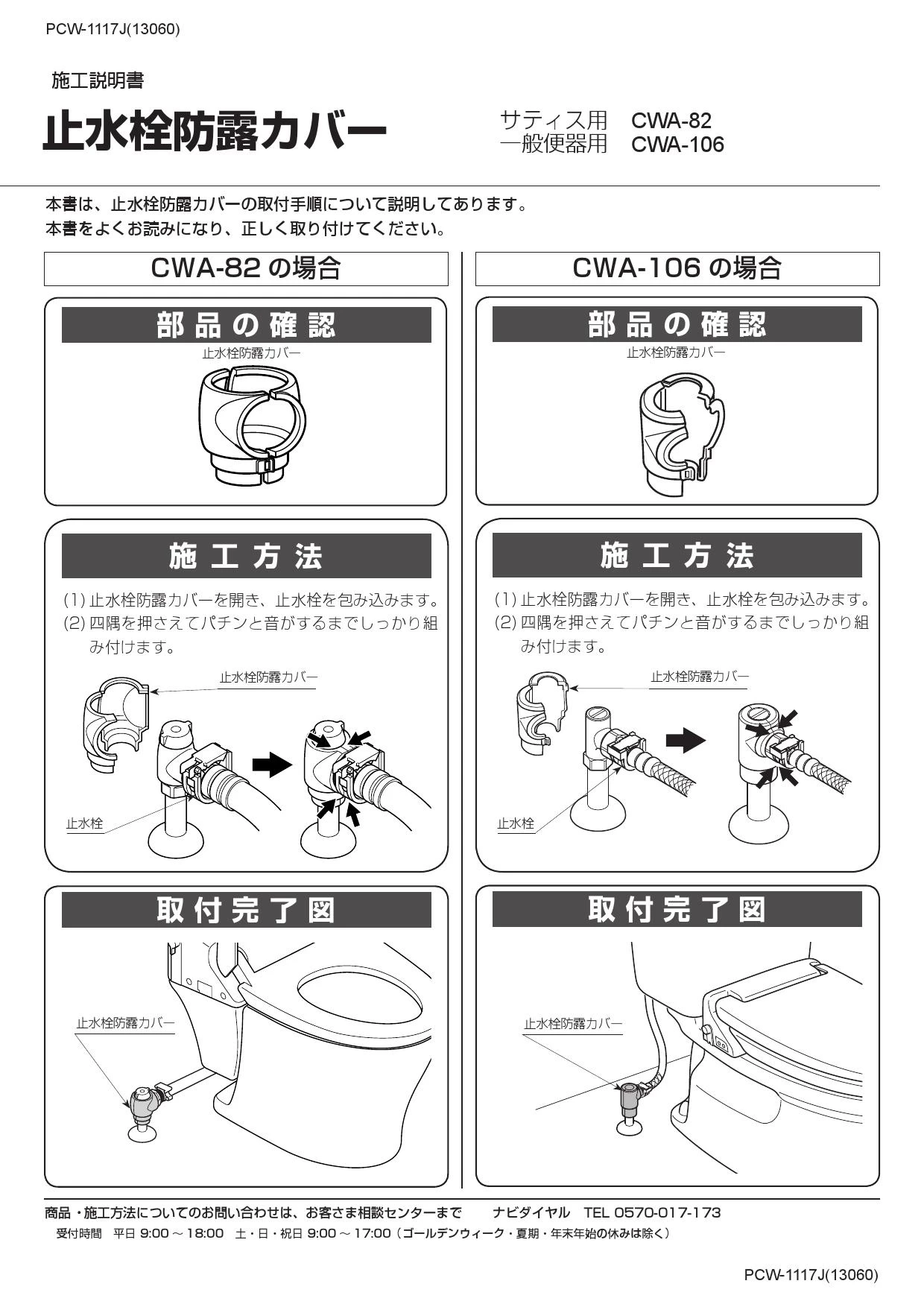 PCW-1117J(13060)

施工説明書

止水栓防露カバー

サティス用　CWA-82
一般便器用　CWA-106

本書は、止水栓防露カバーの取付手順について説明してあります。
本書をよくお読みになり、正しく取り付けてください。

CWA-82 の場合

部品の確認

止水栓防露カバー

施工方法

(1) 止水栓防露カバーを開き、止水栓を包み込みます。
(2) 四隅を押さえてパチンと音がするまでしっかり組み付けます。

止水栓防露カバー

止水栓

取付完了図

止水栓防露カバー

CWA-106 の場合

部品の確認

止水栓防露カバー

施工方法

(1) 止水栓防露カバーを開き、止水栓を包み込みます。
(2) 四隅を押さえてパチンと音がするまでしっかり組み付けます。

止水栓防露カバー

止水栓

取付完了図

止水栓防露カバー

商品・施工方法についてのお問い合わせは、お客さま相談センターまで　ナビダイヤル　TEL 0570-017-173
受付時間　平日 9:00 ～ 18:00　土・日・祝日 9:00 ～ 17:00（ゴールデンウィーク・夏期・年末年始の休みは除く）

PCW-1117J(13060)