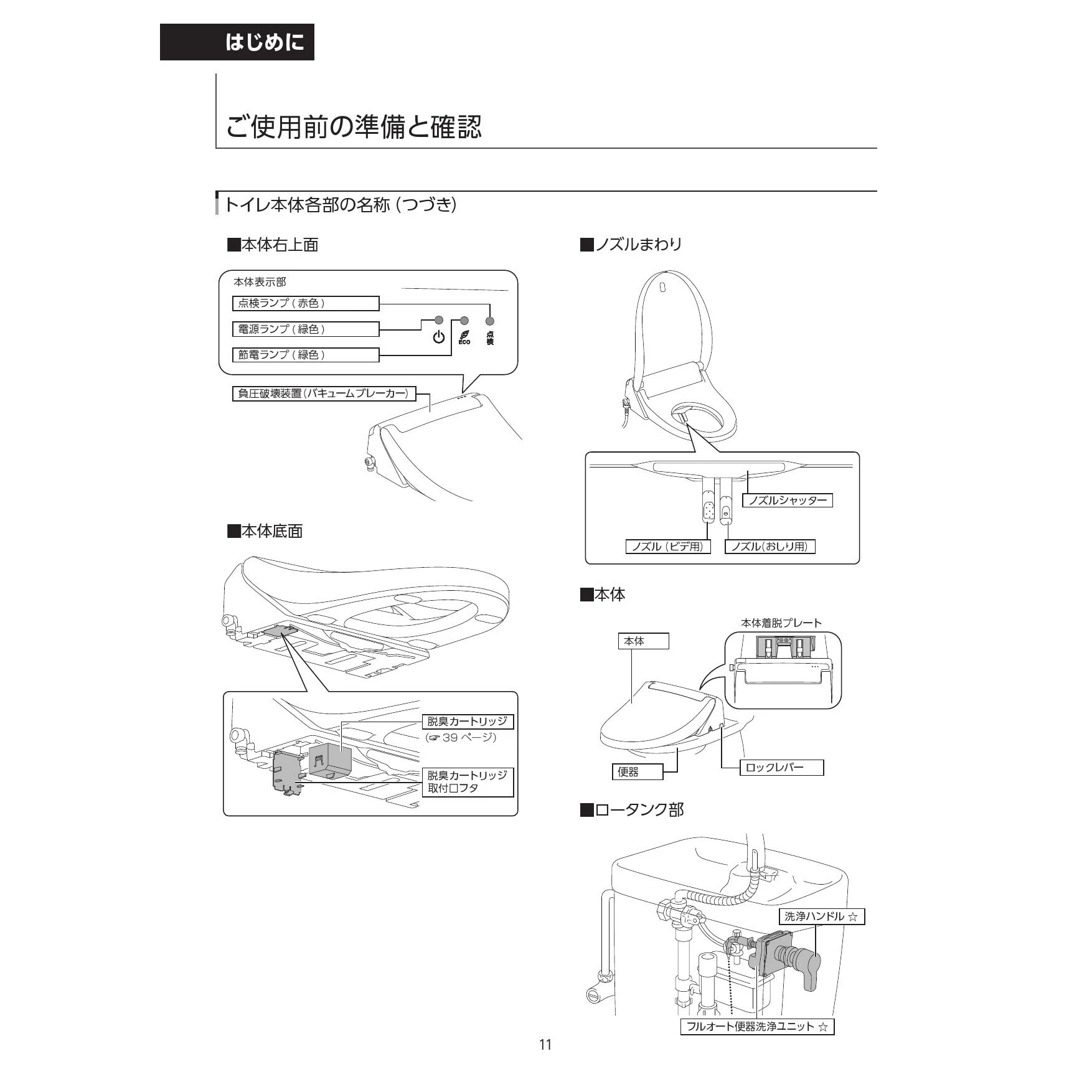 はじめに

ご使用前の準備と確認

トイレ本体各部の名称（つづき）

■本体右上面

本体表示部

点検ランプ（赤色）

電源ランプ（緑色）

節電ランプ（緑色）

ECO

点検

負圧破壊装置（バキュームブレーカー）

■本体底面

脱臭カートリッジ
（☞ 39 ページ）

脱臭カートリッジ取付口フタ

■ノズルまわり

ノズルシャッター

ノズル（ビデ用）

ノズル（おしり用）

■本体

本体着脱プレート

本体

便器

ロックレバー

■ロータンク部

洗浄ハンドル ☆

フルオート便器洗浄ユニット ☆

11