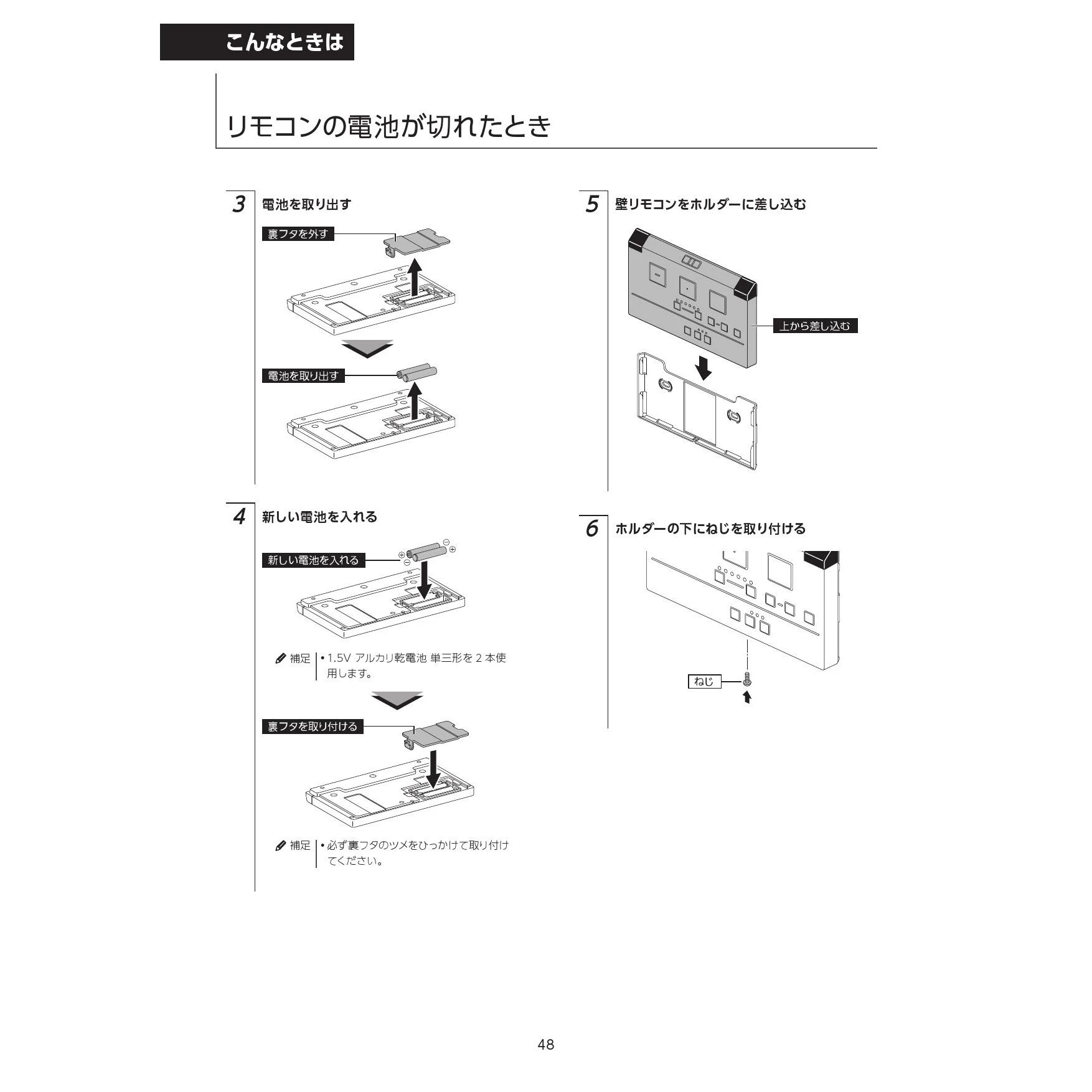 こんなときは

リモコンの電池が切れたとき

3 電池を取り出す

裏フタを外す

電池を取り出す

4 新しい電池を入れる

新しい電池を入れる

⊕ ⊖ ⊖ ⊕

補足 • 1.5V アルカリ乾電池 単三形を 2 本使用します。

裏フタを取り付ける

補足 • 必ず裏フタのツメをひっかけて取り付けてください。

5 壁リモコンをホルダーに差し込む

上から差し込む

6 ホルダーの下にねじを取り付ける

ねじ

48