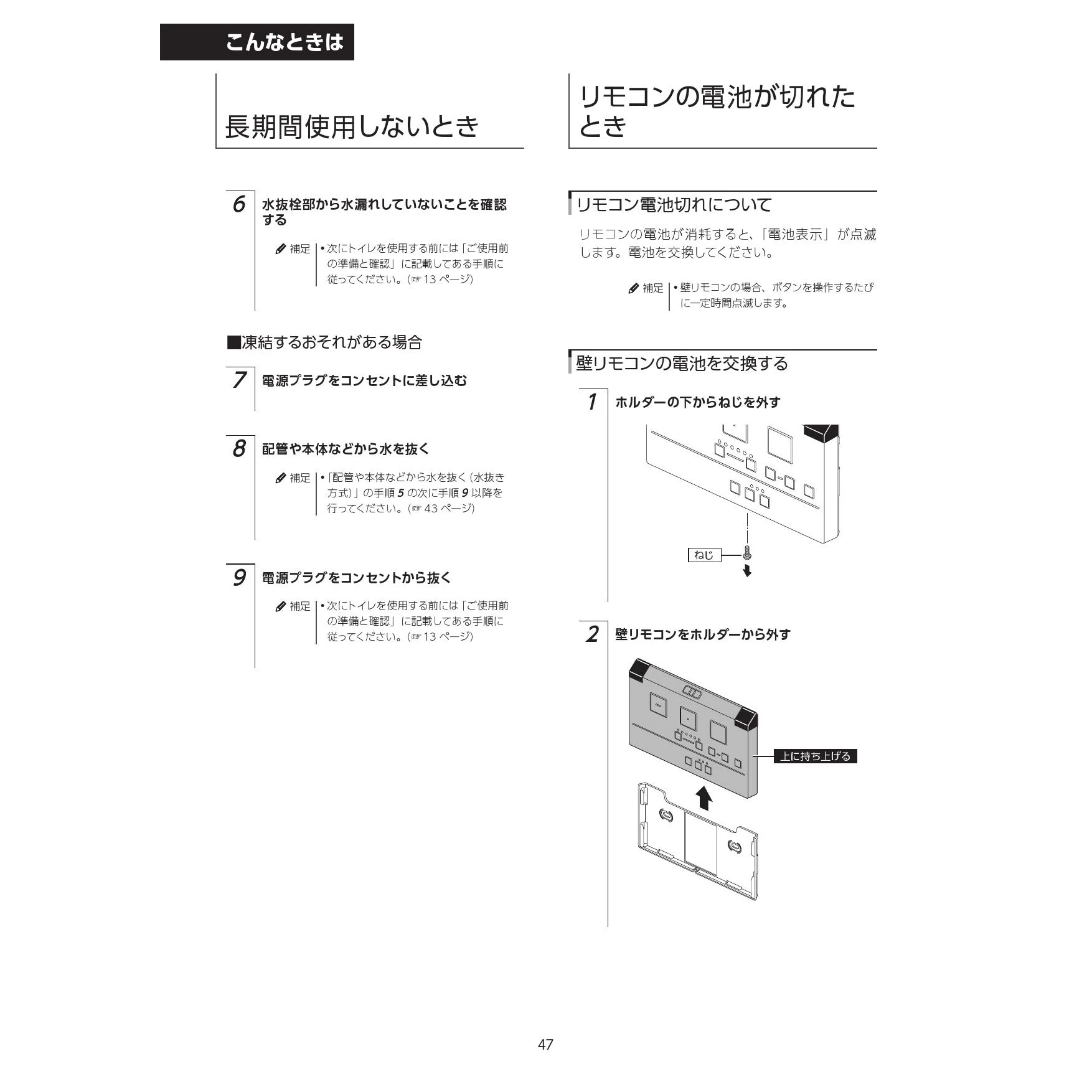 こんなときは

長期間使用しないとき

6 水抜栓部から水漏れしていないことを確認する

補足 • 次にトイレを使用する前には「ご使用前の準備と確認」に記載してある手順に従ってください。(☞ 13 ページ)

■凍結するおそれがある場合

7 電源プラグをコンセントに差し込む

8 配管や本体などから水を抜く

補足 •「配管や本体などから水を抜く (水抜き方式)」の手順 5 の次に手順 9 以降を行ってください。(☞ 43 ページ)

9 電源プラグをコンセントから抜く

補足 • 次にトイレを使用する前には「ご使用前の準備と確認」に記載してある手順に従ってください。(☞ 13 ページ)

リモコンの電池が切れたとき

リモコン電池切れについて

リモコンの電池が消耗すると、「電池表示」が点滅します。電池を交換してください。

補足 • 壁リモコンの場合、ボタンを操作するたびに一定時間点滅します。

壁リモコンの電池を交換する

1 ホルダーの下からねじを外す

ねじ

2 壁リモコンをホルダーから外す

上に持ち上げる

47