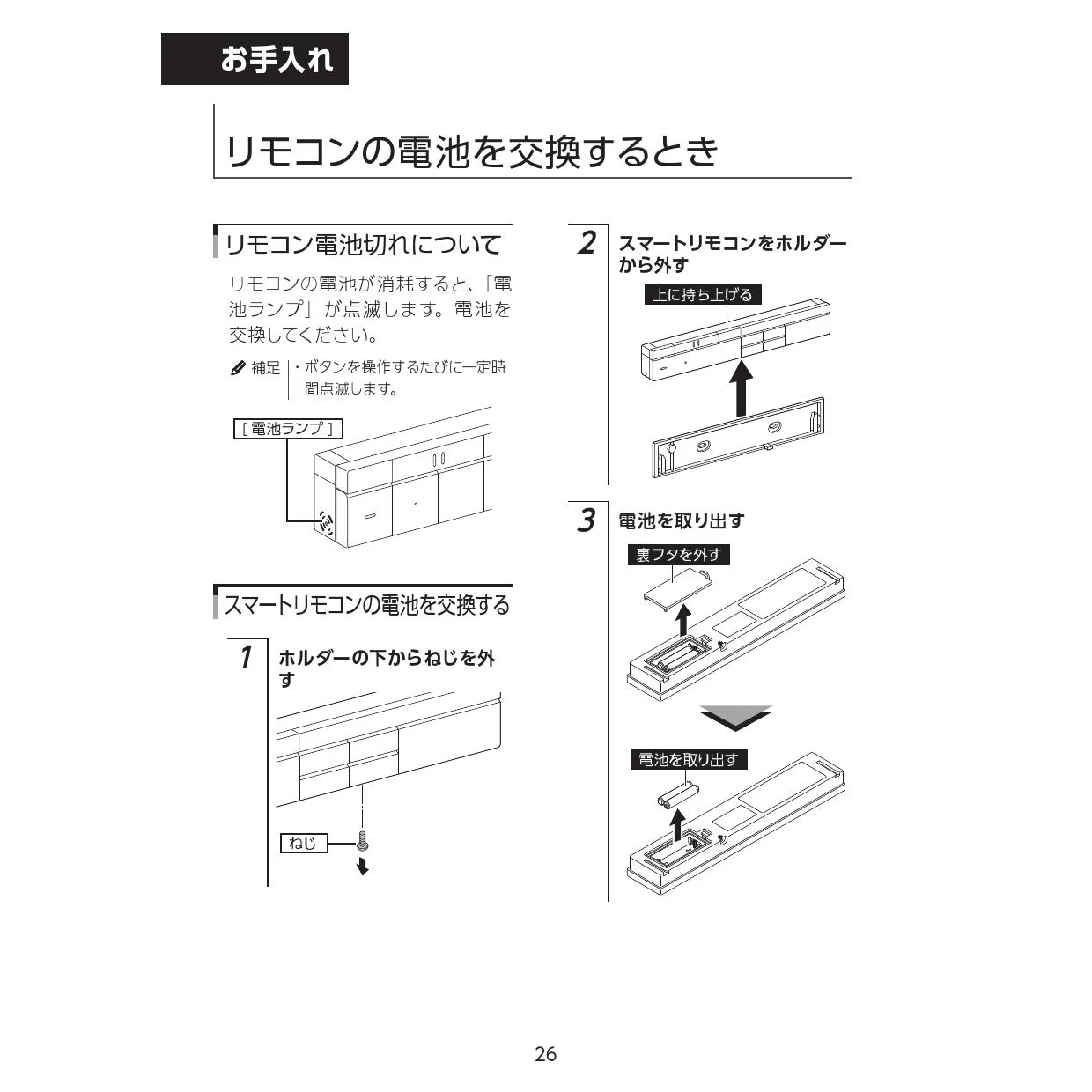 お手入れ

リモコンの電池を交換するとき

リモコン電池切れについて

リモコンの電池が消耗すると、「電池ランプ」が点滅します。電池を交換してください。

補足 ・ボタンを操作するたびに一定時間点滅します。

[ 電池ランプ ]

スマートリモコンの電池を交換する

1 ホルダーの下からねじを外す

ねじ

2 スマートリモコンをホルダーから外す

上に持ち上げる

3 電池を取り出す

裏フタを外す

電池を取り出す

26