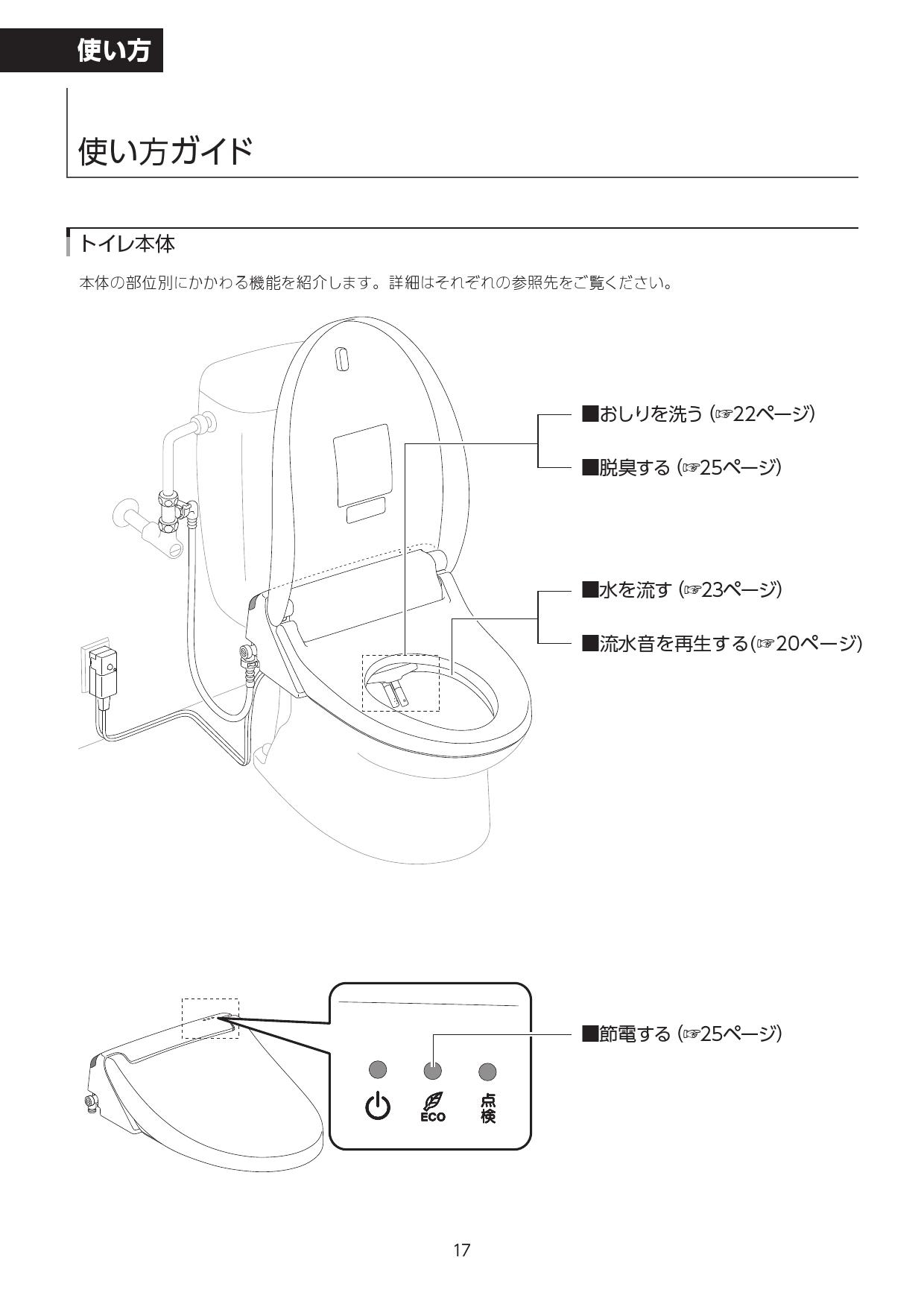 使い方

使い方ガイド

トイレ本体

本体の部位別にかかわる機能を紹介します。詳細はそれぞれの参照先をご覧ください。

■おしりを洗う (☞22ページ)

■脱臭する (☞25ページ)

■水を流す (☞23ページ)

■流水音を再生する(☞20ページ)

■節電する (☞25ページ)

ECO

点検

17