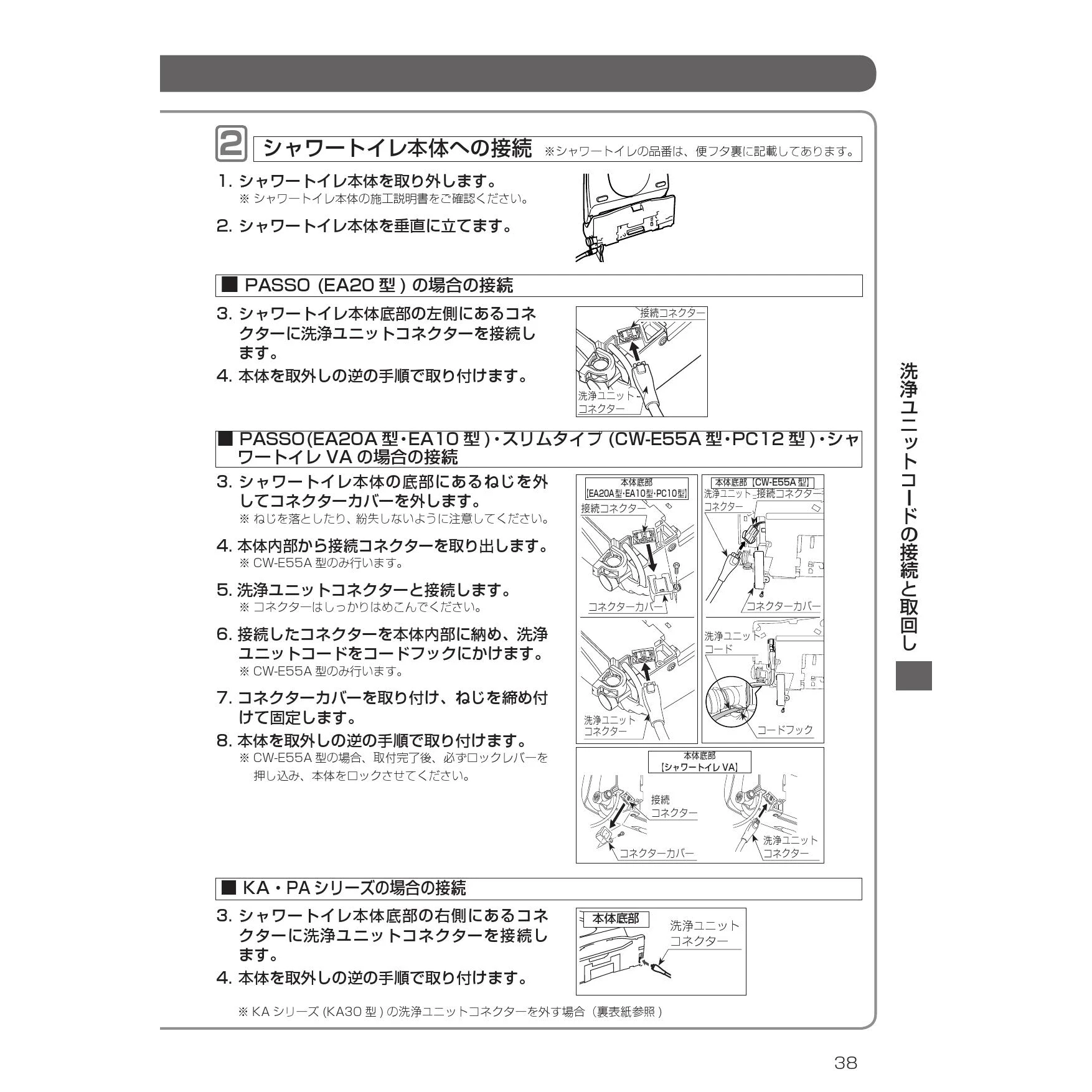 2 シャワートイレ本体への接続 ※シャワートイレの品番は、便フタ裏に記載してあります。

1. シャワートイレ本体を取り外します。
※ シャワートイレ本体の施工説明書をご確認ください。

2. シャワートイレ本体を垂直に立てます。

■ PASSO (EA20 型 ) の場合の接続

3. シャワートイレ本体底部の左側にあるコネクターに洗浄ユニットコネクターを接続します。

4. 本体を取外しの逆の手順で取り付けます。

接続コネクター
洗浄ユニットコネクター

■ PASSO(EA20A 型・EA10 型 )・スリムタイプ (CW-E55A 型・PC12 型 )・シャワートイレ VA の場合の接続

3. シャワートイレ本体の底部にあるねじを外してコネクターカバーを外します。
※ ねじを落としたり、紛失しないように注意してください。

4. 本体内部から接続コネクターを取り出します。
※ CW-E55A 型のみ行います。

5. 洗浄ユニットコネクターと接続します。
※ コネクターはしっかりはめこんでください。

6. 接続したコネクターを本体内部に納め、洗浄ユニットコードをコードフックにかけます。
※ CW-E55A 型のみ行います。

7. コネクターカバーを取り付け、ねじを締め付けて固定します。

8. 本体を取外しの逆の手順で取り付けます。
※ CW-E55A 型の場合、取付完了後、必ずロックレバーを押し込み、本体をロックさせてください。

本体底部 [EA20A型・EA10型・PC10型]
接続コネクター
コネクターカバー
洗浄ユニットコネクター

本体底部 [CW-E55A 型]
洗浄ユニットコネクター
接続コネクター
コネクターカバー
洗浄ユニットコード
コードフック

本体底部 [シャワートイレ VA]
接続コネクター
コネクターカバー
洗浄ユニットコネクター

■ KA・PA シリーズの場合の接続

3. シャワートイレ本体底部の右側にあるコネクターに洗浄ユニットコネクターを接続します。

4. 本体を取外しの逆の手順で取り付けます。

本体底部
洗浄ユニットコネクター

※ KA シリーズ (KA30 型 ) の洗浄ユニットコネクターを外す場合（裏表紙参照 )

洗浄ユニットコードの接続と取回し

38