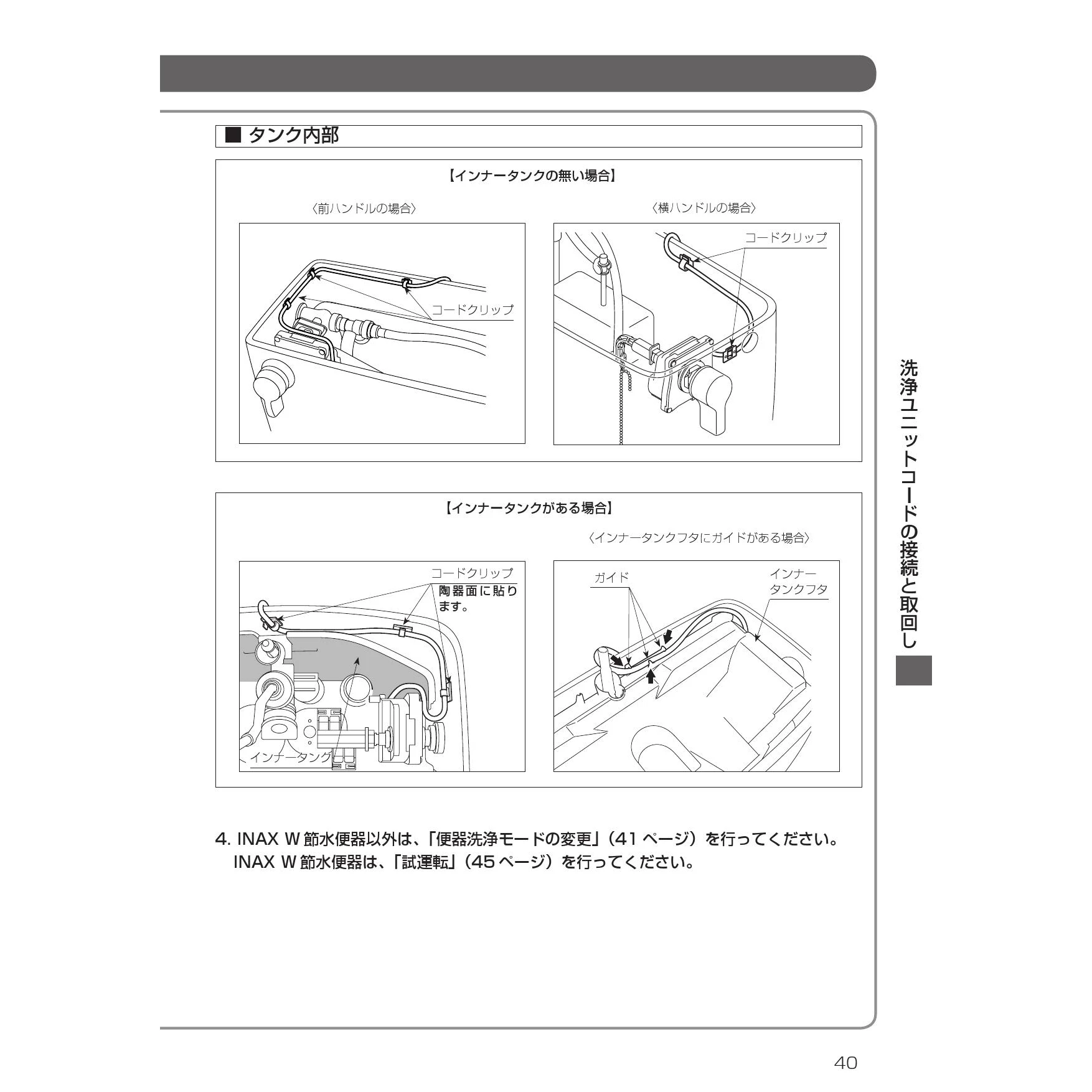 ■ タンク内部

【インナータンクの無い場合】

〈前ハンドルの場合〉

コードクリップ

〈横ハンドルの場合〉

コードクリップ

【インナータンクがある場合】

コードクリップ
陶器面に貼ります。

インナータンク

〈インナータンクフタにガイドがある場合〉

ガイド

インナータンクフタ

4. INAX W 節水便器以外は、「便器洗浄モードの変更」（41 ページ）を行ってください。
INAX W 節水便器は、「試運転」（45 ページ）を行ってください。

洗浄ユニットコードの接続と取回し

40