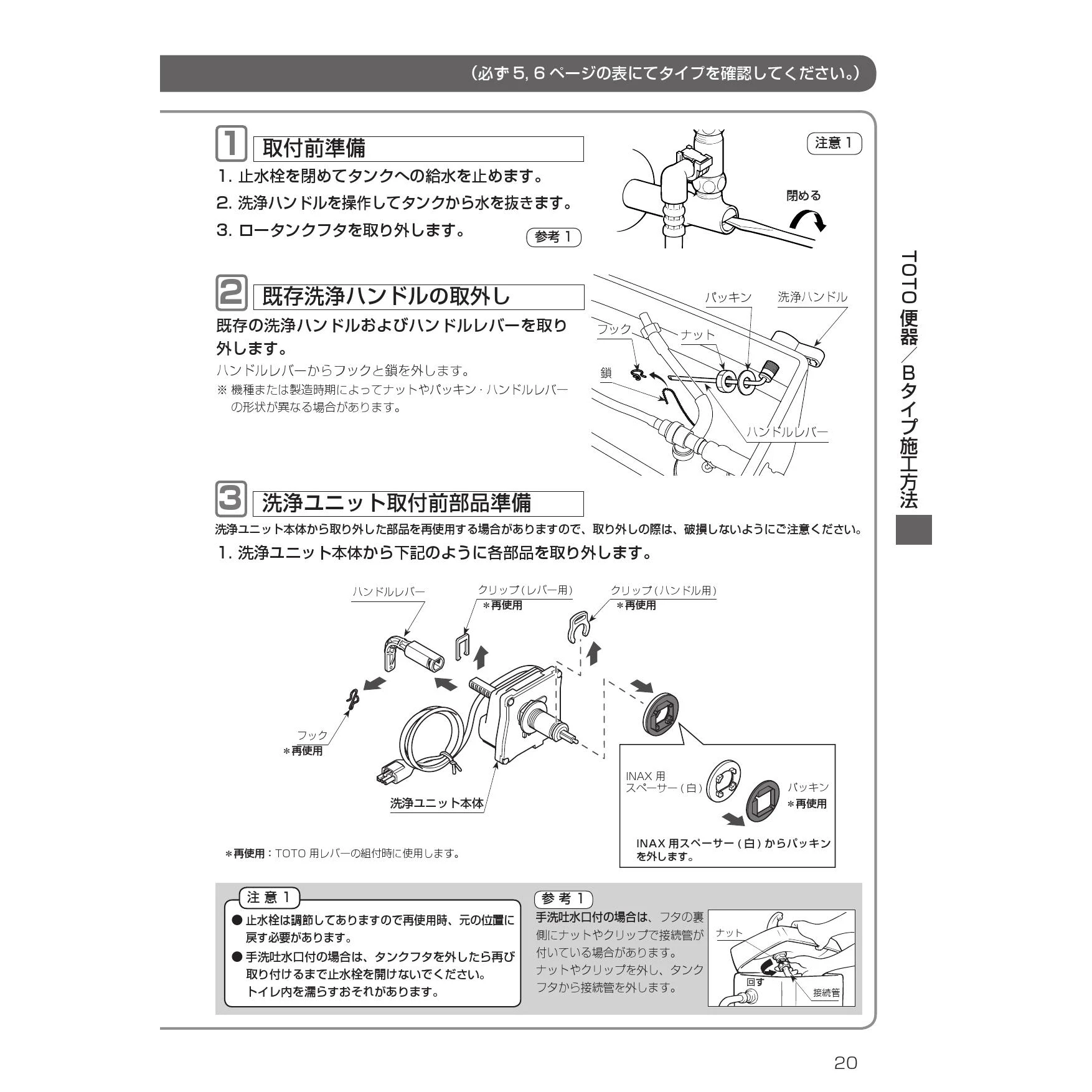 （必ず 5, 6 ページの表にてタイプを確認してください。）

1 取付前準備

1. 止水栓を閉めてタンクへの給水を止めます。

2. 洗浄ハンドルを操作してタンクから水を抜きます。

3. ロータンクフタを取り外します。 参考 1

注意 1

閉める

2 既存洗浄ハンドルの取外し

既存の洗浄ハンドルおよびハンドルレバーを取り外します。

ハンドルレバーからフックと鎖を外します。

※ 機種または製造時期によってナットやパッキン・ハンドルレバーの形状が異なる場合があります。

パッキン
洗浄ハンドル
フック
ナット
鎖
ハンドルレバー

3 洗浄ユニット取付前部品準備

洗浄ユニット本体から取り外した部品を再使用する場合がありますので、取り外しの際は、破損しないようにご注意ください。

1. 洗浄ユニット本体から下記のように各部品を取り外します。

ハンドルレバー
クリップ（レバー用）
＊再使用
クリップ（ハンドル用）
＊再使用
フック
＊再使用
洗浄ユニット本体
INAX 用
スペーサー（白）
パッキン
＊再使用
INAX 用スペーサー（白）からパッキンを外します。

＊再使用：TOTO 用レバーの組付時に使用します。

注意 1

● 止水栓は調節してありますので再使用時、元の位置に戻す必要があります。

● 手洗吐水口付の場合は、タンクフタを外したら再び取り付けるまで止水栓を開けないでください。
トイレ内を濡らすおそれがあります。

参考 1

手洗吐水口付の場合は、フタの裏側にナットやクリップで接続管が付いている場合があります。
ナットやクリップを外し、タンクフタから接続管を外します。

ナット
回す
接続管

TOTO 便器／Bタイプ施工方法

20