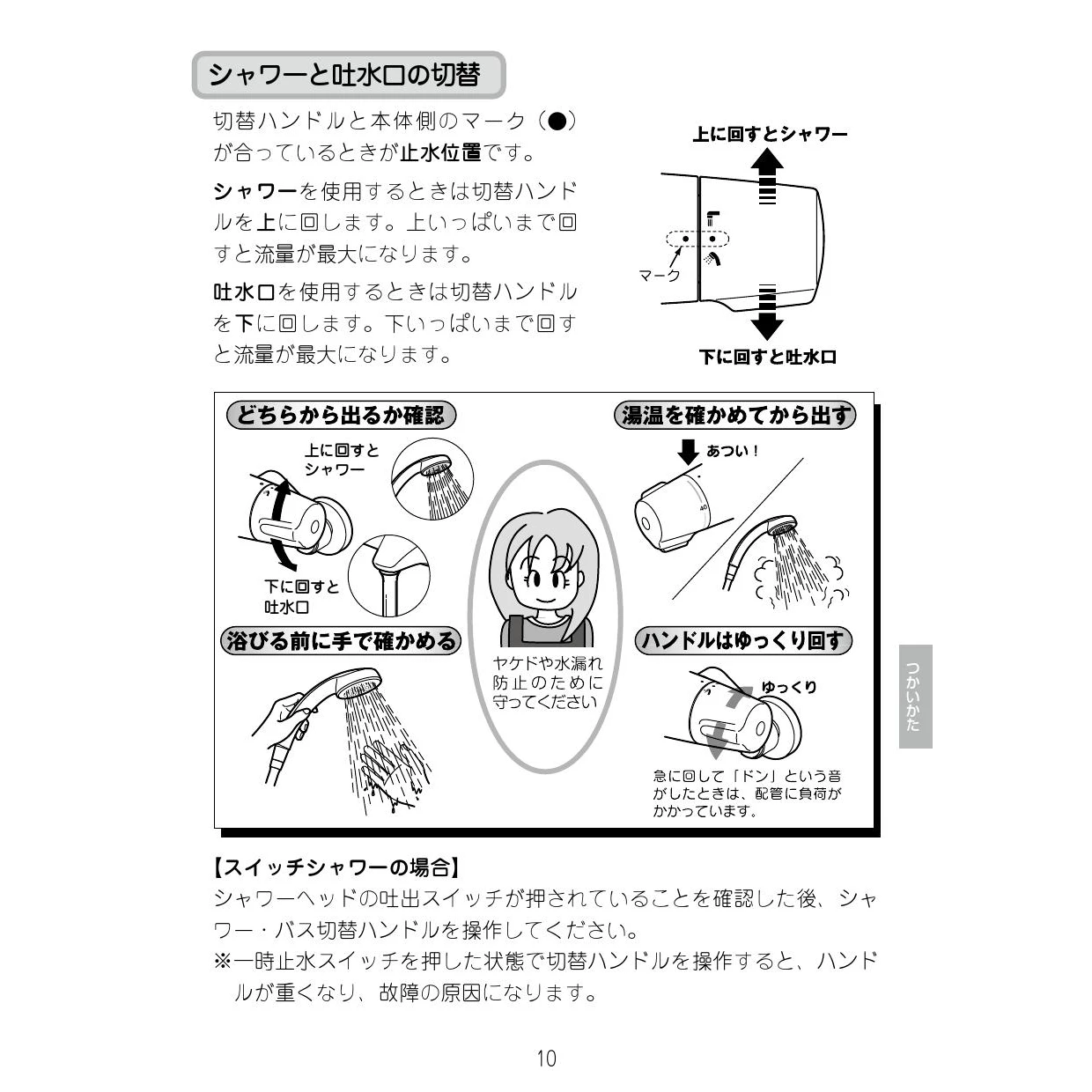 シャワーと吐水口の切替

切替ハンドルと本体側のマーク（●）が合っているときが止水位置です。

シャワーを使用するときは切替ハンドルを上に回します。上いっぱいまで回すと流量が最大になります。

吐水口を使用するときは切替ハンドルを下に回します。下いっぱいまで回すと流量が最大になります。

上に回すとシャワー

マーク

下に回すと吐水口

どちらから出るか確認

上に回すとシャワー

下に回すと吐水口

湯温を確かめてから出す

あつい！

40

ヤケドや水漏れ防止のために守ってください

浴びる前に手で確かめる

ハンドルはゆっくり回す

ゆっくり

急に回して「ドン」という音がしたときは、配管に負荷がかかっています。

つかいかた

【スイッチシャワーの場合】
シャワーヘッドの吐出スイッチが押されていることを確認した後、シャワー・バス切替ハンドルを操作してください。
※一時止水スイッチを押した状態で切替ハンドルを操作すると、ハンドルが重くなり、故障の原因になります。

10