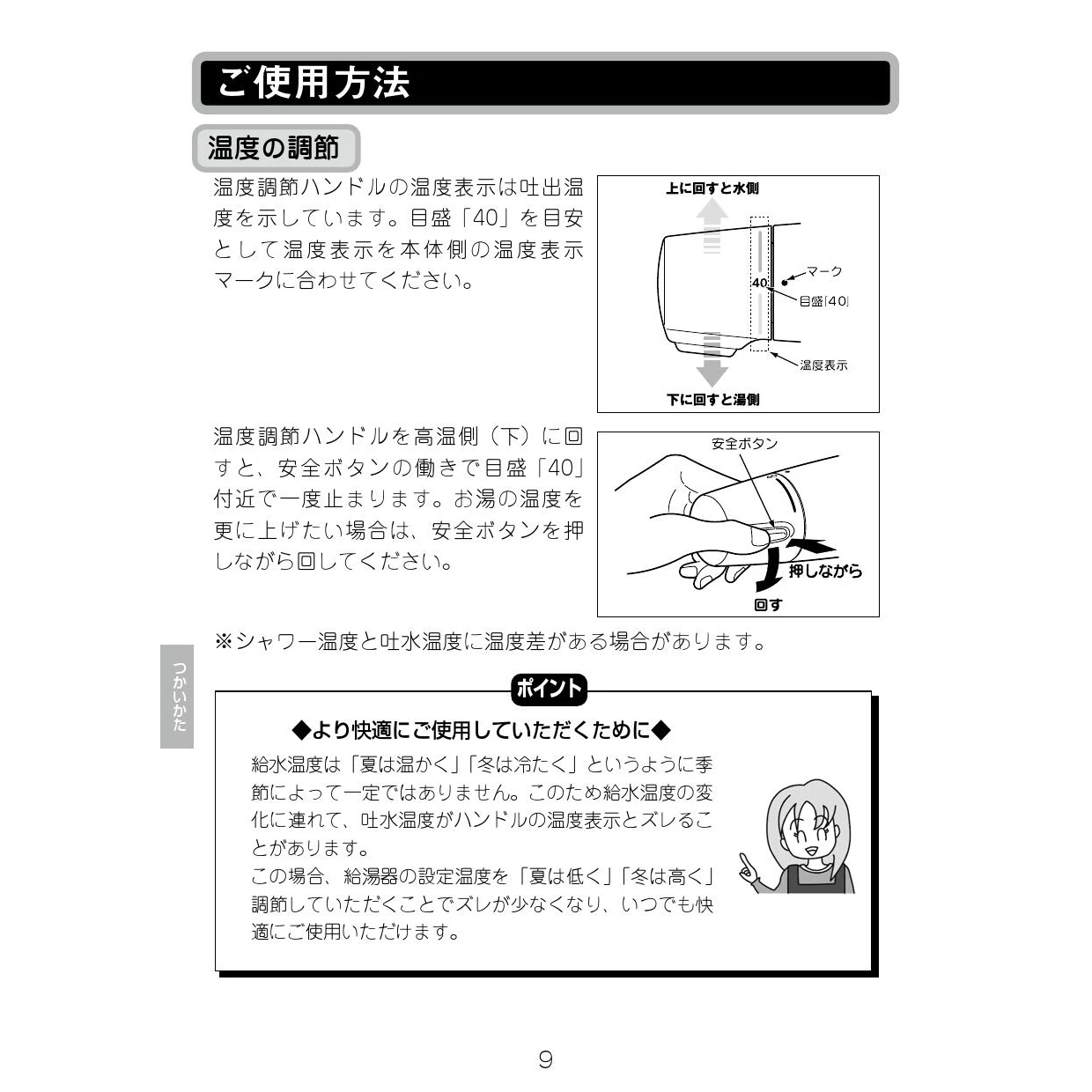 ご使用方法

温度の調節

温度調節ハンドルの温度表示は吐出温度を示しています。目盛「40」を目安として温度表示を本体側の温度表示マークに合わせてください。

上に回すと水側
40
マーク
目盛「40」
温度表示
下に回すと湯側

温度調節ハンドルを高温側（下）に回すと、安全ボタンの働きで目盛「40」付近で一度止まります。お湯の温度を更に上げたい場合は、安全ボタンを押しながら回してください。

安全ボタン
押しながら
回す

※シャワー温度と吐水温度に温度差がある場合があります。

つかいかた

ポイント

◆より快適にご使用していただくために◆

給水温度は「夏は温かく」「冬は冷たく」というように季節によって一定ではありません。このため給水温度の変化に連れて、吐水温度がハンドルの温度表示とズレることがあります。
この場合、給湯器の設定温度を「夏は低く」「冬は高く」調節していただくことでズレが少なくなり、いつでも快適にご使用いただけます。

9