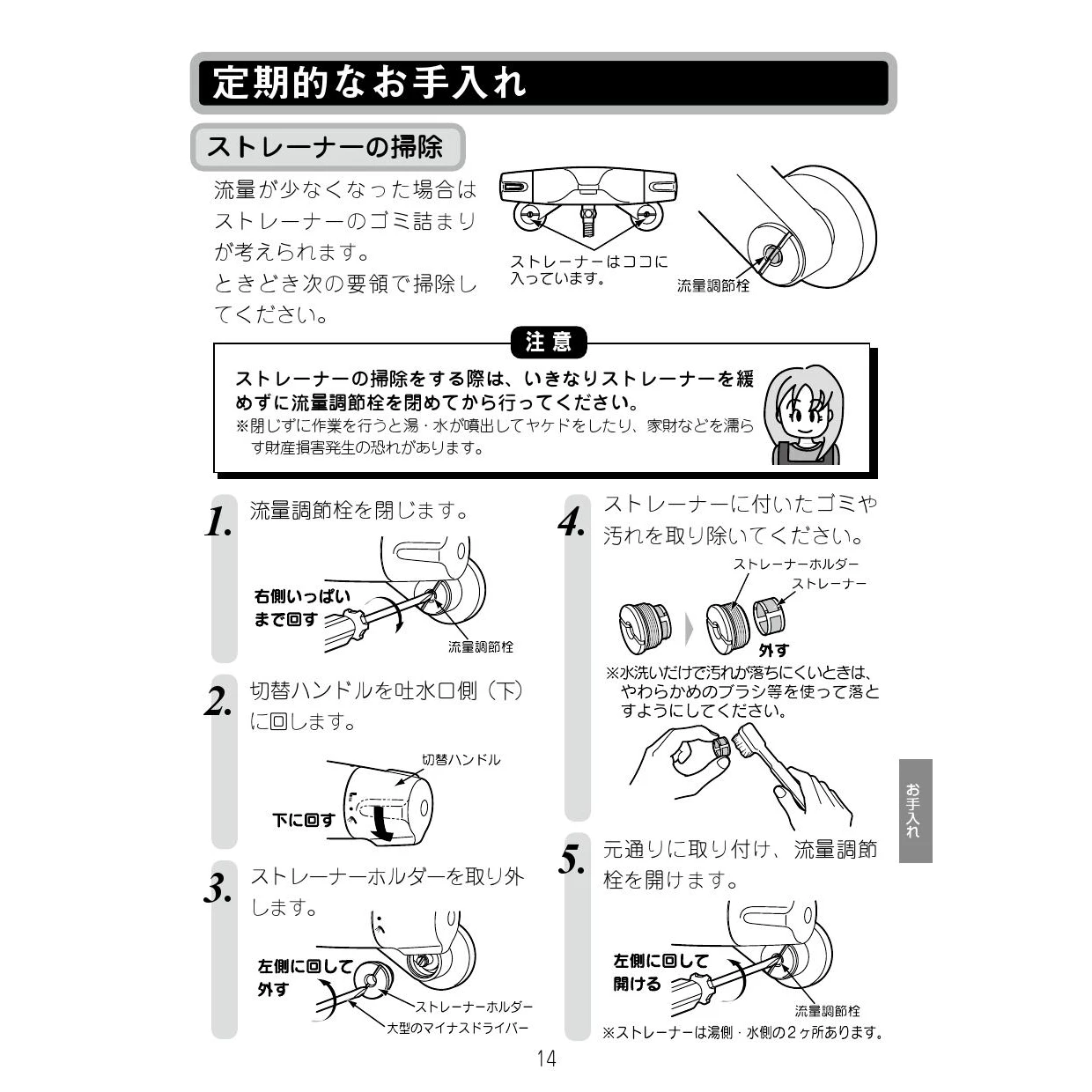 定期的なお手入れ

ストレーナーの掃除

流量が少なくなった場合はストレーナーのゴミ詰まりが考えられます。
ときどき次の要領で掃除してください。

ストレーナーはココに入っています。

流量調節栓

注意

ストレーナーの掃除をする際は、いきなりストレーナーを緩めずに流量調節栓を閉めてから行ってください。
※閉じずに作業を行うと湯・水が噴出してヤケドをしたり、家財などを濡らす財産損害発生の恐れがあります。

1. 流量調節栓を閉じます。

右側いっぱいまで回す

流量調節栓

2. 切替ハンドルを吐水口側（下）に回します。

切替ハンドル

下に回す

3. ストレーナーホルダーを取り外します。

左側に回して外す

ストレーナーホルダー

大型のマイナスドライバー

4. ストレーナーに付いたゴミや汚れを取り除いてください。

ストレーナーホルダー

ストレーナー

外す

※水洗いだけで汚れが落ちにくいときは、やわらかめのブラシ等を使って落とすようにしてください。

5. 元通りに取り付け、流量調節栓を開けます。

左側に回して開ける

流量調節栓

※ストレーナーは湯側・水側の2ヶ所あります。

お手入れ

14