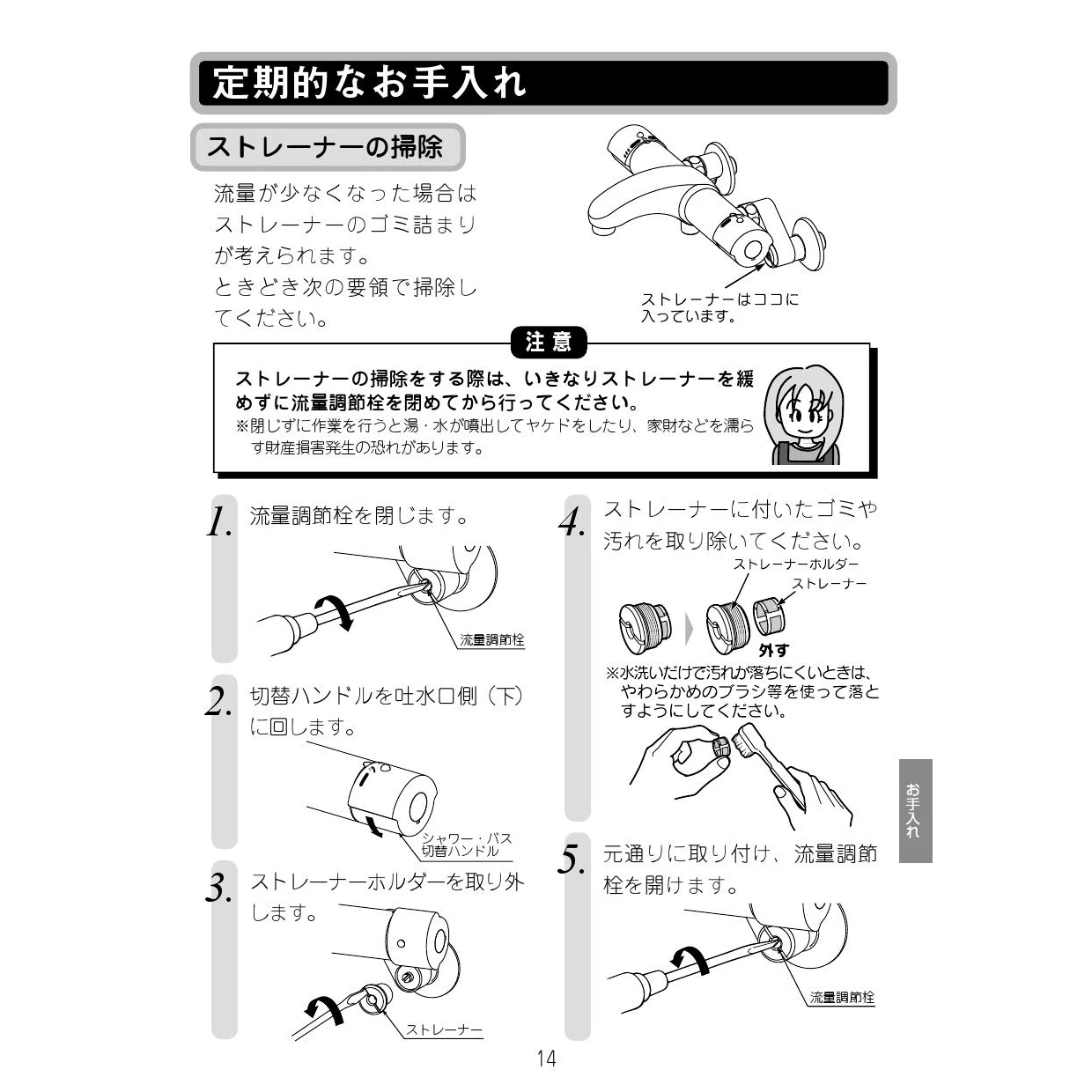 定期的なお手入れ

ストレーナーの掃除

流量が少なくなった場合はストレーナーのゴミ詰まりが考えられます。
ときどき次の要領で掃除してください。

ストレーナーはココに入っています。

注意

ストレーナーの掃除をする際は、いきなりストレーナーを緩めずに流量調節栓を閉めてから行ってください。
※閉じずに作業を行うと湯・水が噴出してヤケドをしたり、家財などを濡らす財産損害発生の恐れがあります。

1. 流量調節栓を閉じます。

流量調節栓

2. 切替ハンドルを吐水口側（下）に回します。

シャワー・バス切替ハンドル

3. ストレーナーホルダーを取り外します。

ストレーナー

4. ストレーナーに付いたゴミや汚れを取り除いてください。

ストレーナーホルダー
ストレーナー
外す

※水洗いだけで汚れが落ちにくいときは、やわらかめのブラシ等を使って落とすようにしてください。

5. 元通りに取り付け、流量調節栓を開けます。

流量調節栓

お手入れ

14