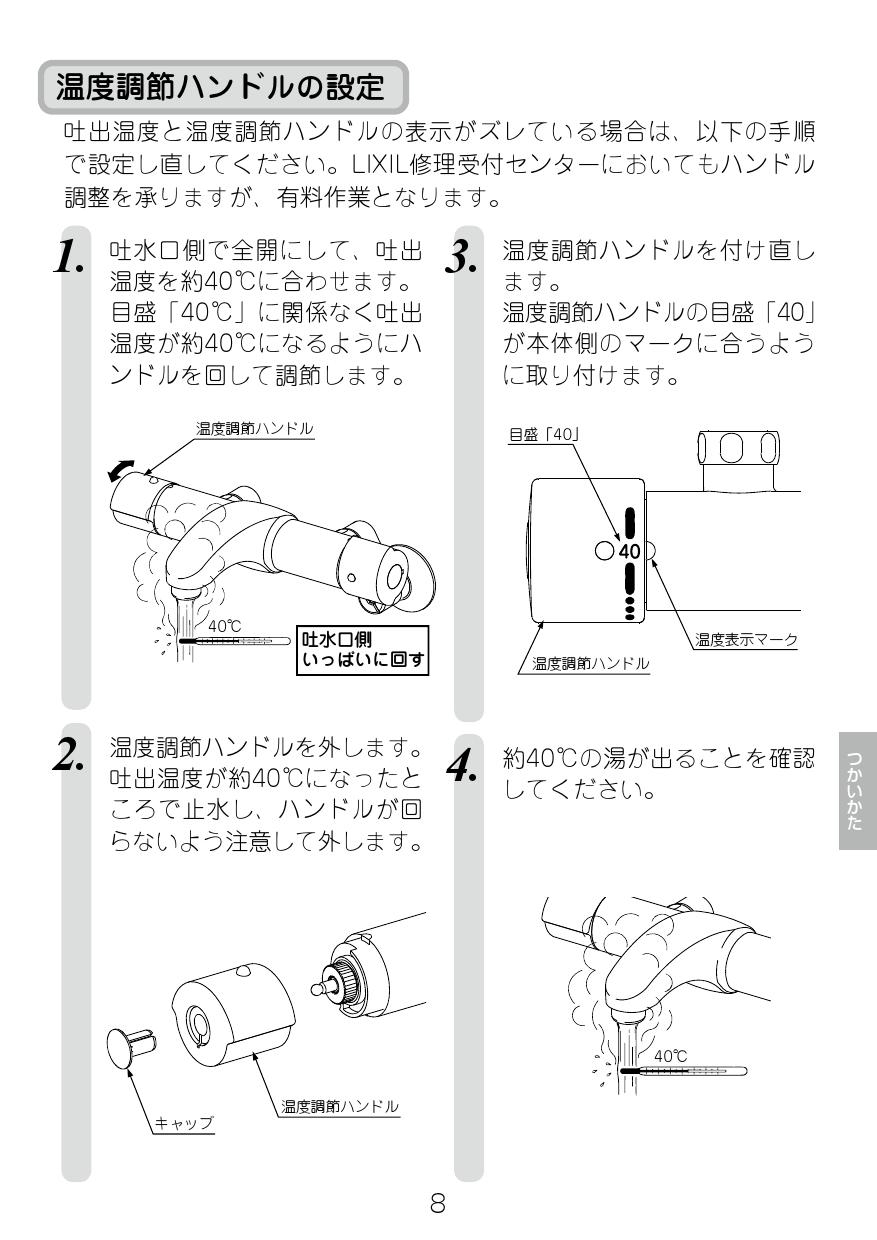 温度調節ハンドルの設定

吐出温度と温度調節ハンドルの表示がズレている場合は、以下の手順で設定し直してください。LIXIL修理受付センターにおいてもハンドル調整を承りますが、有料作業となります。

1. 吐水口側で全開にして、吐出温度を約40℃に合わせます。目盛「40℃」に関係なく吐出温度が約40℃になるようにハンドルを回して調節します。

温度調節ハンドル

40℃

吐水口側
いっぱいに回す

2. 温度調節ハンドルを外します。吐出温度が約40℃になったところで止水し、ハンドルが回らないよう注意して外します。

キャップ

温度調節ハンドル

3. 温度調節ハンドルを付け直します。
温度調節ハンドルの目盛「40」が本体側のマークに合うように取り付けます。

目盛「40」

40

温度表示マーク

温度調節ハンドル

4. 約40℃の湯が出ることを確認してください。

40℃

つかいかた

8