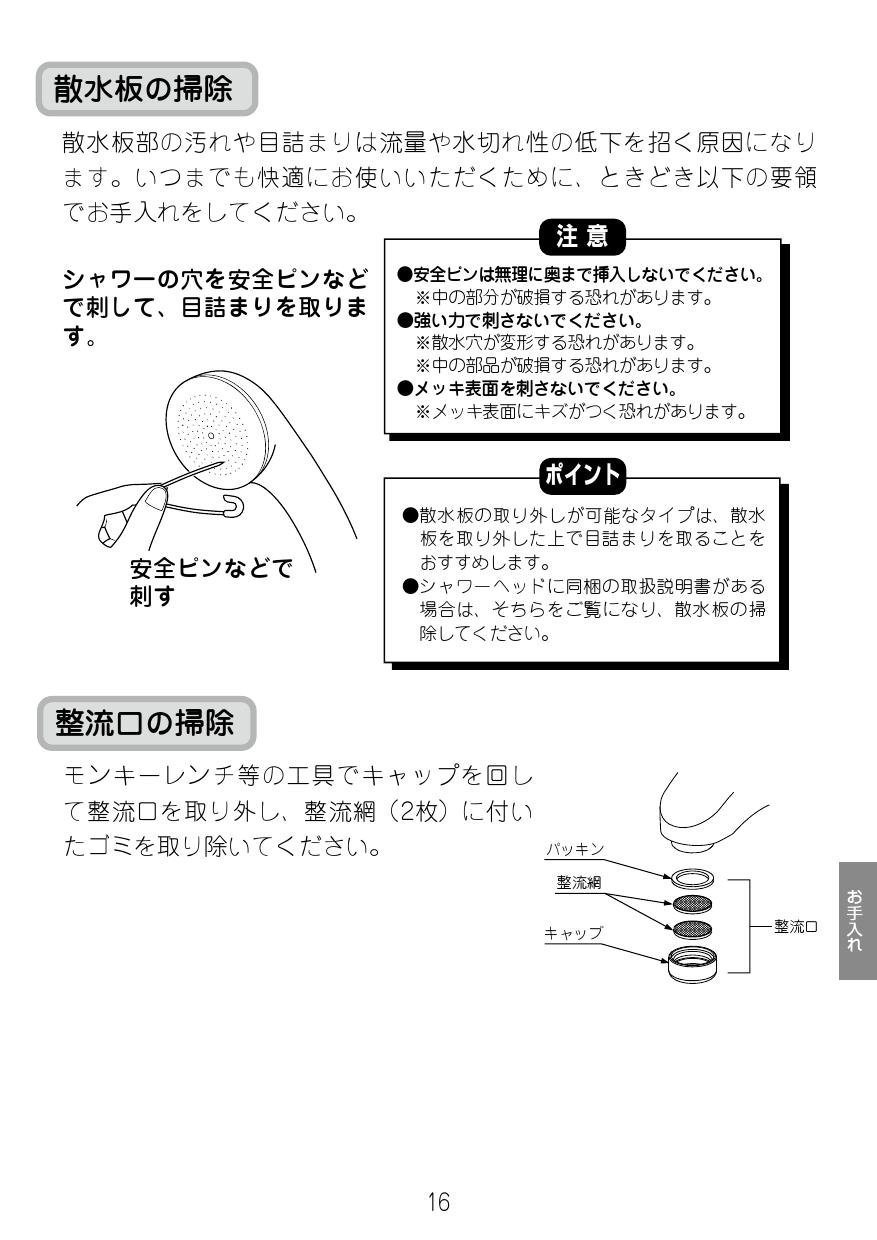 散水板の掃除

散水板部の汚れや目詰まりは流量や水切れ性の低下を招く原因になります。いつまでも快適にお使いいただくために、ときどき以下の要領でお手入れをしてください。

シャワーの穴を安全ピンなどで刺して、目詰まりを取ります。

安全ピンなどで刺す

注意

●安全ピンは無理に奥まで挿入しないでください。
※中の部分が破損する恐れがあります。
●強い力で刺さないでください。
※散水穴が変形する恐れがあります。
※中の部品が破損する恐れがあります。
●メッキ表面を刺さないでください。
※メッキ表面にキズがつく恐れがあります。

ポイント

●散水板の取り外しが可能なタイプは、散水板を取り外した上で目詰まりを取ることをおすすめします。
●シャワーヘッドに同梱の取扱説明書がある場合は、そちらをご覧になり、散水板の掃除してください。

整流口の掃除

モンキーレンチ等の工具でキャップを回して整流口を取り外し、整流網（2枚）に付いたゴミを取り除いてください。

パッキン
整流網
キャップ
整流口

お手入れ

16