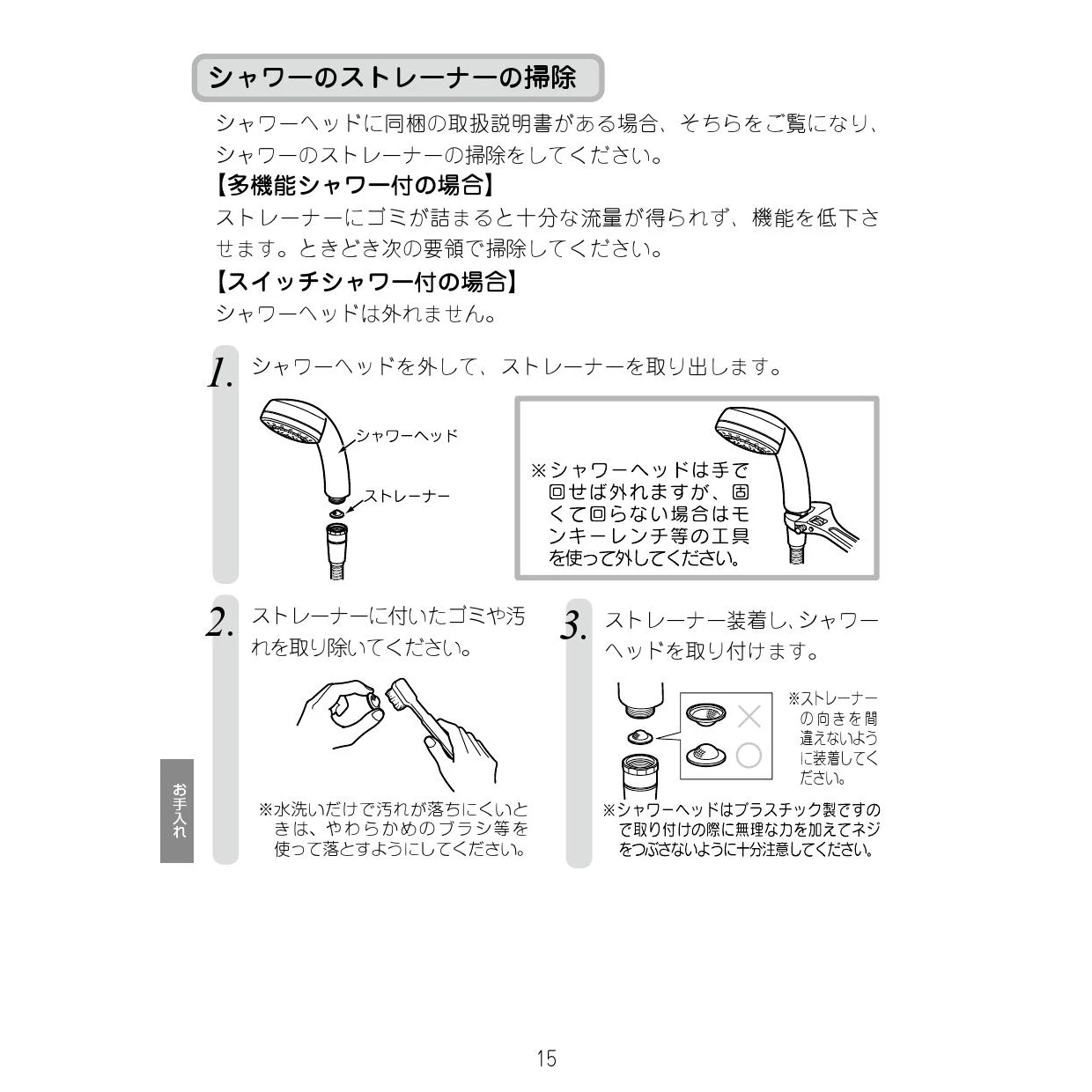 シャワーのストレーナーの掃除

シャワーヘッドに同梱の取扱説明書がある場合、そちらをご覧になり、シャワーのストレーナーの掃除をしてください。

【多機能シャワー付の場合】
ストレーナーにゴミが詰まると十分な流量が得られず、機能を低下させます。ときどき次の要領で掃除してください。

【スイッチシャワー付の場合】
シャワーヘッドは外れません。

1. シャワーヘッドを外して、ストレーナーを取り出します。

シャワーヘッド
ストレーナー

※シャワーヘッドは手で回せば外れますが、固くて回らない場合はモンキーレンチ等の工具を使って外してください。

2. ストレーナーに付いたゴミや汚れを取り除いてください。

※水洗いだけで汚れが落ちにくいときは、やわらかめのブラシ等を使って落とすようにしてください。

3. ストレーナー装着し、シャワーヘッドを取り付けます。

※ストレーナーの向きを間違えないように装着してください。

※シャワーヘッドはプラスチック製ですので取り付けの際に無理な力を加えてネジをつぶさないように十分注意してください。

お手入れ

15