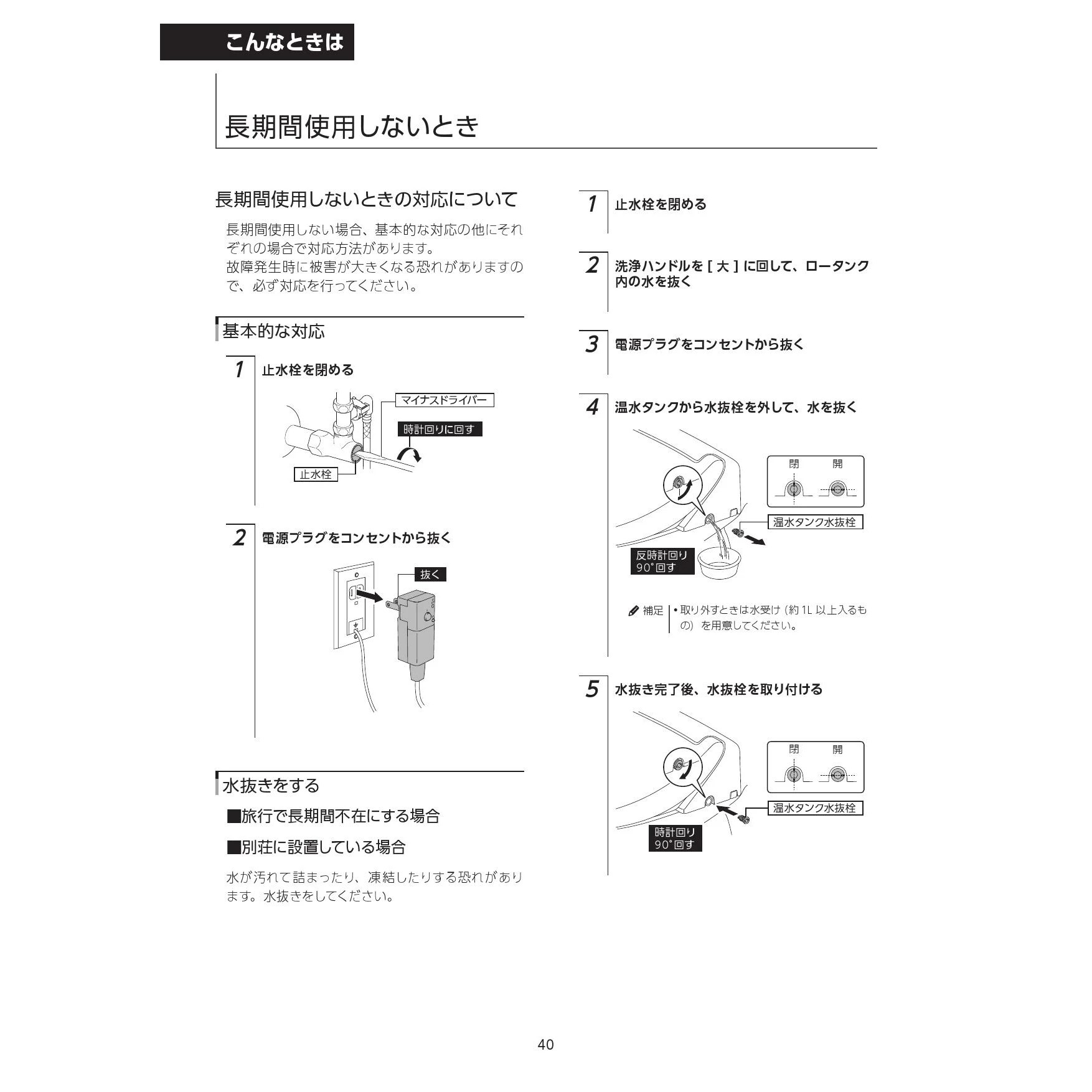 こんなときは

長期間使用しないとき

長期間使用しないときの対応について

長期間使用しない場合、基本的な対応の他にそれぞれの場合で対応方法があります。
故障発生時に被害が大きくなる恐れがありますので、必ず対応を行ってください。

基本的な対応

1 止水栓を閉める

マイナスドライバー
時計回りに回す
止水栓

2 電源プラグをコンセントから抜く

抜く

水抜きをする

■旅行で長期間不在にする場合

■別荘に設置している場合

水が汚れて詰まったり、凍結したりする恐れがあります。水抜きをしてください。

1 止水栓を閉める

2 洗浄ハンドルを [ 大 ] に回して、ロータンク内の水を抜く

3 電源プラグをコンセントから抜く

4 温水タンクから水抜栓を外して、水を抜く

閉 開
温水タンク水抜栓
反時計回り 90°回す

補足 • 取り外すときは水受け（約 1L 以上入るもの）を用意してください。

5 水抜き完了後、水抜栓を取り付ける

閉 開
温水タンク水抜栓
時計回り 90°回す

40