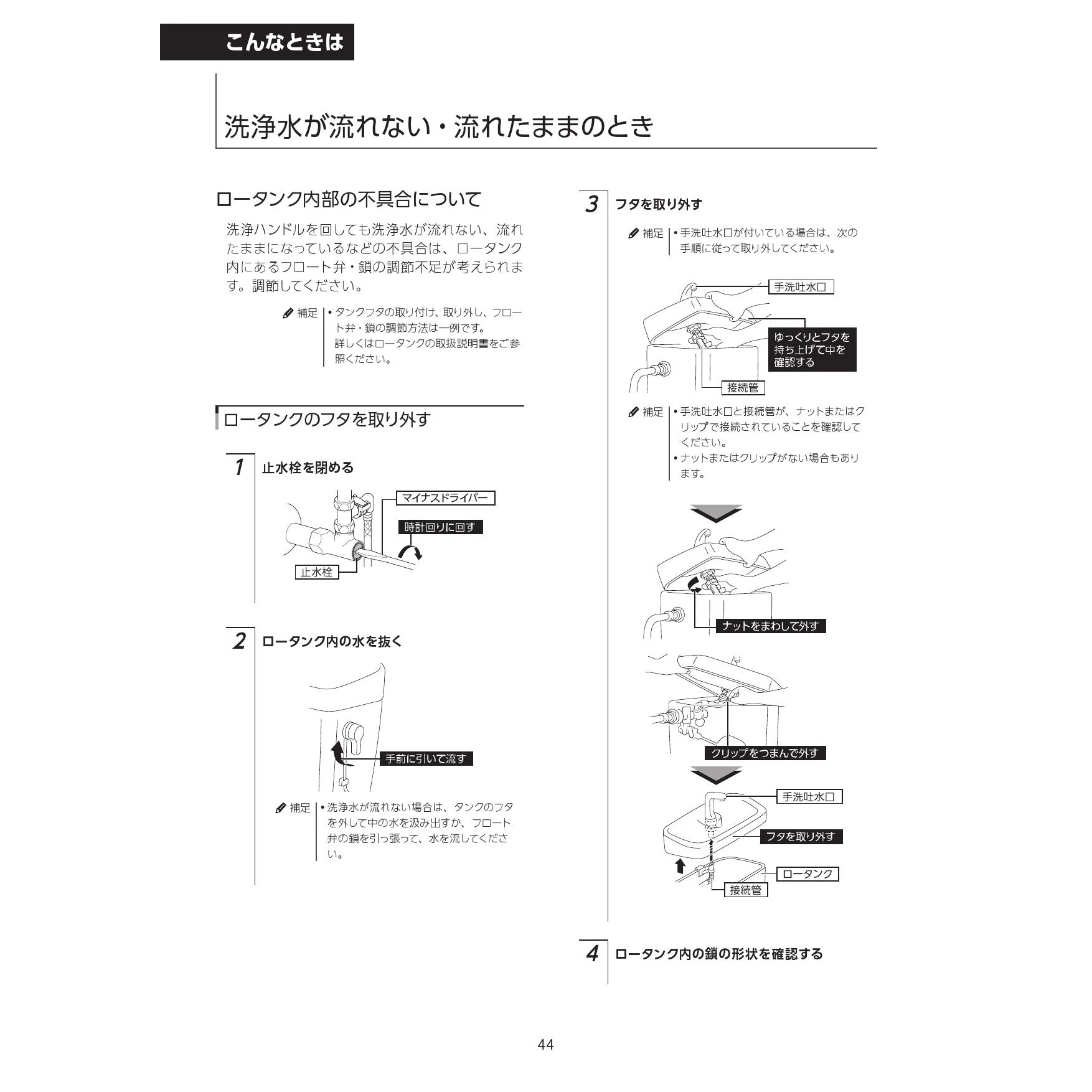 こんなときは

洗浄水が流れない・流れたままのとき

ロータンク内部の不具合について

洗浄ハンドルを回しても洗浄水が流れない、流れたままになっているなどの不具合は、ロータンク内にあるフロート弁・鎖の調節不足が考えられます。調節してください。

補足 • タンクフタの取り付け、取り外し、フロート弁・鎖の調節方法は一例です。詳しくはロータンクの取扱説明書をご参照ください。

ロータンクのフタを取り外す

1 止水栓を閉める

マイナスドライバー
時計回りに回す
止水栓

2 ロータンク内の水を抜く

手前に引いて流す

補足 • 洗浄水が流れない場合は、タンクのフタを外して中の水を汲み出すか、フロート弁の鎖を引っ張って、水を流してください。

3 フタを取り外す

補足 • 手洗吐水口が付いている場合は、次の手順に従って取り外してください。

手洗吐水口
ゆっくりとフタを持ち上げて中を確認する
接続管

補足 • 手洗吐水口と接続管が、ナットまたはクリップで接続されていることを確認してください。
• ナットまたはクリップがない場合もあります。

ナットをまわして外す

クリップをつまんで外す

手洗吐水口
フタを取り外す
ロータンク
接続管

4 ロータンク内の鎖の形状を確認する

44