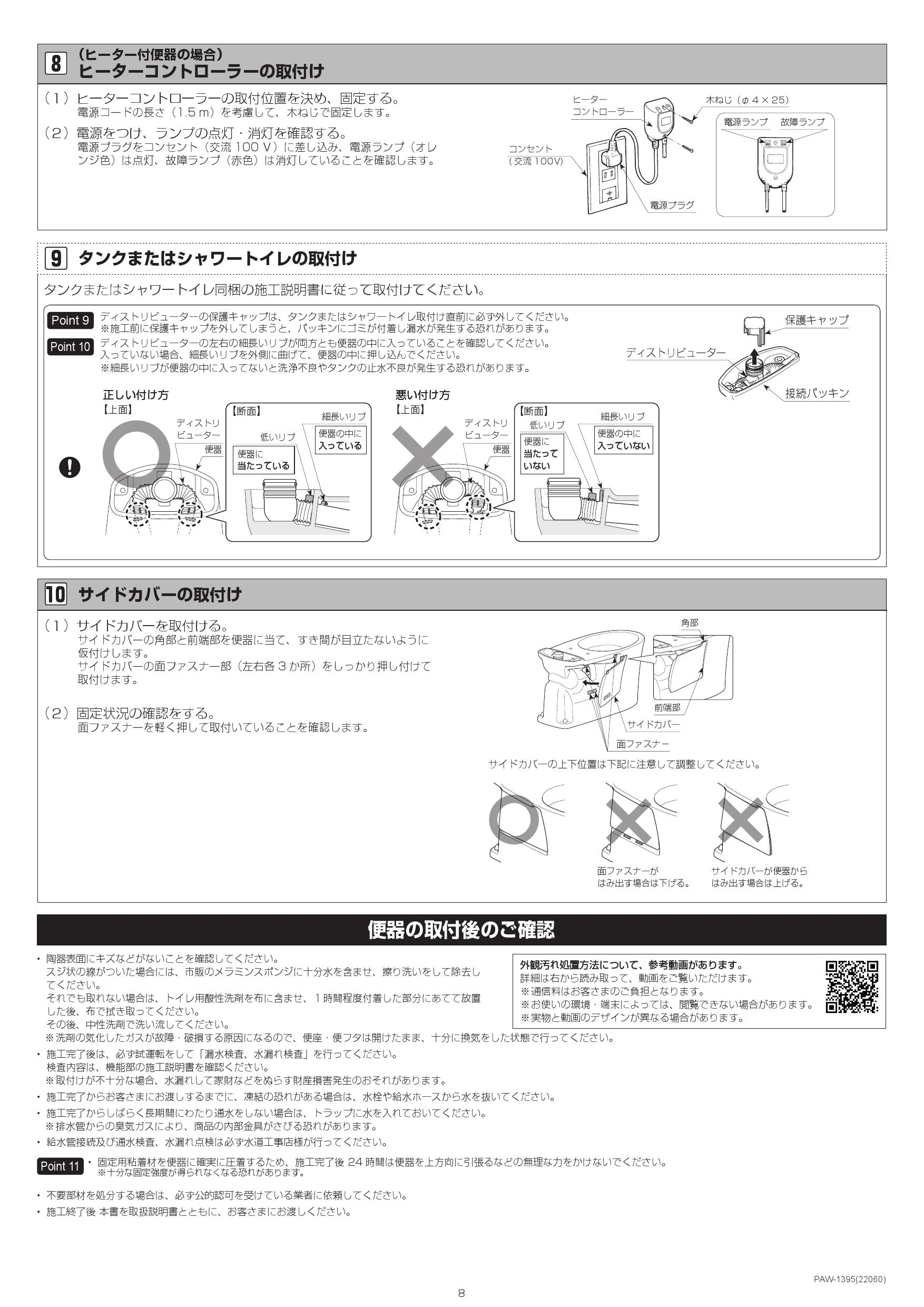 8 （ヒーター付便器の場合）
ヒーターコントローラーの取付け

（1）ヒーターコントローラーの取付位置を決め、固定する。
電源コードの長さ（1.5 m）を考慮して、木ねじで固定します。

（2）電源をつけ、ランプの点灯・消灯を確認する。
電源プラグをコンセント（交流 100 V）に差し込み、電源ランプ（オレンジ色）は点灯、故障ランプ（赤色）は消灯していることを確認します。

ヒーターコントローラー
木ねじ（φ 4 × 25）
電源ランプ　故障ランプ
コンセント（交流 100V）
電源プラグ

9 タンクまたはシャワートイレの取付け

タンクまたはシャワートイレ同梱の施工説明書に従って取付けてください。

Point 9 ディストリビューターの保護キャップは、タンクまたはシャワートイレ取付け直前に必ず外してください。
※施工前に保護キャップを外してしまうと、パッキンにゴミが付着し漏水が発生する恐れがあります。

Point 10 ディストリビューターの左右の細長いリブが両方とも便器の中に入っていることを確認してください。
入っていない場合、細長いリブを外側に曲げて、便器の中に押し込んでください。
※細長いリブが便器の中に入ってないと洗浄不良やタンクの止水不良が発生する恐れがあります。

保護キャップ
ディストリビューター
接続パッキン

正しい付け方
【上面】
ディストリビューター
便器
【断面】
細長いリブ
低いリブ
便器の中に入っている
便器に当たっている

悪い付け方
【上面】
ディストリビューター
便器
【断面】
細長いリブ
低いリブ
便器に当たっていない
便器の中に入っていない

10 サイドカバーの取付け

（1）サイドカバーを取付ける。
サイドカバーの角部と前端部を便器に当て、すき間が目立たないように仮付けします。
サイドカバーの面ファスナー部（左右各 3 か所）をしっかり押し付けて取付けます。

（2）固定状況の確認をする。
面ファスナーを軽く押して取付いていることを確認します。

角部
前端部
サイドカバー
面ファスナー

サイドカバーの上下位置は下記に注意して調整してください。

面ファスナーがはみ出す場合は下げる。
サイドカバーが便器からはみ出す場合は上げる。

便器の取付後のご確認

・陶器表面にキズなどがないことを確認してください。
スジ状の線がついた場合には、市販のメラミンスポンジに十分水を含ませ、擦り洗いをして除去してください。
それでも取れない場合は、トイレ用酸性洗剤を布に含ませ、1 時間程度付着した部分にあてて放置した後、布で拭き取ってください。
その後、中性洗剤で洗い流してください。
※洗剤の気化したガスが故障・破損する原因になるので、便座・便フタは開けたまま、十分に換気をした状態で行ってください。

外観汚れ処置方法について、参考動画があります。
詳細は右から読み取って、動画をご覧いただけます。
※通信料はお客さまのご負担となります。
※お使いの環境・端末によっては、閲覧できない場合があります。
※実物と動画のデザインが異なる場合があります。

・施工完了後は、必ず試運転をして「漏水検査、水漏れ検査」を行ってください。
検査内容は、機能部の施工説明書を確認ください。
※取付けが不十分な場合、水漏れして家財などをぬらす財産損害発生のおそれがあります。
・施工完了からお客さまにお渡しするまでに、凍結の恐れがある場合は、水栓や給水ホースから水を抜いてください。
・施工完了からしばらく長期間にわたり通水をしない場合は、トラップに水を入れておいてください。
※排水管からの臭気ガスにより、商品の内部金具がさびる恐れがあります。
・給水管接続及び通水検査、水漏れ点検は必ず水道工事店様が行ってください。

Point 11 ・固定用粘着材を便器に確実に圧着するため、施工完了後 24 時間は便器を上方向に引張るなどの無理な力をかけないでください。
※十分な固定強度が得られなくなる恐れがあります。

・不要部材を処分する場合は、必ず公的認可を受けている業者に依頼してください。
・施工終了後 本書を取扱説明書とともに、お客さまにお渡しください。

PAW-1395(22060)

8