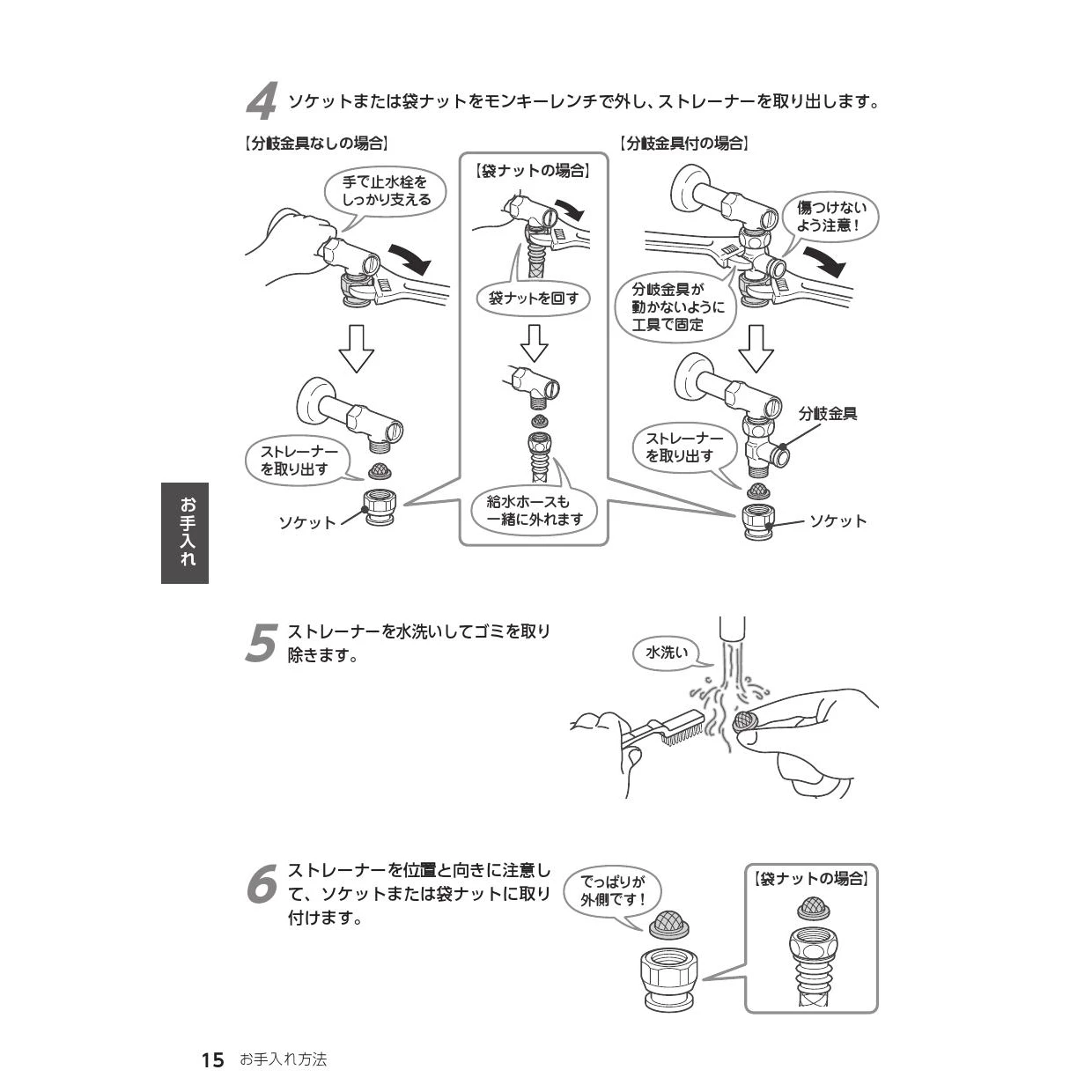 4 ソケットまたは袋ナットをモンキーレンチで外し、ストレーナーを取り出します。

【分岐金具なしの場合】

手で止水栓をしっかり支える

ストレーナーを取り出す

ソケット

【袋ナットの場合】

袋ナットを回す

給水ホースも一緒に外れます

【分岐金具付の場合】

傷つけないよう注意！

分岐金具が動かないように工具で固定

分岐金具

ストレーナーを取り出す

ソケット

お手入れ

5 ストレーナーを水洗いしてゴミを取り除きます。

水洗い

6 ストレーナーを位置と向きに注意して、ソケットまたは袋ナットに取り付けます。

でっぱりが外側です！

【袋ナットの場合】

15 お手入れ方法