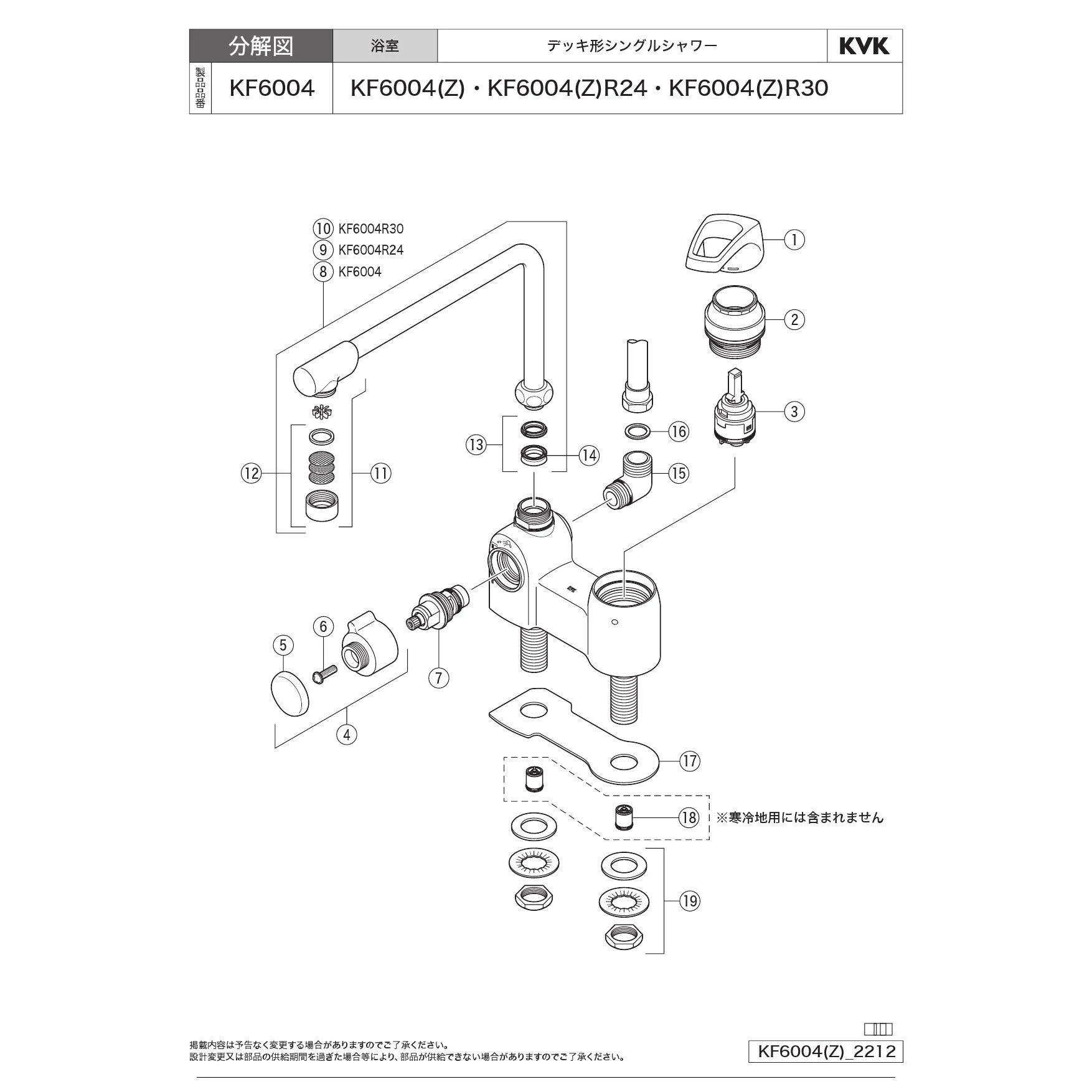 | 分解図 | 浴室 | デッキ形シングルシャワー | KVK |
|---|---|---|---|
| 製品品番 KF6004 | KF6004(Z)・KF6004(Z)R24・KF6004(Z)R30 | | |

⑩ KF6004R30
⑨ KF6004R24
⑧ KF6004

①
②
③
⑯
⑬
⑭
⑮
⑫
⑪
⑥
⑤
⑦
④
⑰
⑱ ※寒冷地用には含まれません
⑲

掲載内容は予告なく変更する場合がありますのでご了承ください。
設計変更又は部品の供給期間を過ぎた場合等により、部品が供給できない場合がありますのでご了承ください。

KF6004(Z)_2212