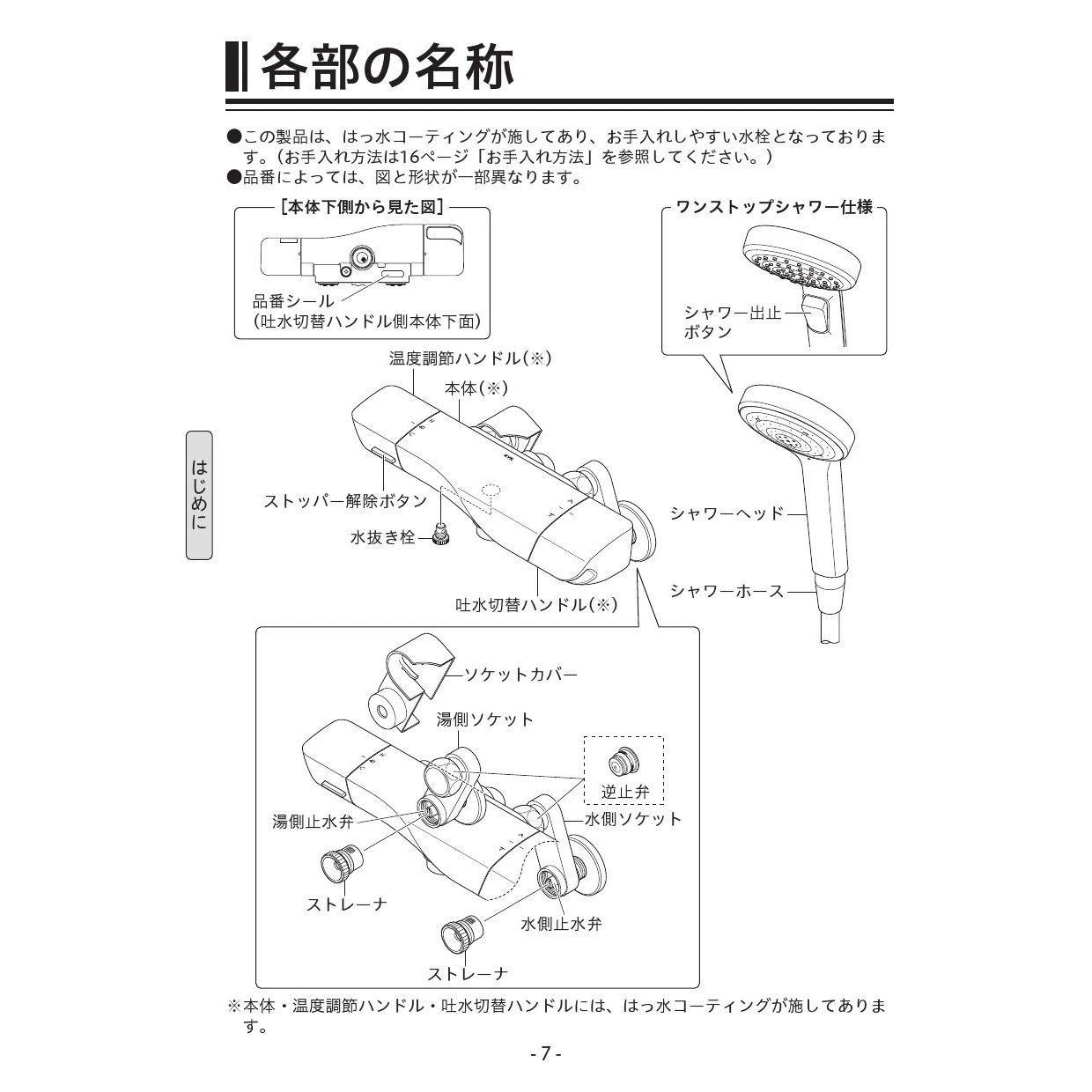 各部の名称

●この製品は、はっ水コーティングが施してあり、お手入れしやすい水栓となっております。（お手入れ方法は16ページ「お手入れ方法」を参照してください。）
●品番によっては、図と形状が一部異なります。

［本体下側から見た図］
品番シール
（吐水切替ハンドル側本体下面）

ワンストップシャワー仕様
シャワー出止ボタン

温度調節ハンドル（※）
本体（※）
ストッパー解除ボタン
水抜き栓
吐水切替ハンドル（※）
シャワーヘッド
シャワーホース

はじめに

ソケットカバー
湯側ソケット
逆止弁
湯側止水弁
水側ソケット
ストレーナ
水側止水弁
ストレーナ

※本体・温度調節ハンドル・吐水切替ハンドルには、はっ水コーティングが施してあります。

- 7 -