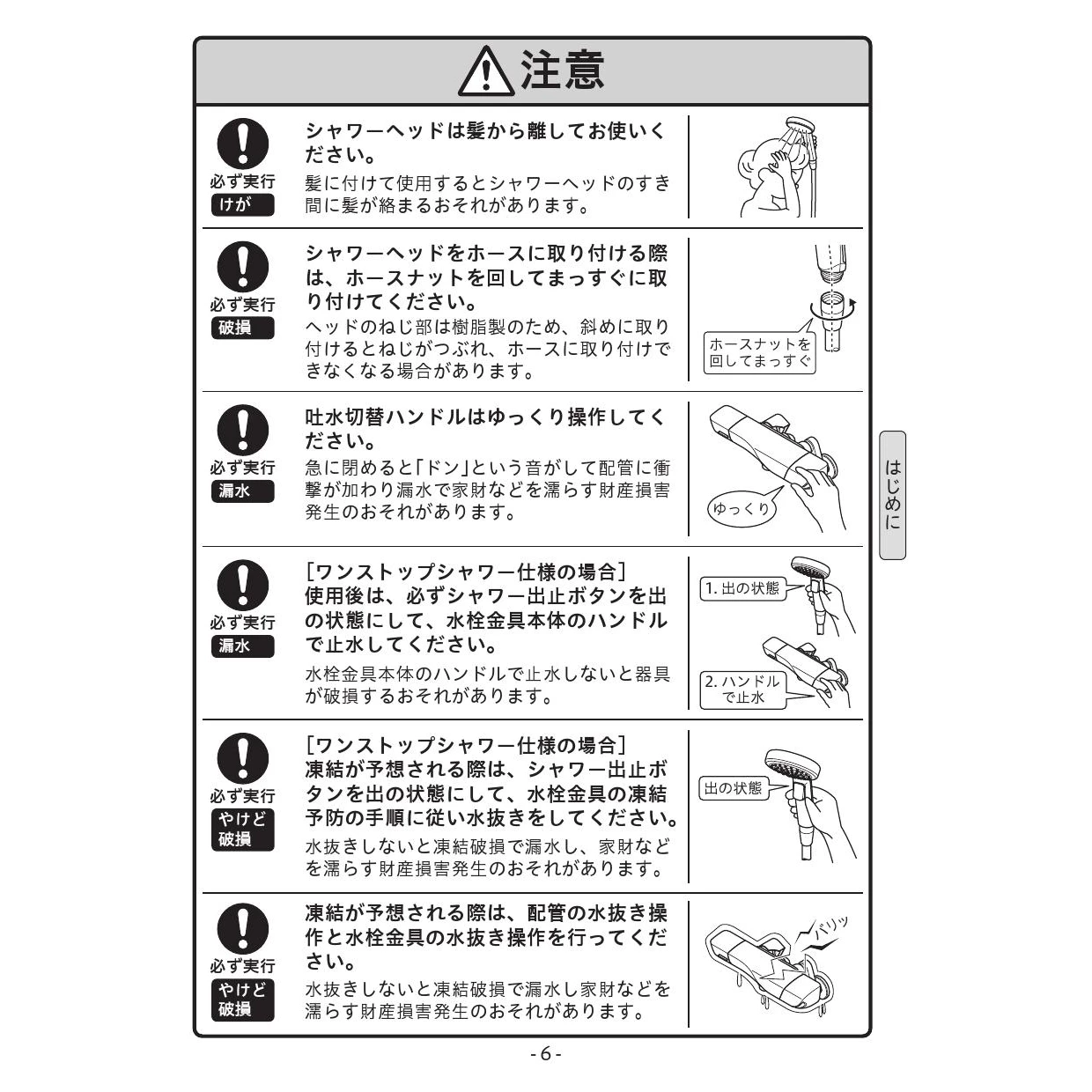 注意

必ず実行
けが

シャワーヘッドは髪から離してお使いください。
髪に付けて使用するとシャワーヘッドのすき間に髪が絡まるおそれがあります。

必ず実行
破損

シャワーヘッドをホースに取り付ける際は、ホースナットを回してまっすぐに取り付けてください。
ヘッドのねじ部は樹脂製のため、斜めに取り付けるとねじがつぶれ、ホースに取り付けできなくなる場合があります。

ホースナットを回してまっすぐ

必ず実行
漏水

吐水切替ハンドルはゆっくり操作してください。
急に閉めると「ドン」という音がして配管に衝撃が加わり漏水で家財などを濡らす財産損害発生のおそれがあります。

ゆっくり

必ず実行
漏水

[ワンストップシャワー仕様の場合]
使用後は、必ずシャワー出止ボタンを出の状態にして、水栓金具本体のハンドルで止水してください。
水栓金具本体のハンドルで止水しないと器具が破損するおそれがあります。

1. 出の状態
2. ハンドルで止水

必ず実行
やけど
破損

[ワンストップシャワー仕様の場合]
凍結が予想される際は、シャワー出止ボタンを出の状態にして、水栓金具の凍結予防の手順に従い水抜きをしてください。
水抜きしないと凍結破損で漏水し、家財などを濡らす財産損害発生のおそれがあります。

出の状態

必ず実行
やけど
破損

凍結が予想される際は、配管の水抜き操作と水栓金具の水抜き操作を行ってください。
水抜きしないと凍結破損で漏水し家財などを濡らす財産損害発生のおそれがあります。

バリッ

はじめに

- 6 -